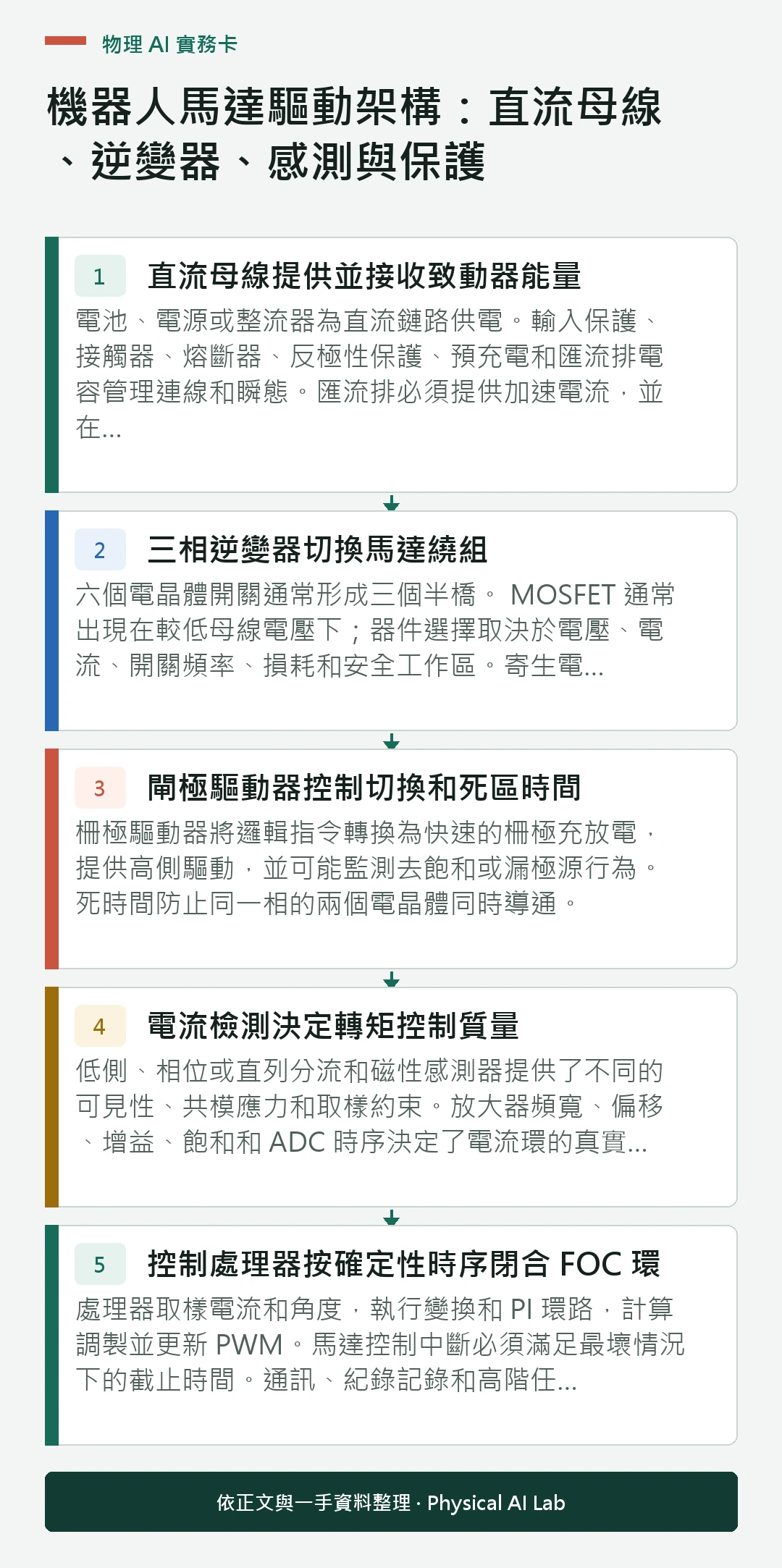 物理 AI 實務卡

機器人馬達驅動架構：直流母線、逆變器、感測與保護

1

直流母線提供並接收致動器能量

電池、電源或整流器為直流鏈路供電。輸入保護、接觸器、熔斷器、反極性保護、預充電和匯流排電容管理連線和瞬態。匯流排必須提供加速電流，並在...

2

三相逆變器切換馬達繞組

六個電晶體開關通常形成三個半橋。 MOSFET 通常出現在較低母線電壓下；器件選擇取決於電壓、電流、開關頻率、損耗和安全工作區。寄生電...

3

閘極驅動器控制切換和死區時間

柵極驅動器將邏輯指令轉換為快速的柵極充放電，提供高側驅動，並可能監測去飽和或漏極源行為。死時間防止同一相的兩個電晶體同時導通。

4

電流檢測決定轉矩控制質量

低側、相位或直列分流和磁性感測器提供了不同的可見性、共模應力和取樣約束。放大器頻寬、偏移、增益、飽和和 ADC 時序決定了電流環的真實...

5

控制處理器按確定性時序閉合 FOC 環

處理器取樣電流和角度，執行變換和 PI 環路，計算調製並更新 PWM。馬達控制中斷必須滿足最壞情況下的截止時間。通訊、紀錄記錄和高階任...

依正文與一手資料整理 · Physical AI Lab