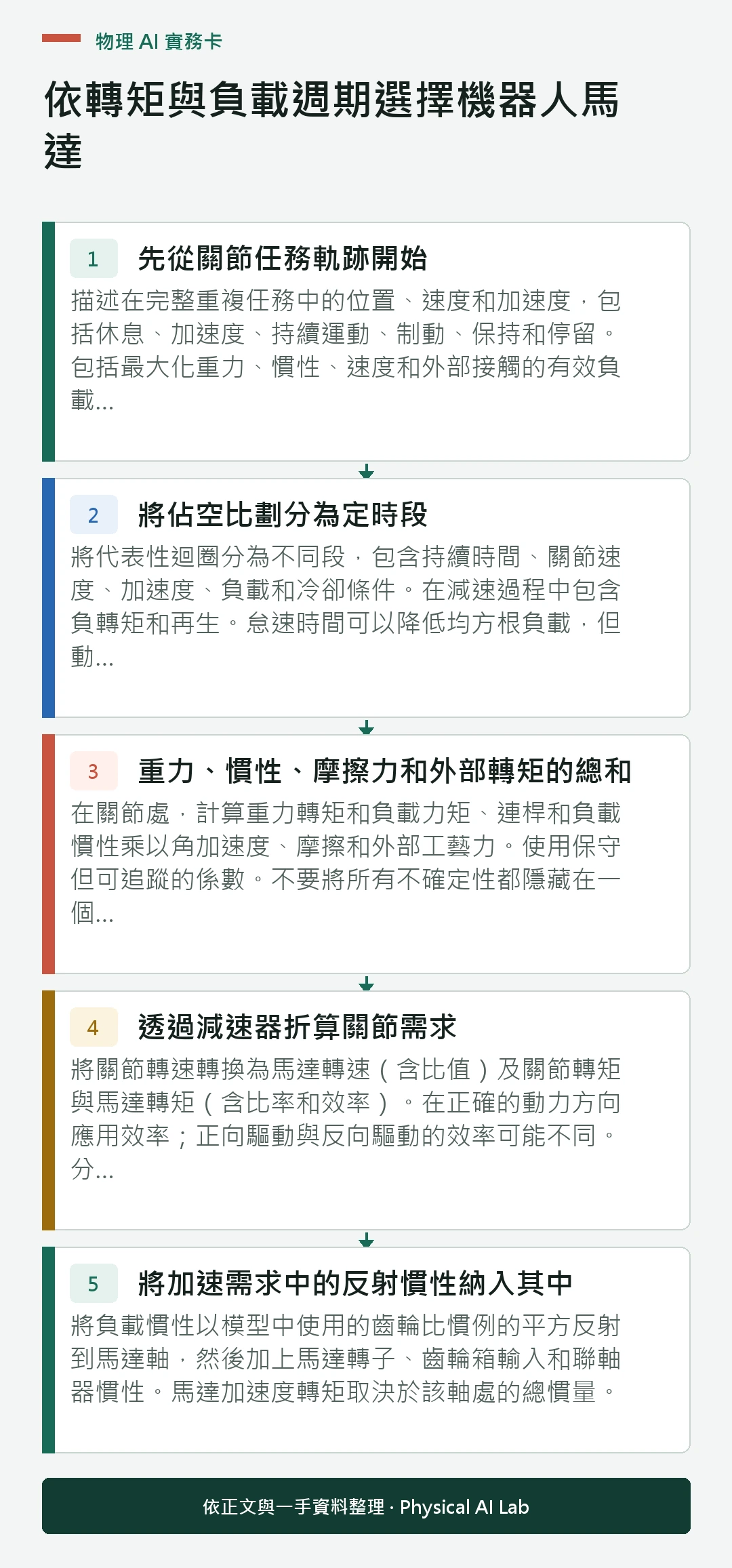 物理 AI 實務卡

依轉矩與負載週期選擇機器人馬達

1 先從關節任務軌跡開始

描述在完整重複任務中的位置、速度和加速度，包括休息、加速度、持續運動、制動、保持和停留。包括最大化重力、慣性、速度和外部接觸的有效負載...

2 將佔空比劃分為定時段

將代表性迴圈分為不同段，包含持續時間、關節速度、加速度、負載和冷卻條件。在減速過程中包含負轉矩和再生。怠速時間可以降低均方根負載，但動...

3 重力、慣性、摩擦力和外部轉矩的總和

在關節處，計算重力轉矩和負載力矩、連桿和負載慣性乘以角加速度、摩擦和外部工藝力。使用保守但可追蹤的係數。不要將所有不確定性都隱藏在一個...

4 透過減速器折算關節需求

將關節轉速轉換為馬達轉速（含比值）及關節轉矩與馬達轉矩（含比率和效率）。在正確的動力方向應用效率；正向驅動與反向驅動的效率可能不同。分...

5 將加速需求中的反射慣性納入其中

將負載慣性以模型中使用的齒輪比慣例的平方反射到馬達軸，然後加上馬達轉子、齒輪箱輸入和聯軸器慣性。馬達加速度轉矩取決於該軸處的總慣量。

依正文與一手資料整理 · Physical AI Lab