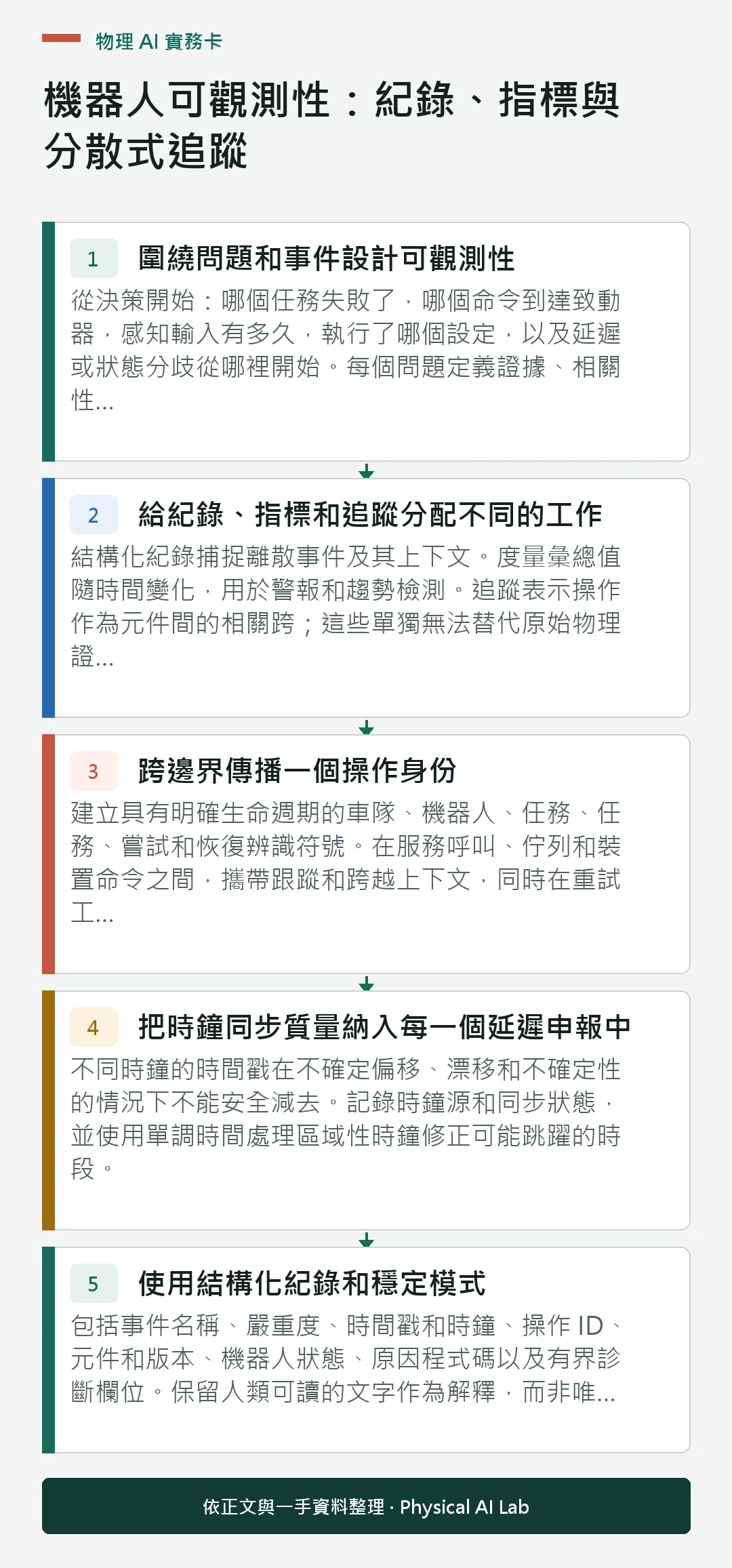 物理 AI 實務卡

機器人可觀測性：紀錄、指標與分散式追蹤

1 圍繞問題和事件設計可觀測性

從決策開始：哪個任務失敗了，哪個命令到達致動器，感知輸入有多久，執行了哪個設定，以及延遲或狀態分歧從哪裡開始。每個問題定義證據、相關性...

2 給紀錄、指標和追蹤分配不同的工作

結構化紀錄捕捉離散事件及其上下文。度量彙總值隨時間變化，用於警報和趨勢檢測。追蹤表示操作作為元件間的相關跨；這些單獨無法替代原始物理證...

3 跨邊界傳播一個操作身份

建立具有明確生命週期的車隊、機器人、任務、任務、嘗試和恢復辨識符號。在服務呼叫、佇列和裝置命令之間，攜帶跟蹤和跨越上下文，同時在重試工...

4 把時鐘同步質量納入每一個延遲申報中

不同時鐘的時間戳在不確定偏移、漂移和不確定性的情況下不能安全減去。記錄時鐘源和同步狀態，並使用單調時間處理區域性時鐘修正可能跳躍的時段。

5 使用結構化紀錄和穩定模式

包括事件名稱、嚴重度、時間戳和時鐘、操作 ID、元件和版本、機器人狀態、原因程式碼以及有界診斷欄位。保留人類可讀的文字作為解釋，而非唯...

依正文與一手資料整理 · Physical AI Lab