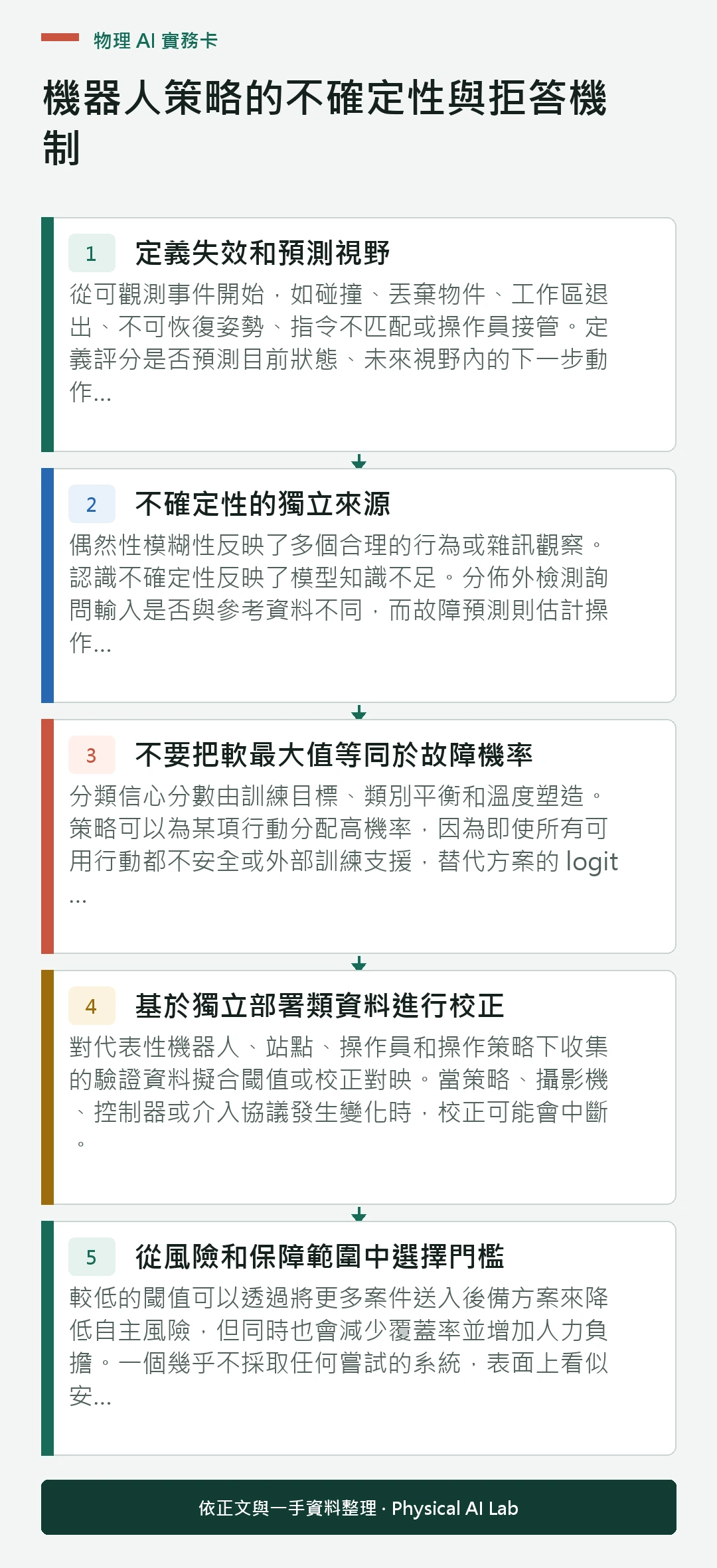 物理 AI 實務卡

機器人策略的不確定性與拒答機制

1 定義失效和預測視野

從可觀測事件開始，如碰撞、丟棄物件、工作區退出、不可恢復姿勢、指令不匹配或操作員接管。定義評分是否預測目前狀態、未來視野內的下一步動作...

2 不確定性的獨立來源

偶然性模糊性反映了多個合理的行為或雜訊觀察。認識不確定性反映了模型知識不足。分佈外檢測詢問輸入是否與參考資料不同，而故障預測則估計操作...

3 不要把軟最大值等同於故障機率

分類信心分數由訓練目標、類別平衡和溫度塑造。策略可以為某項行動分配高機率，因為即使所有可用行動都不安全或外部訓練支援，替代方案的 logit ...

4 基於獨立部署類資料進行校正

對代表性機器人、站點、操作員和操作策略下收集的驗證資料擬合閾值或校正對映。當策略、攝影機、控制器或介入協議發生變化時，校正可能會中斷。

5 從風險和保障範圍中選擇門檻

較低的閾值可以透過將更多案件送入後備方案來降低自主風險，但同時也會減少覆蓋率並增加人力負擔。一個幾乎不採取任何嘗試的系統，表面上看似安...

依正文與一手資料整理 · Physical AI Lab