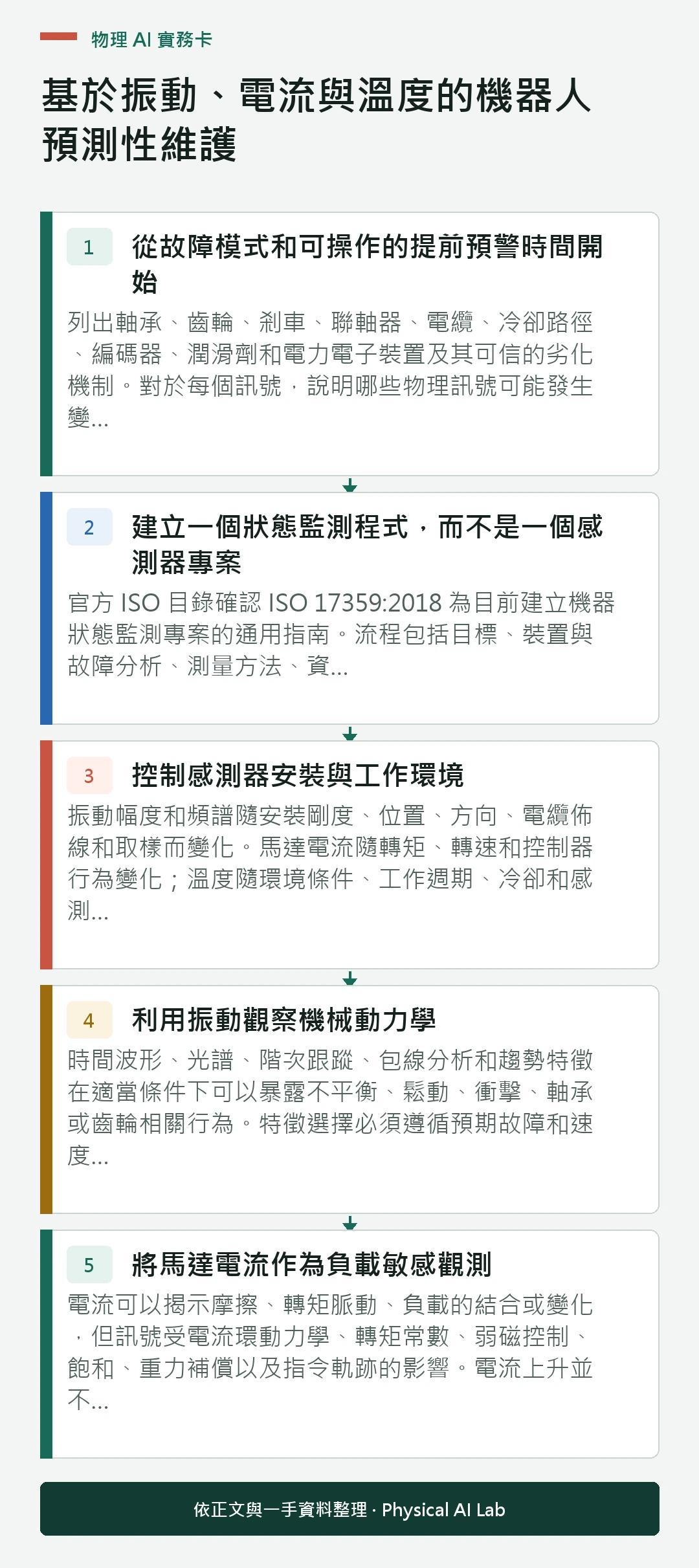 物理 AI 實務卡

基於振動、電流與溫度的機器人預測性維護

1

從故障模式和可操作的提前預警時間開始

列出軸承、齒輪、剎車、聯軸器、電纜、冷卻路徑、編碼器、潤滑劑和電力電子裝置及其可信的劣化機制。對於每個訊號，說明哪些物理訊號可能發生變...

2

建立一個狀態監測程式，而不是一個感測器專案

官方 ISO 目錄確認 ISO 17359:2018 為目前建立機器狀態監測專案的通用指南。流程包括目標、裝置與故障分析、測量方法、資...

3

控制感測器安裝與工作環境

振動幅度和頻譜隨安裝剛度、位置、方向、電纜佈線和取樣而變化。馬達電流隨轉矩、轉速和控制器行為變化；溫度隨環境條件、工作週期、冷卻和感測...

4

利用振動觀察機械動力學

時間波形、光譜、階次跟蹤、包線分析和趨勢特徵在適當條件下可以暴露不平衡、鬆動、衝擊、軸承或齒輪相關行為。特徵選擇必須遵循預期故障和速度...

5

將馬達電流作為負載敏感觀測

電流可以揭示摩擦、轉矩脈動、負載的結合或變化，但訊號受電流環動力學、轉矩常數、弱磁控制、飽和、重力補償以及指令軌跡的影響。電流上升並不...

依正文與一手資料整理 · Physical AI Lab