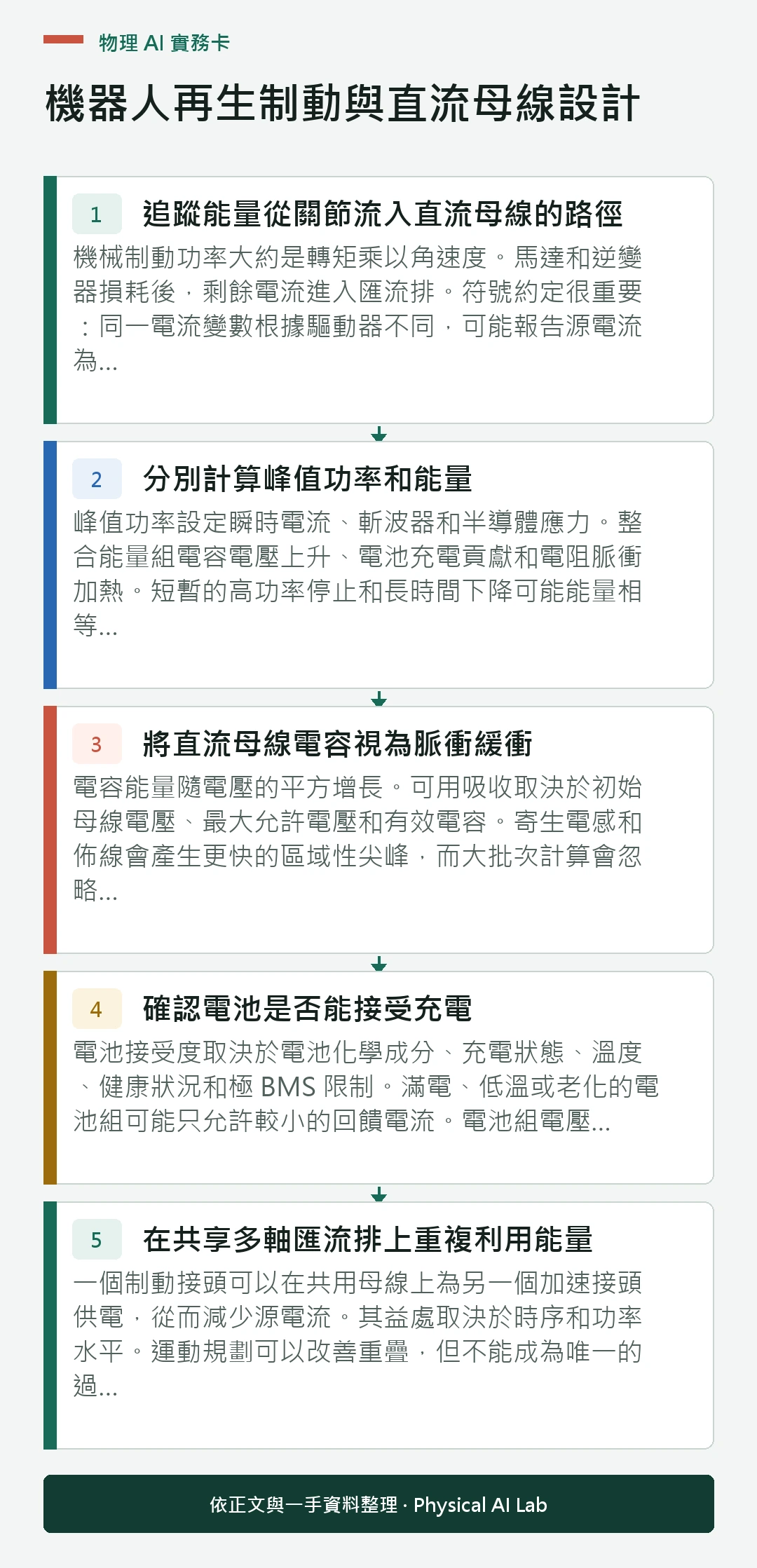 物理 AI 實務卡

機器人再生制動與直流母線設計

1 追蹤能量從關節流入直流母線的路徑

機械制動功率大約是轉矩乘以角速度。馬達和逆變器損耗後，剩餘電流進入匯流排。符號約定很重要：同一電流變數根據驅動器不同，可能報告源電流為...

2 分別計算峰值功率和能量

峰值功率設定瞬時電流、斬波器和半導體應力。整合能量組電容電壓上升、電池充電貢獻和電阻脈衝加熱。短暫的高功率停止和長時間下降可能能量相等...

3 將直流母線電容視為脈衝緩衝

電容能量隨電壓的平方增長。可用吸收取決於初始母線電壓、最大允許電壓和有效電容。寄生電感和佈線會產生更快的區域性尖峰，而大批次計算會忽略...

4 確認電池是否能接受充電

電池接受度取決於電池化學成分、充電狀態、溫度、健康狀況和極 BMS 限制。滿電、低溫或老化的電池組可能只允許較小的回饋電流。電池組電壓...

5 在共享多軸匯流排上重複利用能量

一個制動接頭可以在共用母線上為另一個加速接頭供電，從而減少源電流。其益處取決於時序和功率水平。運動規劃可以改善重疊，但不能成為唯一的過...

依正文與一手資料整理 · Physical AI Lab