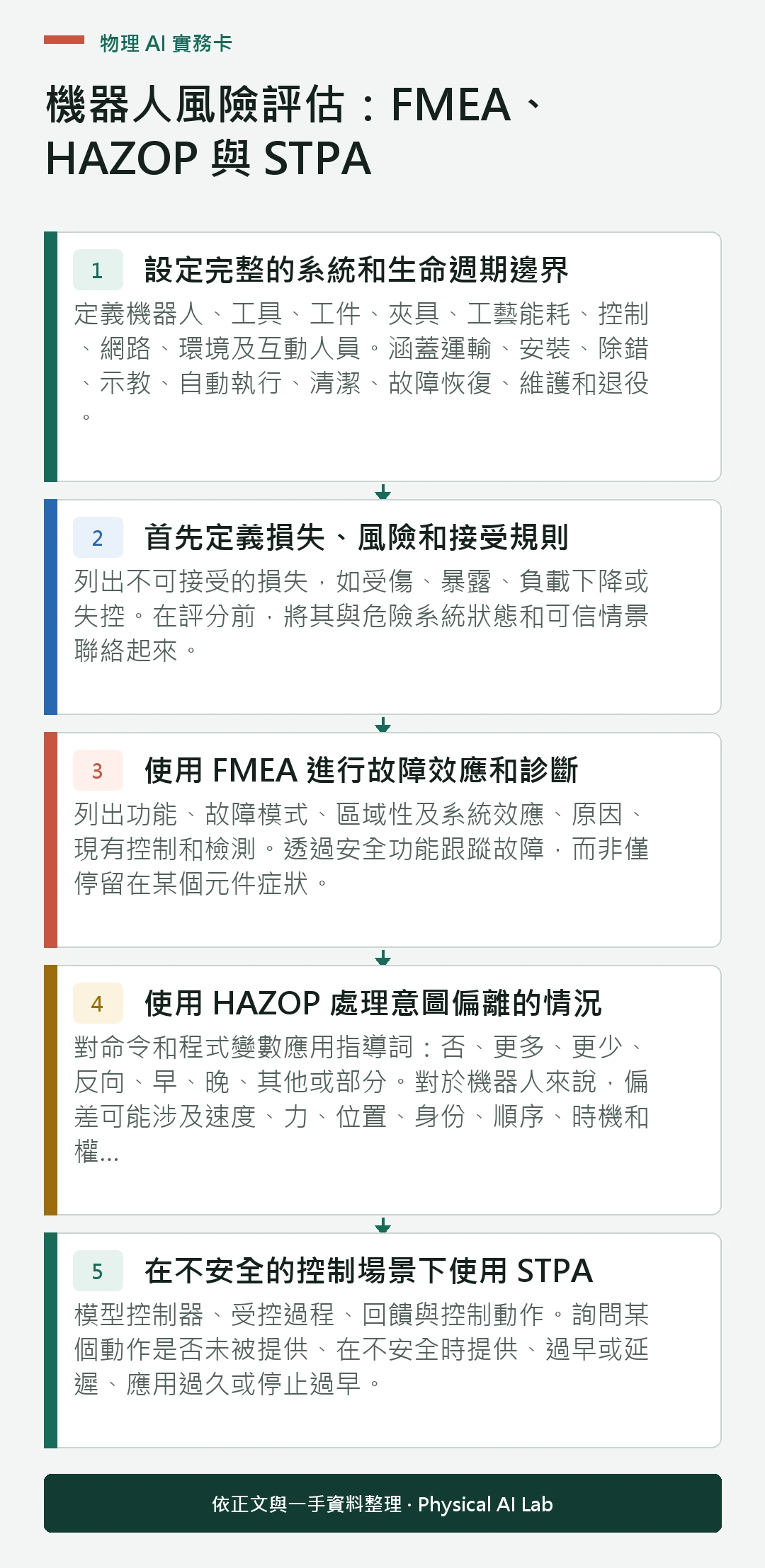 物理 AI 實務卡

機器人風險評估：FMEA、HAZOP 與 STPA

1 設定完整的系統和生命週期邊界

定義機器人、工具、工件、夾具、工藝能耗、控制、網路、環境及互動人員。涵蓋運輸、安裝、除錯、示教、自動執行、清潔、故障恢復、維護和退役。

2 首先定義損失、風險和接受規則

列出不可接受的損失，如受傷、暴露、負載下降或失控。在評分前，將其與危險系統狀態和可信情景聯絡起來。

3 使用 FMEA 進行故障效應和診斷

列出功能、故障模式、區域性及系統效應、原因、現有控制和檢測。透過安全功能跟蹤故障，而非僅停留在某個元件症狀。

4 使用 HAZOP 處理意圖偏離的情況

對命令和程式變數應用指導詞：否、更多、更少、反向、早、晚、其他或部分。對於機器人來說，偏差可能涉及速度、力、位置、身份、順序、時機和權...

5 在不安全的控制場景下使用 STPA

模型控制器、受控過程、回饋與控制動作。詢問某個動作是否未被提供、在不安全時提供、過早或延遲、應用過久或停止過早。

依正文與一手資料整理 · Physical AI Lab