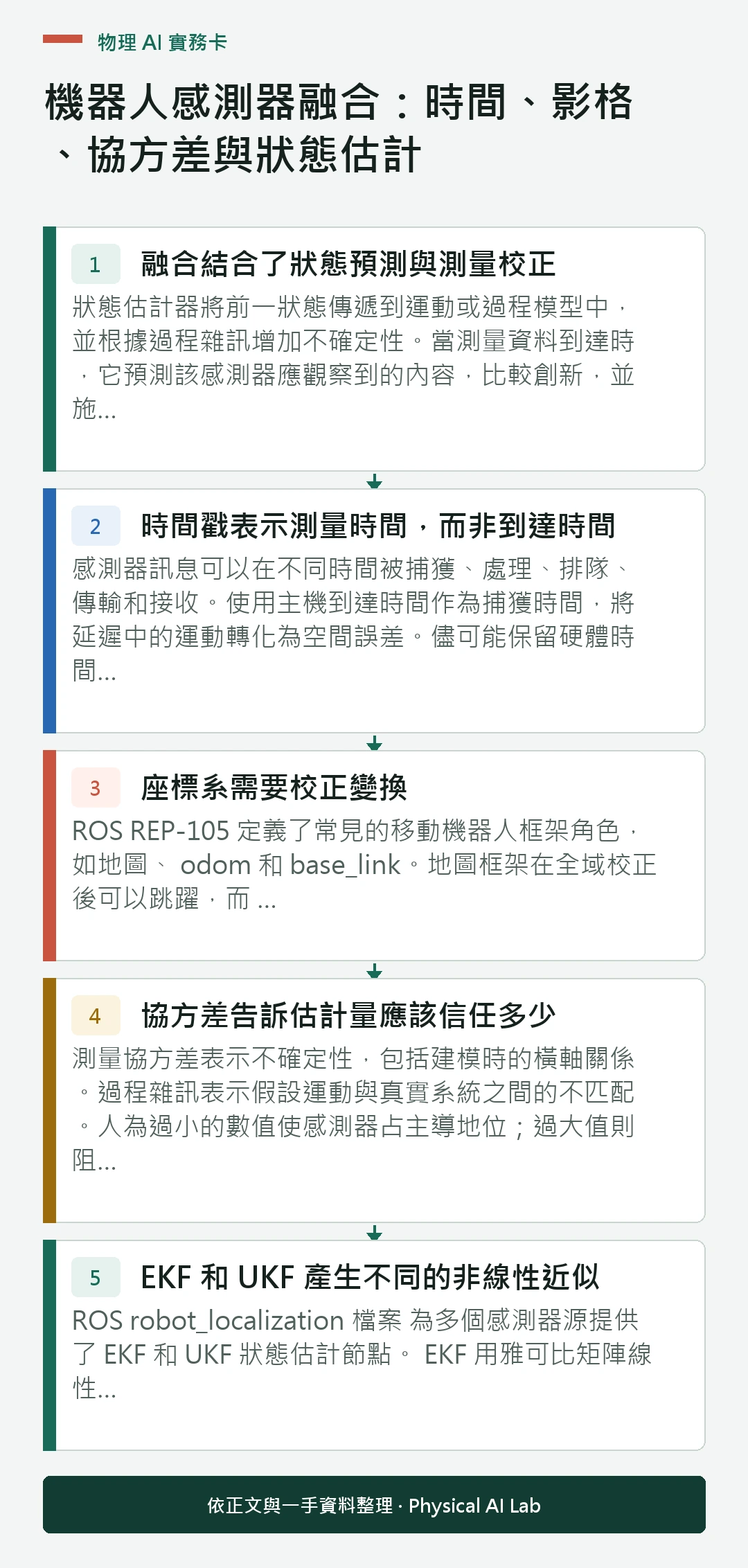 物理 AI 實務卡

機器人感測器融合：時間、影格、協方差與狀態估計

1 融合結合了狀態預測與測量校正

狀態估計器將前一狀態傳遞到運動或過程模型中，並根據過程雜訊增加不確定性。當測量資料到達時，它預測該感測器應觀察到的內容，比較創新，並施...

2 時間戳表示測量時間，而非到達時間

感測器訊息可以在不同時間被捕獲、處理、排隊、傳輸和接收。使用主機到達時間作為捕獲時間，將延遲中的運動轉化為空間誤差。儘可能保留硬體時間...

3 座標系需要校正變換

ROS REP-105 定義了常見的移動機器人框架角色，如地圖、 odom 和 base_link。地圖框架在全域校正後可以跳躍，而 ...

4 協方差告訴估計量應該信任多少

測量協方差表示不確定性，包括建模時的橫軸關係。過程雜訊表示假設運動與真實系統之間的不匹配。人為過小的數值使感測器占主導地位；過大值則阻...

5 EKF 和 UKF 產生不同的非線性近似

ROS robot_localization 檔案 為多個感測器源提供了 EKF 和 UKF 狀態估計節點。 EKF 用雅可比矩陣線性...

依正文與一手資料整理 · Physical AI Lab