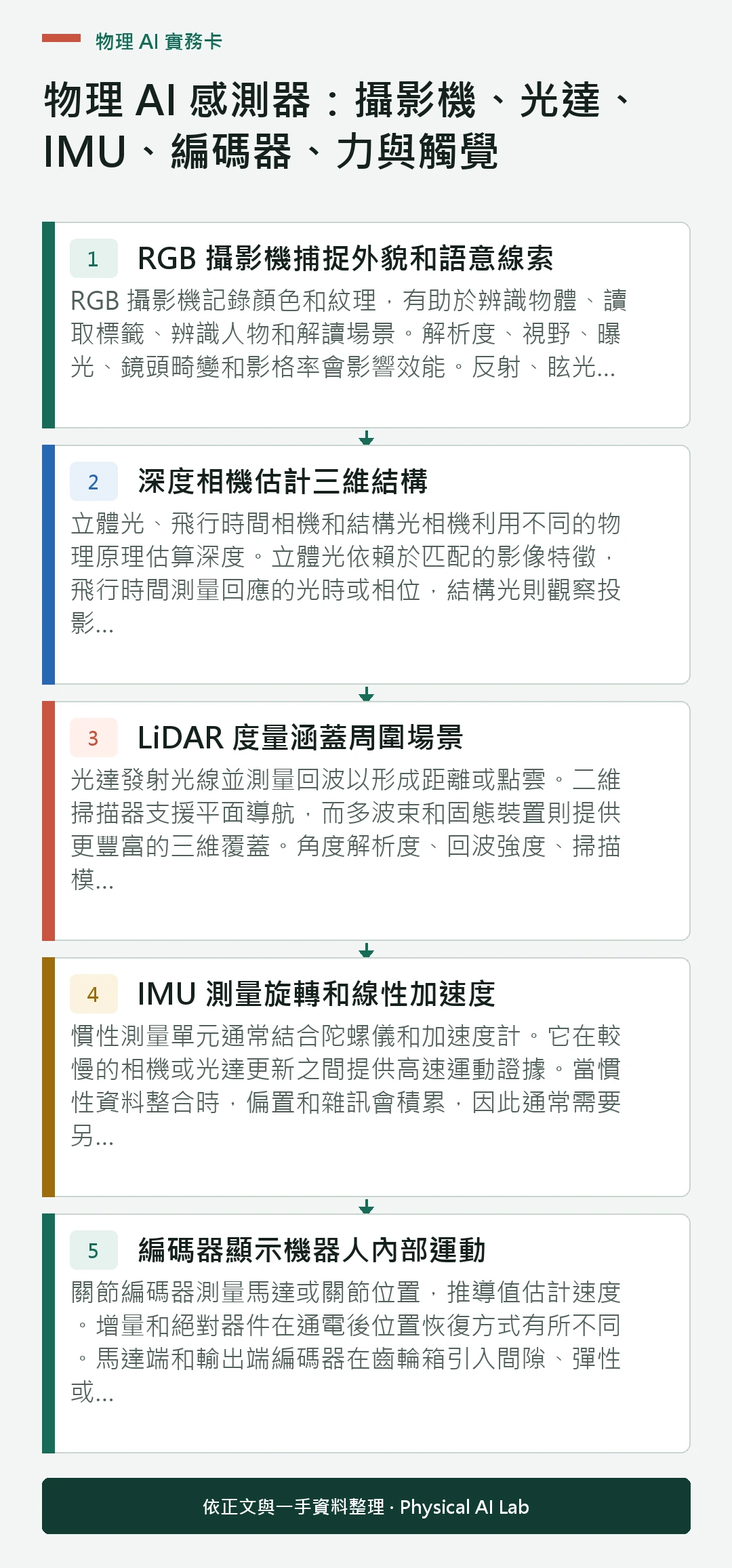 物理 AI 實務卡

物理 AI 感測器：攝影機、光達、IMU、編碼器、力與觸覺

1

RGB 攝影機捕捉外貌和語意線索

RGB 攝影機記錄顏色和紋理，有助於辨識物體、讀取標籤、辨識人物和解讀場景。解析度、視野、曝光、鏡頭畸變和影格率會影響效能。反射、眩光...

2

深度相機估計三維結構

立體光、飛行時間相機和結構光相機利用不同的物理原理估算深度。立體光依賴於匹配的影像特徵，飛行時間測量回應的光時或相位，結構光則觀察投影...

3

LiDAR 度量涵蓋周圍場景

光達發射光線並測量回波以形成距離或點雲。二維掃描器支援平面導航，而多波束和固態裝置則提供更豐富的三維覆蓋。角度解析度、回波強度、掃描模...

4

IMU 測量旋轉和線性加速度

慣性測量單元通常結合陀螺儀和加速度計。它在較慢的相機或光達更新之間提供高速運動證據。當慣性資料整合時，偏置和雜訊會積累，因此通常需要另...

5

編碼器顯示機器人內部運動

關節編碼器測量馬達或關節位置，推導值估計速度。增量和絕對器件在通電後位置恢復方式有所不同。馬達端和輸出端編碼器在齒輪箱引入間隙、彈性或...

依正文與一手資料整理 · Physical AI Lab