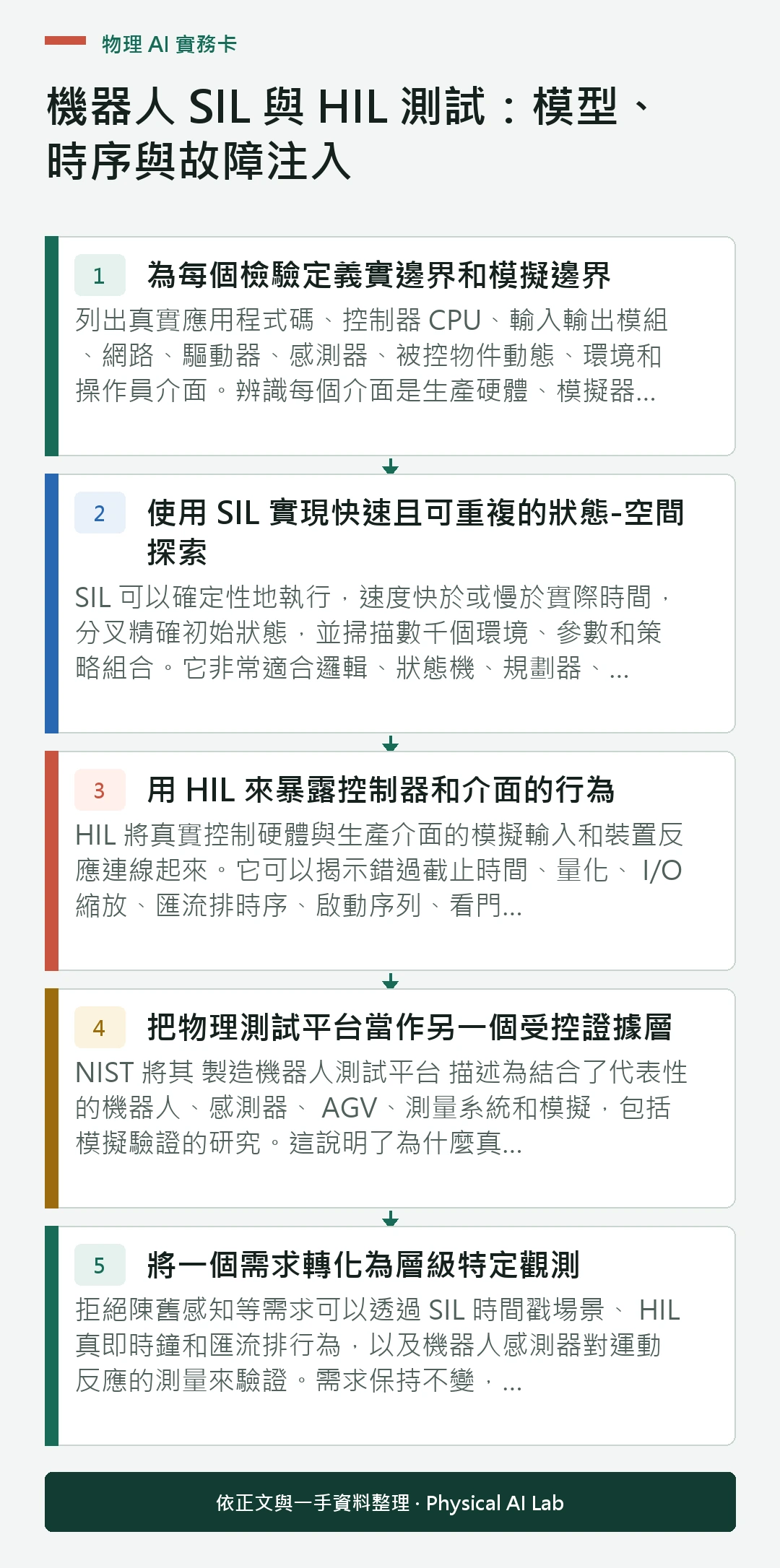 物理 AI 實務卡

機器人 SIL 與 HIL 測試：模型、時序與故障注入

1

為每個檢驗定義實邊界和模擬邊界

列出真實應用程式碼、控制器 CPU、輸入輸出模組、網路、驅動器、感測器、被控物件動態、環境和操作員介面。辨識每個介面是生產硬體、模擬器...

2

使用 SIL 實現快速且可重複的狀態-空間探索

SIL 可以確定性地執行，速度快於或慢於實際時間，分叉精確初始狀態，並掃描數千個環境、參數和策略組合。它非常適合邏輯、狀態機、規劃器、...

3

用 HIL 來暴露控制器和介面的行為

HIL 將真實控制硬體與生產介面的模擬輸入和裝置反應連線起來。它可以揭示錯過截止時間、量化、 I/O 縮放、匯流排時序、啟動序列、看門...

4

把物理測試平台當作另一個受控證據層

NIST 將其 製造機器人測試平台 描述為結合了代表性的機器人、感測器、 AGV、測量系統和模擬，包括模擬驗證的研究。這說明了為什麼真...

5

將一個需求轉化為層級特定觀測

拒絕陳舊感知等需求可以透過 SIL 時間戳場景、 HIL 真即時鐘和匯流排行為，以及機器人感測器對運動反應的測量來驗證。需求保持不變，...

依正文與一手資料整理 · Physical AI Lab