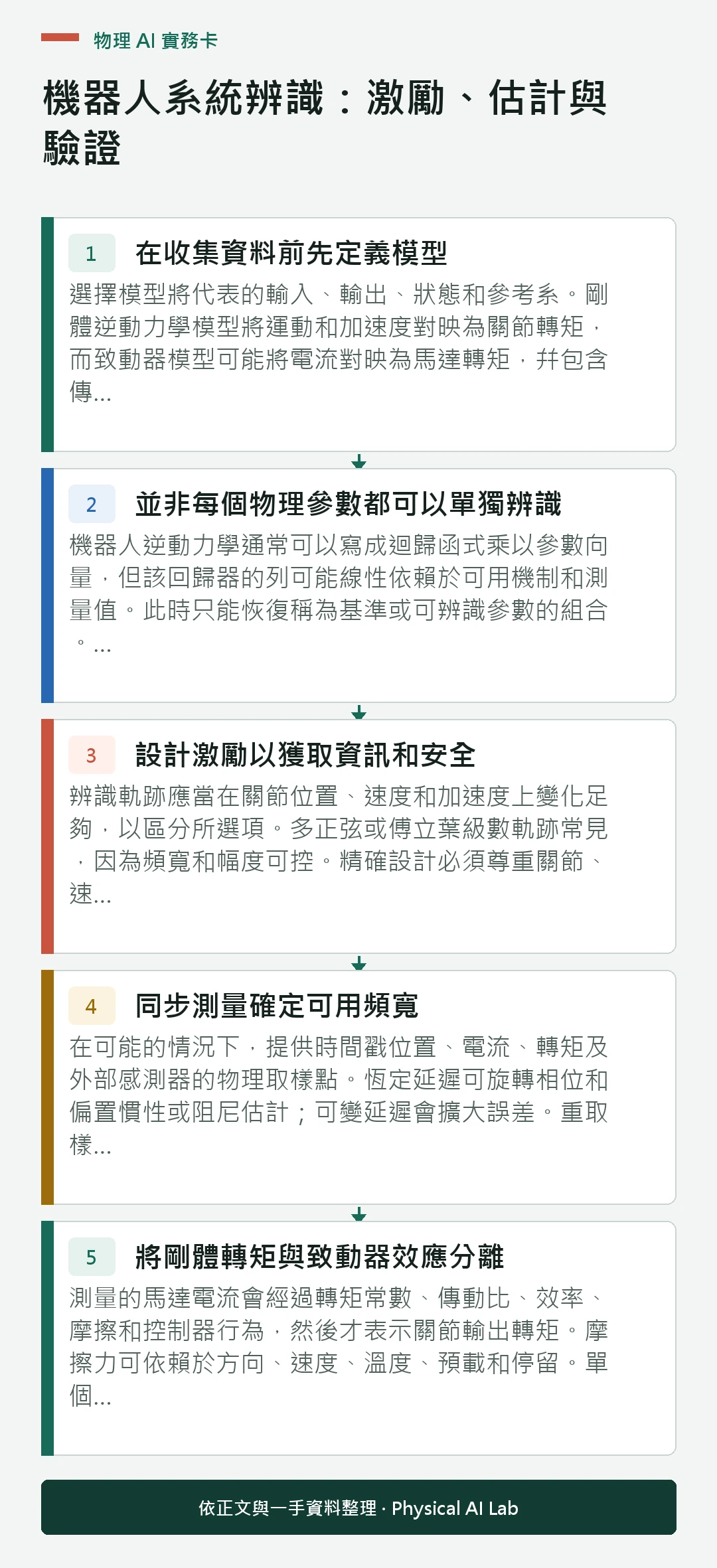 物理 AI 實務卡

機器人系統辨識：激勵、估計與驗證

1 在收集資料前先定義模型

選擇模型將代表的輸入、輸出、狀態和參考系。剛體逆動力學模型將運動和加速度對映為關節轉矩，而致動器模型可能將電流對映為馬達轉矩，并包含傳...

2 並非每個物理參數都可以單獨辨識

機器人逆動力學通常可以寫成迴歸函式乘以參數向量，但該回歸器的列可能線性依賴於可用機制和測量值。此時只能恢復稱為基準或可辨識參數的組合。...

3 設計激勵以獲取資訊和安全

辨識軌跡應當在關節位置、速度和加速度上變化足夠，以區分所選項。多正弦或傅立葉級數軌跡常見，因為頻寬和幅度可控。精確設計必須尊重關節、速...

4 同步測量確定可用頻寬

在可能的情況下，提供時間戳位置、電流、轉矩及外部感測器的物理取樣點。恆定延遲可旋轉相位和偏置慣性或阻尼估計；可變延遲會擴大誤差。重取樣...

5 將剛體轉矩與致動器效應分離

測量的馬達電流會經過轉矩常數、傳動比、效率、摩擦和控制器行為，然後才表示關節輸出轉矩。摩擦力可依賴於方向、速度、溫度、預載和停留。單個...

依正文與一手資料整理 · Physical AI Lab