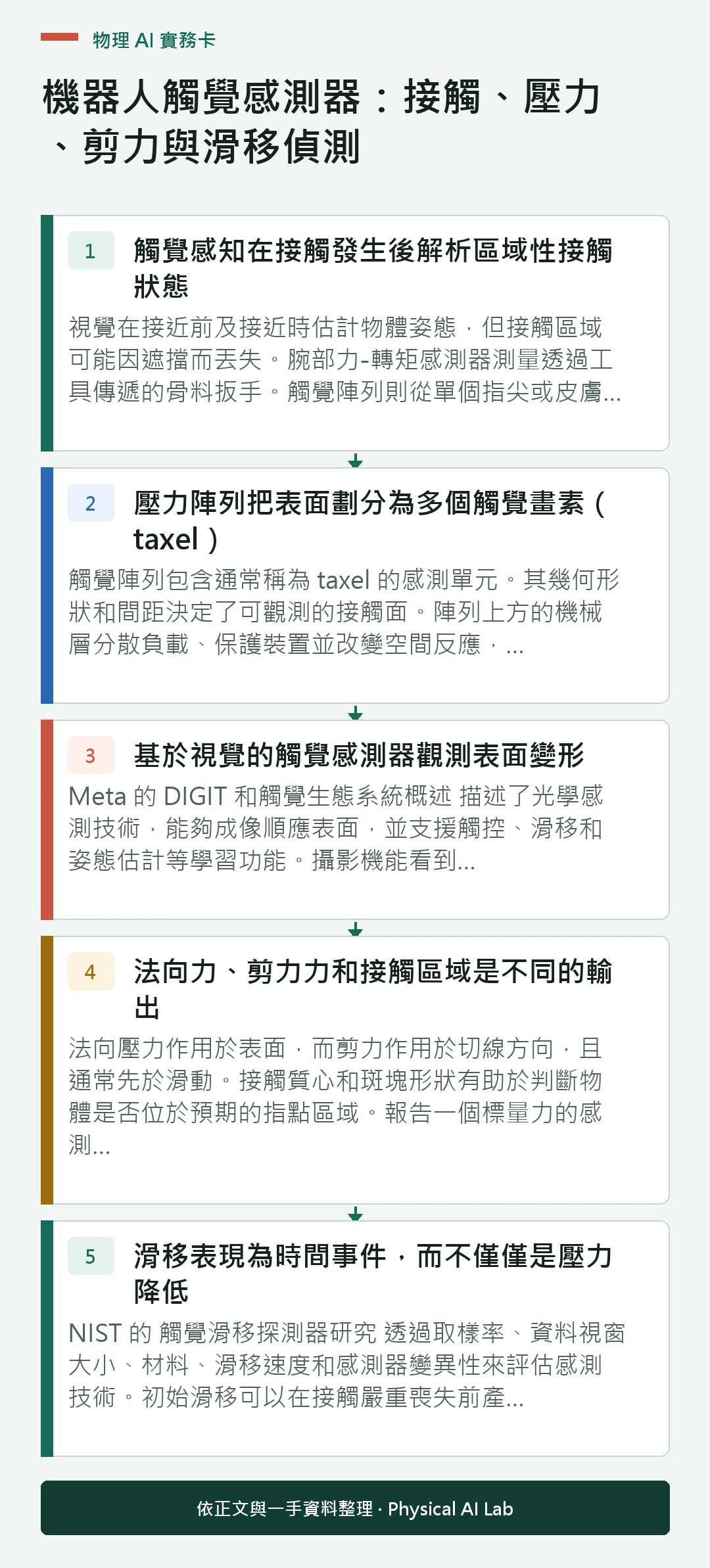 物理 AI 實務卡

機器人觸覺感測器：接觸、壓力、剪力與滑移偵測

1

觸覺感知在接觸發生後解析區域性接觸狀態

視覺在接近前及接近時估計物體姿態，但接觸區域可能因遮擋而丟失。腕部力-轉矩感測器測量透過工具傳遞的骨料扳手。觸覺陣列則從單個指尖或皮膚...

2

壓力陣列把表面劃分為多個觸覺畫素（taxel）

觸覺陣列包含通常稱為 taxel 的感測單元。其幾何形狀和間距決定了可觀測的接觸面。陣列上方的機械層分散負載、保護裝置並改變空間反應，...

3

基於視覺的觸覺感測器觀測表面變形

Meta 的 DIGIT 和觸覺生態系統概述 描述了光學感測技術，能夠成像順應表面，並支援觸控、滑移和姿態估計等學習功能。攝影機能看到...

4

法向力、剪力力和接觸區域是不同的輸出

法向壓力作用於表面，而剪力作用於切線方向，且通常先於滑動。接觸質心和斑塊形狀有助於判斷物體是否位於預期的指點區域。報告一個標量力的感測...

5

滑移表現為時間事件，而不僅僅是壓力降低

NIST 的 觸覺滑移探測器研究 透過取樣率、資料視窗大小、材料、滑移速度和感測器變異性來評估感測技術。初始滑移可以在接觸嚴重喪失前產...

依正文與一手資料整理 · Physical AI Lab