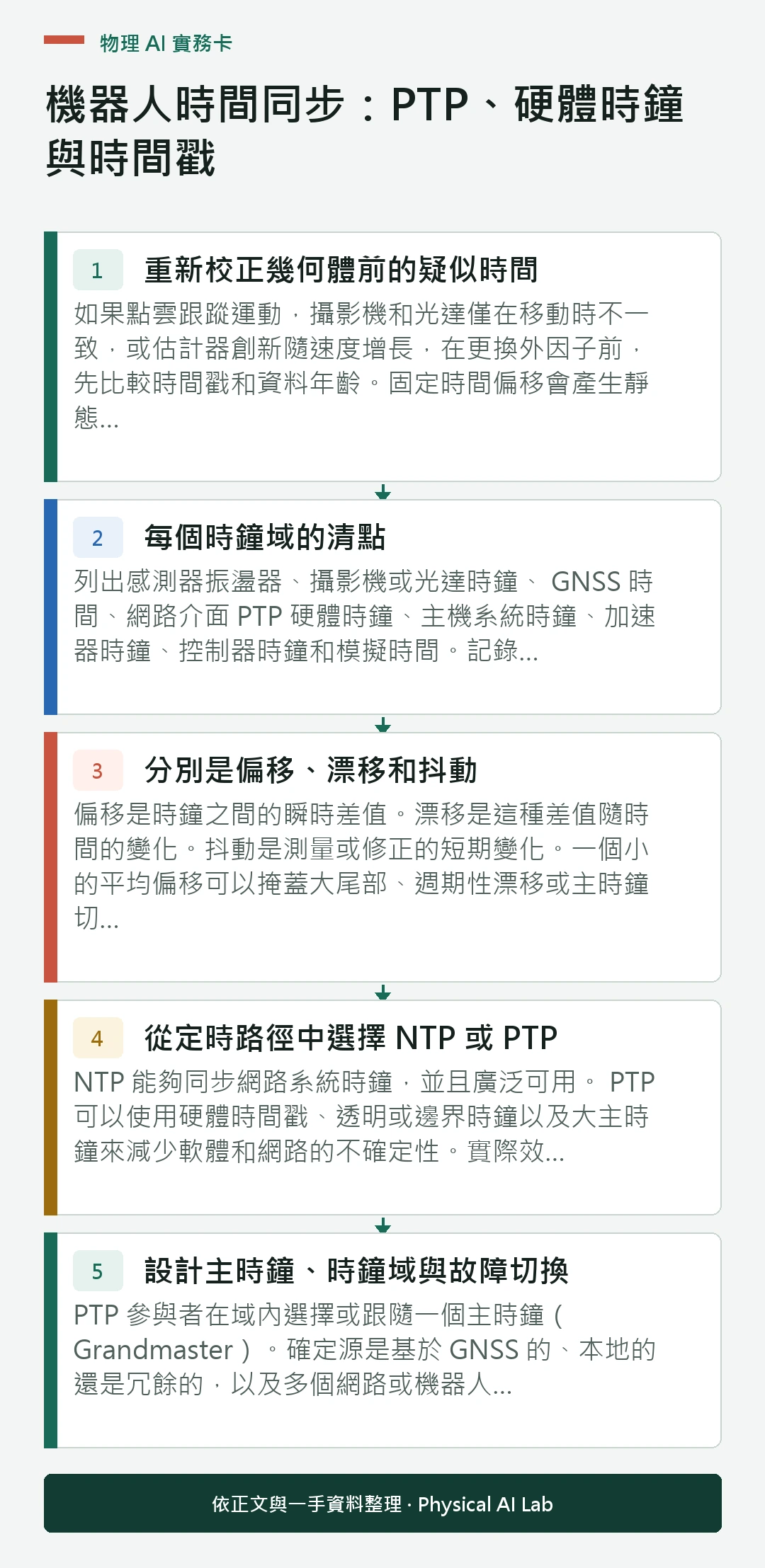 物理 AI 實務卡

機器人時間同步：PTP、硬體時鐘與時間戳

1 重新校正幾何體前的疑似時間

如果點雲跟蹤運動，攝影機和光達僅在移動時不一致，或估計器創新隨速度增長，在更換外因子前，先比較時間戳和資料年齡。固定時間偏移會產生靜態...

2 每個時鐘域的清點

列出感測器振盪器、攝影機或光達時鐘、 GNSS 時間、網路介面 PTP 硬體時鐘、主機系統時鐘、加速器時鐘、控制器時鐘和模擬時間。記錄...

3 分別是偏移、漂移和抖動

偏移是時鐘之間的瞬時差值。漂移是這種差值隨時間的變化。抖動是測量或修正的短期變化。一個小的平均偏移可以掩蓋大尾部、週期性漂移或主時鐘切...

4 從定時路徑中選擇 NTP 或 PTP

NTP 能夠同步網路系統時鐘，並且廣泛可用。 PTP 可以使用硬體時間戳、透明或邊界時鐘以及大主時鐘來減少軟體和網路的不確定性。實際效...

5 設計主時鐘、時鐘域與故障切換

PTP 參與者在域內選擇或跟隨一個主時鐘（ Grandmaster ）。確定源是基於 GNSS 的、本地的還是冗餘的，以及多個網路或機器人...

依正文與一手資料整理 · Physical AI Lab