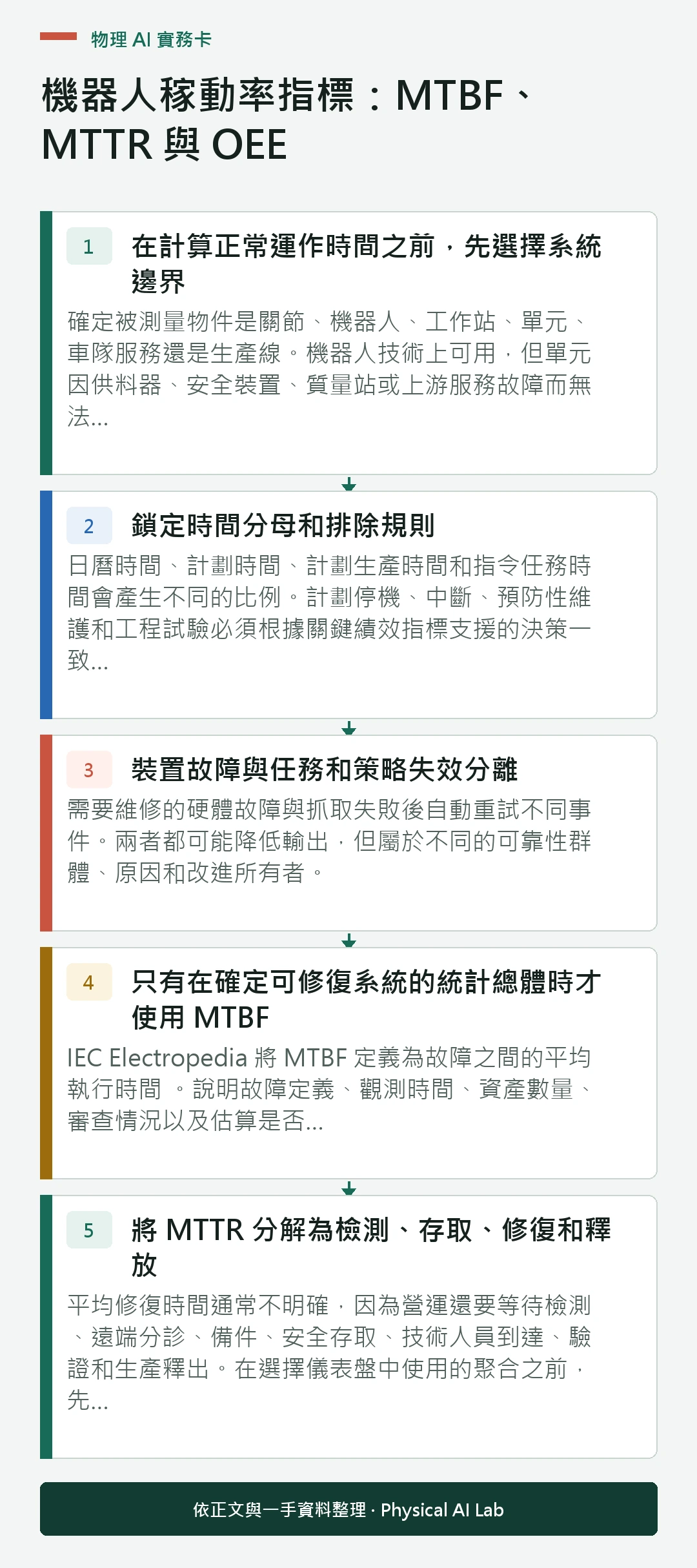 物理 AI 實務卡

機器人稼動率指標：MTBF、MTTR 與 OEE

1

在計算正常運作時間之前，先選擇系統邊界

確定被測量物件是關節、機器人、工作站、單元、車隊服務還是生產線。機器人技術上可用，但單元因供料器、安全裝置、質量站或上游服務故障而無法...

2

鎖定時間分母和排除規則

日曆時間、計劃時間、計劃生產時間和指令任務時間會產生不同的比例。計劃停機、中斷、預防性維護和工程試驗必須根據關鍵績效指標支援的決策一致...

3

裝置故障與任務和策略失效分離

需要維修的硬體故障與抓取失敗後自動重試不同事件。兩者都可能降低輸出，但屬於不同的可靠性群體、原因和改進所有者。

4

只有在確定可修復系統的統計總體時才使用 MTBF

IEC Electropedia 將 MTBF 定義為故障之間的平均執行時間 。說明故障定義、觀測時間、資產數量、審查情況以及估算是否...

5

將 MTTR 分解為檢測、存取、修復和釋放

平均修復時間通常不明確，因為營運還要等待檢測、遠端分診、備件、安全存取、技術人員到達、驗證和生產釋出。在選擇儀表盤中使用的聚合之前，先...

依正文與一手資料整理 · Physical AI Lab