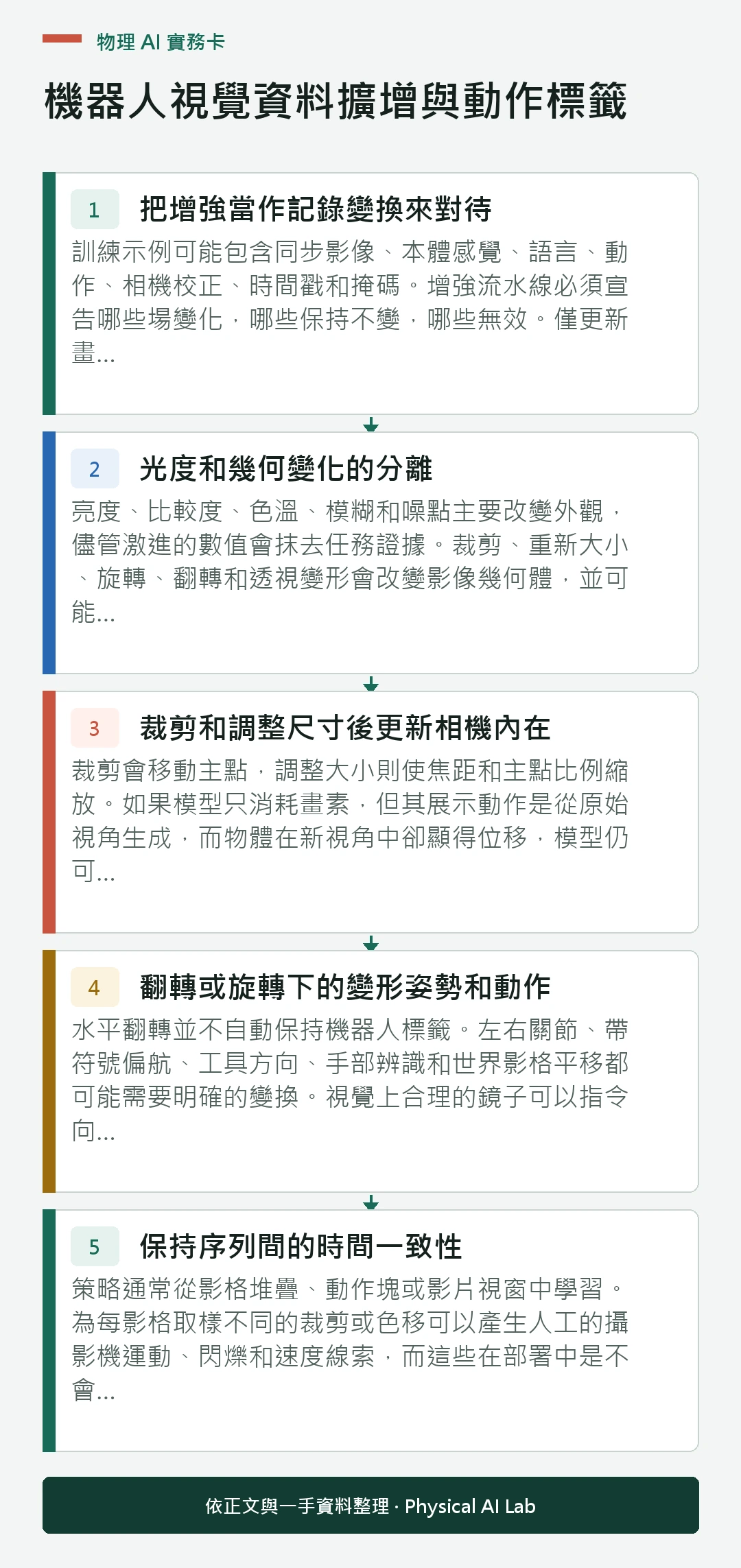 物理 AI 實務卡

機器人視覺資料擴增與動作標籤

1 把增強當作記錄變換來對待

訓練示例可能包含同步影像、本體感覺、語言、動作、相機校正、時間戳和掩碼。增強流水線必須宣告哪些場變化，哪些保持不變，哪些無效。僅更新畫...

2 光度和幾何變化的分離

亮度、比較度、色溫、模糊和噪點主要改變外觀，儘管激進的數值會抹去任務證據。裁剪、重新大小、旋轉、翻轉和透視變形會改變影像幾何體，並可能...

3 裁剪和調整尺寸後更新相機內在

裁剪會移動主點，調整大小則使焦距和主點比例縮放。如果模型只消耗畫素，但其展示動作是從原始視角生成，而物體在新視角中卻顯得位移，模型仍可...

4 翻轉或旋轉下的變形姿勢和動作

水平翻轉並不自動保持機器人標籤。左右關節、帶符號偏航、工具方向、手部辨識和世界影格平移都可能需要明確的變換。視覺上合理的鏡子可以指令向...

5 保持序列間的時間一致性

策略通常從影格堆疊、動作塊或影片視窗中學習。為每影格取樣不同的裁剪或色移可以產生人工的攝影機運動、閃爍和速度線索，而這些在部署中是不會...

依正文與一手資料整理 · Physical AI Lab