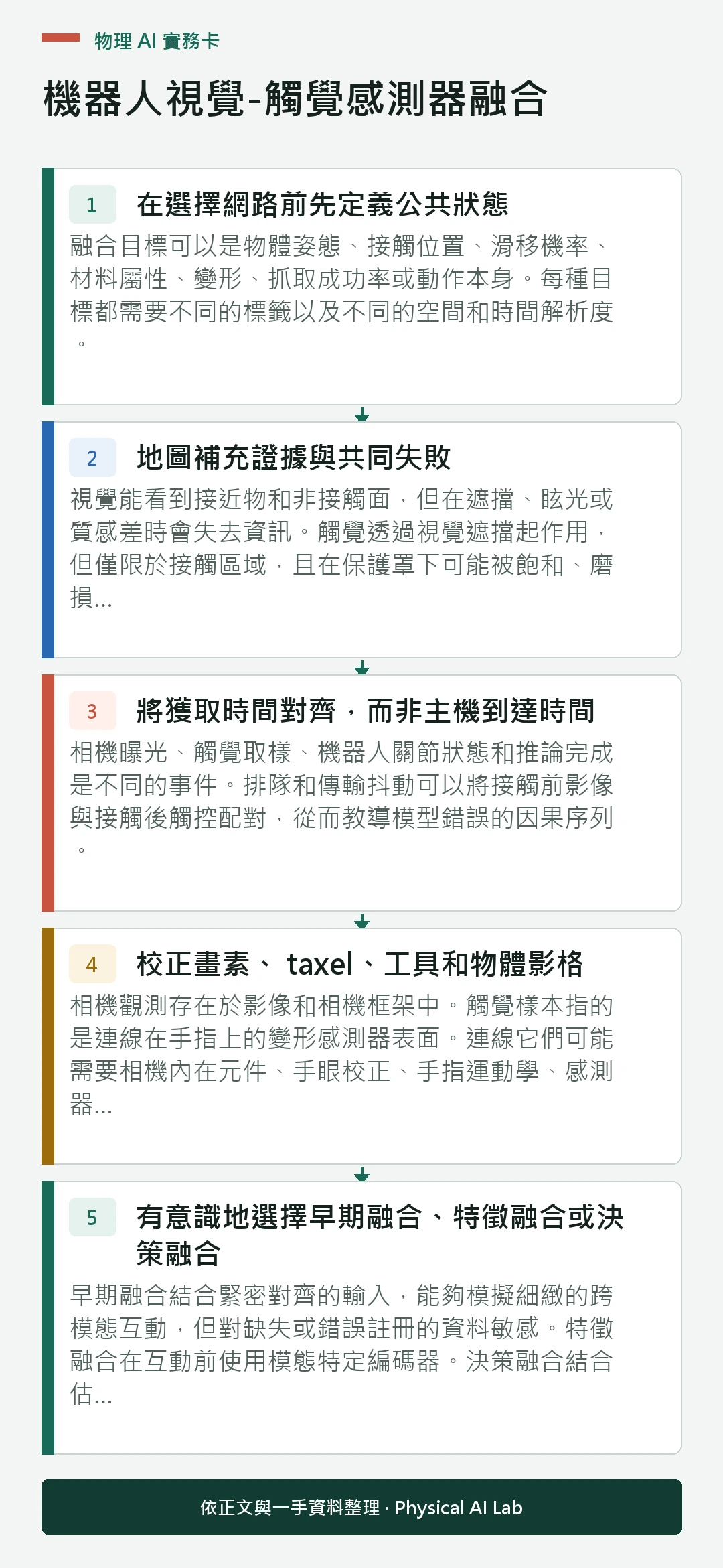 物理 AI 實務卡

機器人視覺-觸覺感測器融合

1 在選擇網路前先定義公共狀態

融合目標可以是物體姿態、接觸位置、滑移機率、材料屬性、變形、抓取成功率或動作本身。每種目標都需要不同的標籤以及不同的空間和時間解析度。

2 地圖補充證據與共同失敗

視覺能看到接近物和非接觸面，但在遮擋、眩光或質感差時會失去資訊。觸覺透過視覺遮擋起作用，但僅限於接觸區域，且在保護罩下可能被飽和、磨損...

3 將獲取時間對齊，而非主機到達時間

相機曝光、觸覺取樣、機器人關節狀態和推論完成是不同的事件。排隊和傳輸抖動可以將接觸前影像與接觸後觸控配對，從而教導模型錯誤的因果序列。

4 校正畫素、 taxel、工具和物體影格

相機觀測存在於影像和相機框架中。觸覺樣本指的是連線在手指上的變形感測器表面。連線它們可能需要相機內在元件、手眼校正、手指運動學、感測器...

5 有意識地選擇早期融合、特徵融合或決策融合

早期融合結合緊密對齊的輸入，能夠模擬細緻的跨模態互動，但對缺失或錯誤註冊的資料敏感。特徵融合在互動前使用模態特定編碼器。決策融合結合估...

依正文與一手資料整理 · Physical AI Lab