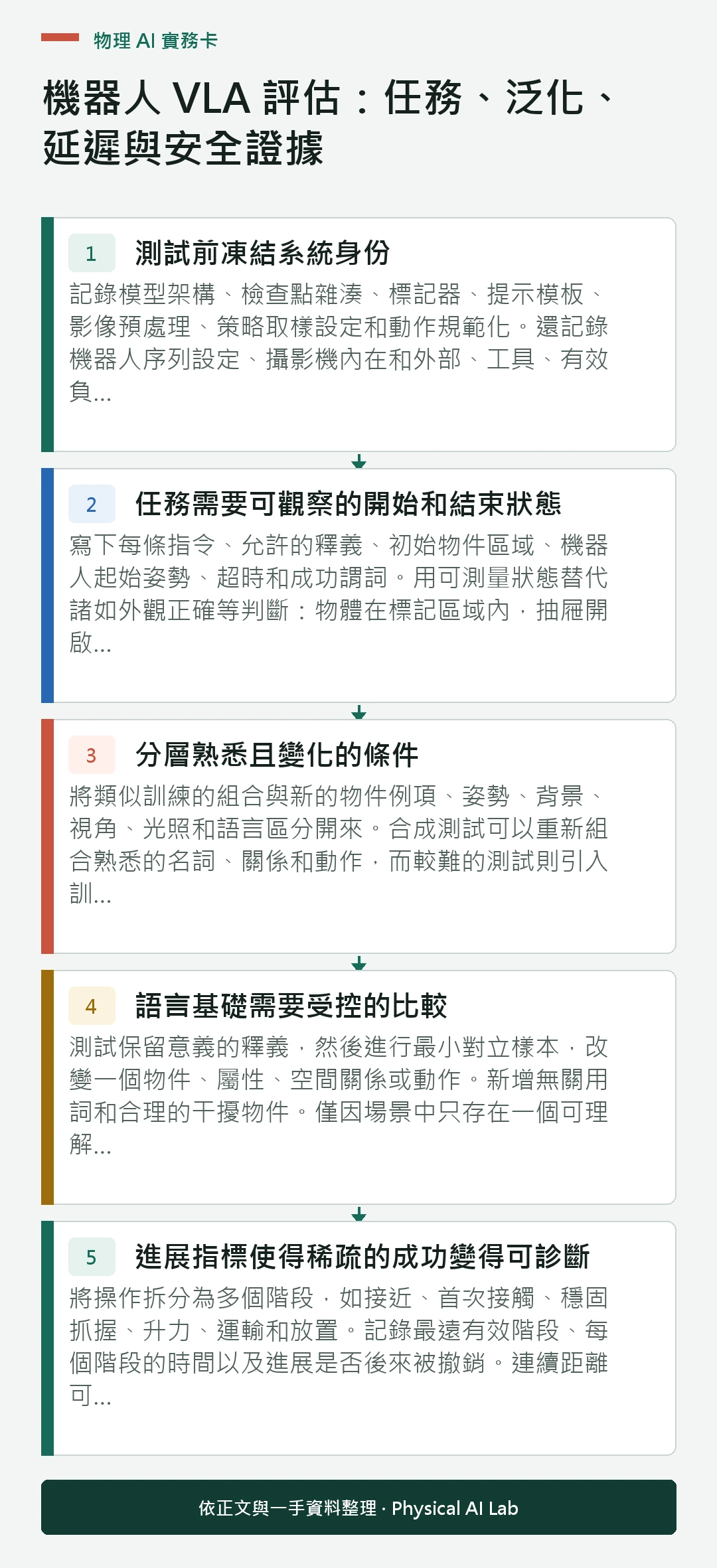 物理 AI 實務卡

機器人 VLA 評估：任務、泛化、延遲與安全證據

1 測試前凍結系統身份

記錄模型架構、檢查點雜湊、標記器、提示模板、影像預處理、策略取樣設定和動作規範化。還記錄機器人序列設定、攝影機內在和外部、工具、有效負...

2 任務需要可觀察的開始和結束狀態

寫下每條指令、允許的釋義、初始物件區域、機器人起始姿勢、超時和成功謂詞。用可測量狀態替代諸如外觀正確等判斷：物體在標記區域內，抽屜開啟...

3 分層熟悉且變化的條件

將類似訓練的組合與新的物件例項、姿勢、背景、視角、光照和語言區分開來。合成測試可以重新組合熟悉的名詞、關係和動作，而較難的測試則引入訓...

4 語言基礎需要受控的比較

測試保留意義的釋義，然後進行最小對立樣本，改變一個物件、屬性、空間關係或動作。新增無關用詞和合理的干擾物件。僅因場景中只存在一個可理解...

5 進展指標使得稀疏的成功變得可診斷

將操作拆分為多個階段，如接近、首次接觸、穩固抓握、升力、運輸和放置。記錄最遠有效階段、每個階段的時間以及進展是否後來被撤銷。連續距離可...

依正文與一手資料整理 · Physical AI Lab