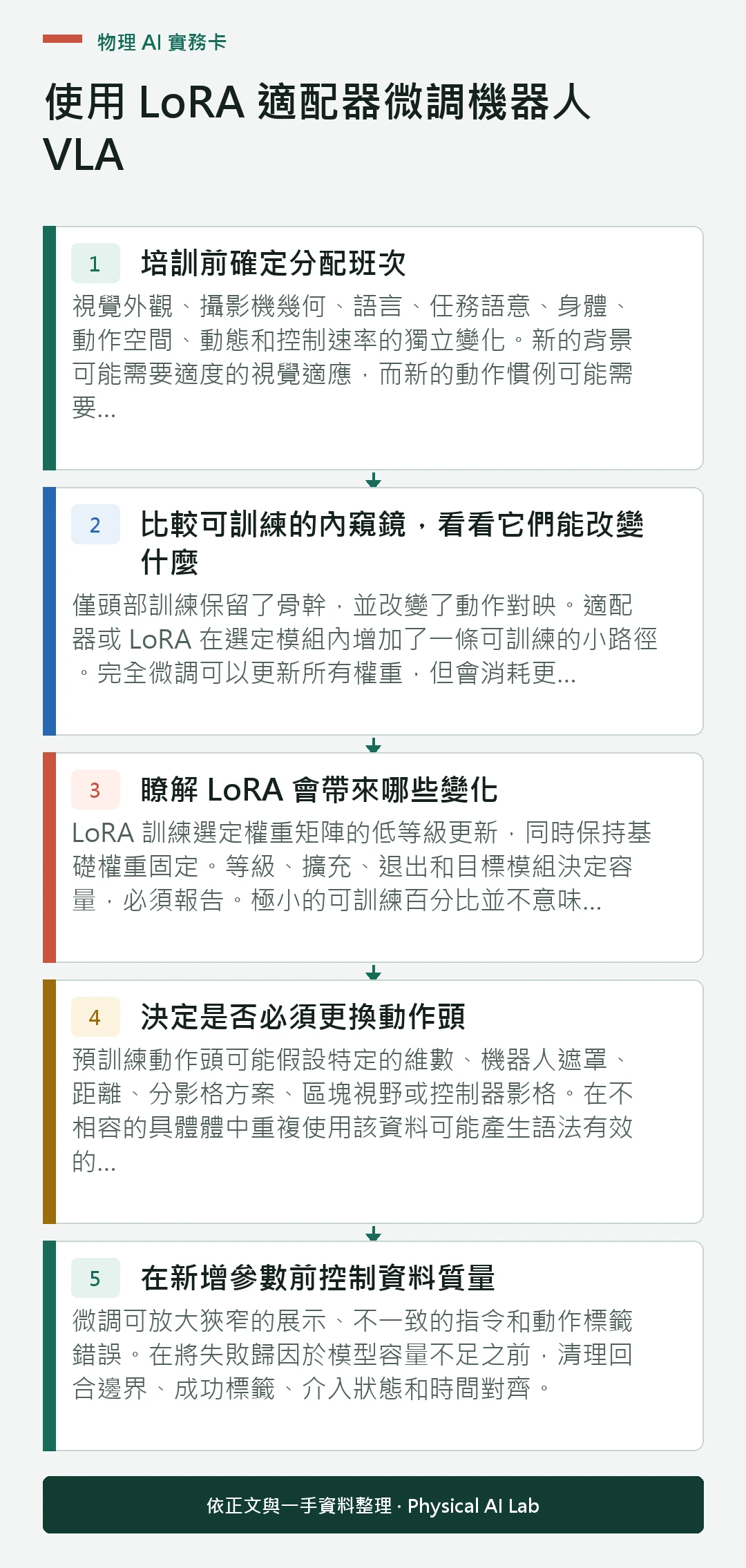 物理 AI 實務卡

使用 LoRA 適配器微調機器人 VLA

1 培訓前確定分配班次

視覺外觀、攝影機幾何、語言、任務語意、身體、動作空間、動態和控制速率的獨立變化。新的背景可能需要適度的視覺適應，而新的動作慣例可能需要...

2 比較可訓練的內窺鏡，看看它們能改變什麼

僅頭部訓練保留了骨幹，並改變了動作對映。適配器或 LoRA 在選定模組內增加了一條可訓練的小路徑。完全微調可以更新所有權重，但會消耗更...

3 瞭解 LoRA 會帶來哪些變化

LoRA 訓練選定權重矩陣的低等級更新，同時保持基礎權重固定。等級、擴充、退出和目標模組決定容量，必須報告。極小的可訓練百分比並不意味...

4 決定是否必須更換動作頭

預訓練動作頭可能假設特定的維數、機器人遮罩、距離、分影格方案、區塊視野或控制器影格。在不相容的具體體中重複使用該資料可能產生語法有效的...

5 在新增參數前控制資料質量

微調可放大狹窄的展示、不一致的指令和動作標籤錯誤。在將失敗歸因於模型容量不足之前，清理回合邊界、成功標籤、介入狀態和時間對齊。

依正文與一手資料整理 · Physical AI Lab