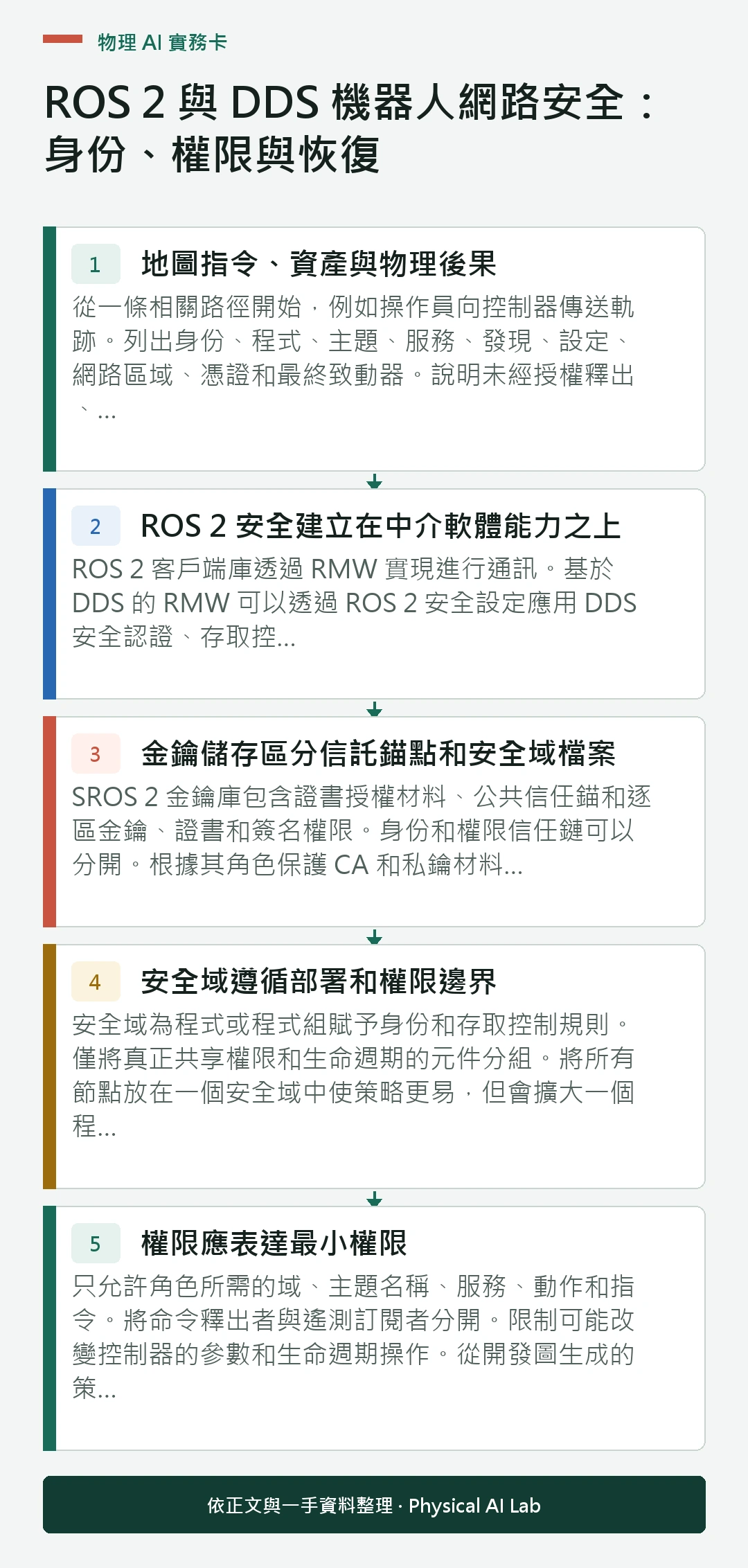 物理 AI 實務卡

ROS 2 與 DDS 機器人網路安全：身份、權限與恢復

1
地圖指令、資產與物理後果
從一條相關路徑開始，例如操作員向控制器傳送軌跡。列出身份、程式、主題、服務、發現、設定、網路區域、憑證和最終致動器。說明未經授權釋出、...

2
ROS 2 安全建立在中介軟體能力之上
ROS 2 客戶端庫透過 RMW 實現進行通訊。基於 DDS 的 RMW 可以透過 ROS 2 安全設定應用 DDS 安全認證、存取控...

3
金鑰儲存區分信託錨點和安全域檔案
SROS 2 金鑰庫包含證書授權材料、公共信任錨和逐區金鑰、證書和簽名權限。身份和權限信任鏈可以分開。根據其角色保護 CA 和私鑰材料...

4
安全域遵循部署和權限邊界
安全域為程式或程式組賦予身份和存取控制規則。僅將真正共享權限和生命週期的元件分組。將所有節點放在一個安全域中使策略更易，但會擴大一個程...

5
權限應表達最小權限
只允許角色所需的域、主題名稱、服務、動作和指令。將命令釋出者與遙測訂閱者分開。限制可能改變控制器的參數和生命週期操作。從開發圖生成的策...

依正文與一手資料整理 · Physical AI Lab