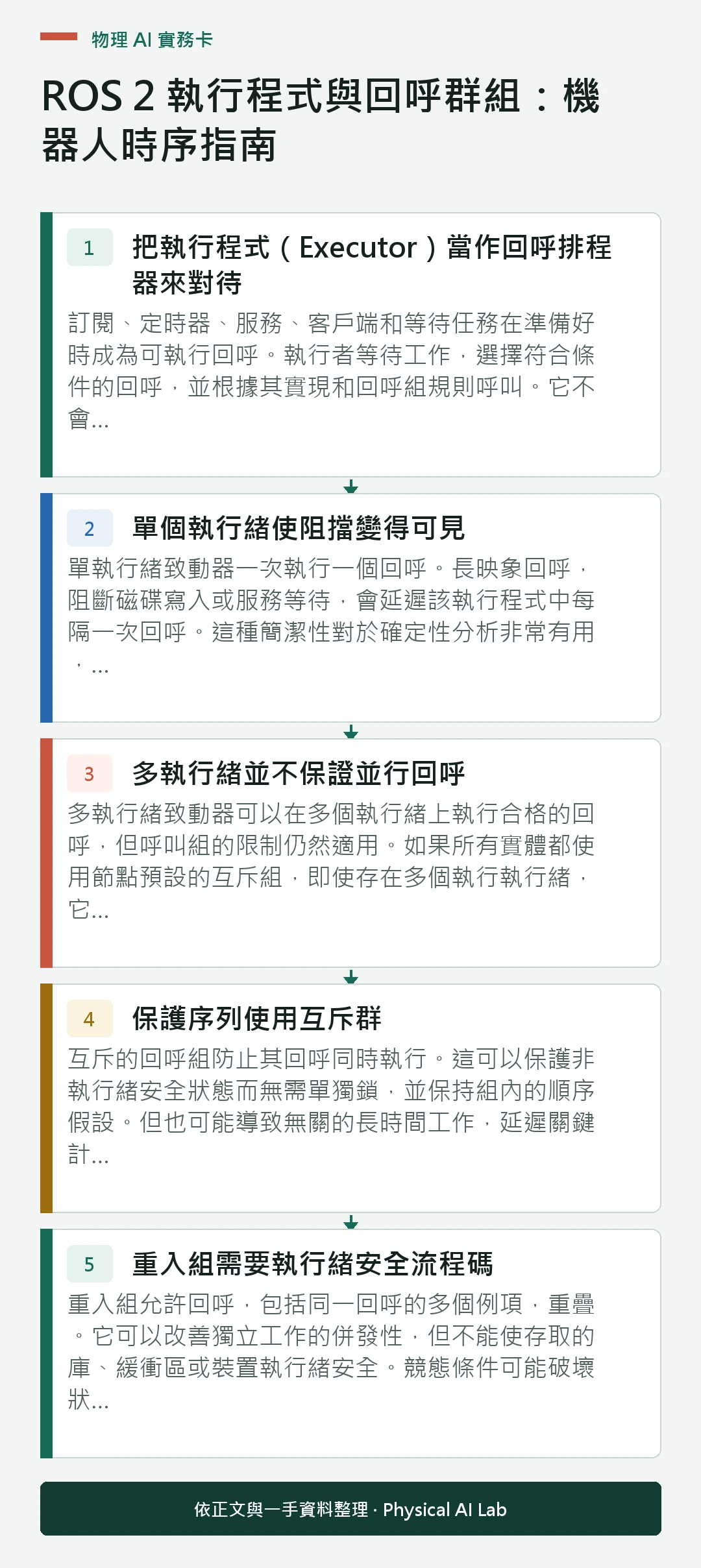 物理 AI 實務卡

ROS 2 執行程式與回呼群組：機器人時序指南

1

把執行程式（Executor）當作回呼排程器來對待

訂閱、定時器、服務、客戶端和等待任務在準備好時成為可執行回呼。執行者等待工作，選擇符合條件的回呼，並根據其實現和回呼組規則呼叫。它不會...

2

單個執行緒使阻擋變得可見

單執行緒致動器一次執行一個回呼。長映象回呼，阻斷磁碟寫入或服務等待，會延遲該執行程式中每隔一次回呼。這種簡潔性對於確定性分析非常有用，...

3

多執行緒並不保證並行回呼

多執行緒致動器可以在多個執行緒上執行合格的回呼，但呼叫組的限制仍然適用。如果所有實體都使用節點預設的互斥組，即使存在多個執行執行緒，它...

4

保護序列使用互斥群

互斥的回呼組防止其回呼同時執行。這可以保護非執行緒安全狀態而無需單獨鎖，並保持組內的順序假設。但也可能導致無關的長時間工作，延遲關鍵計...

5

重入組需要執行緒安全流程碼

重入組允許回呼，包括同一回呼的多個例項，重疊。它可以改善獨立工作的併發性，但不能使存取的庫、緩衝區或裝置執行緒安全。競態條件可能破壞狀...

依正文與一手資料整理 · Physical AI Lab