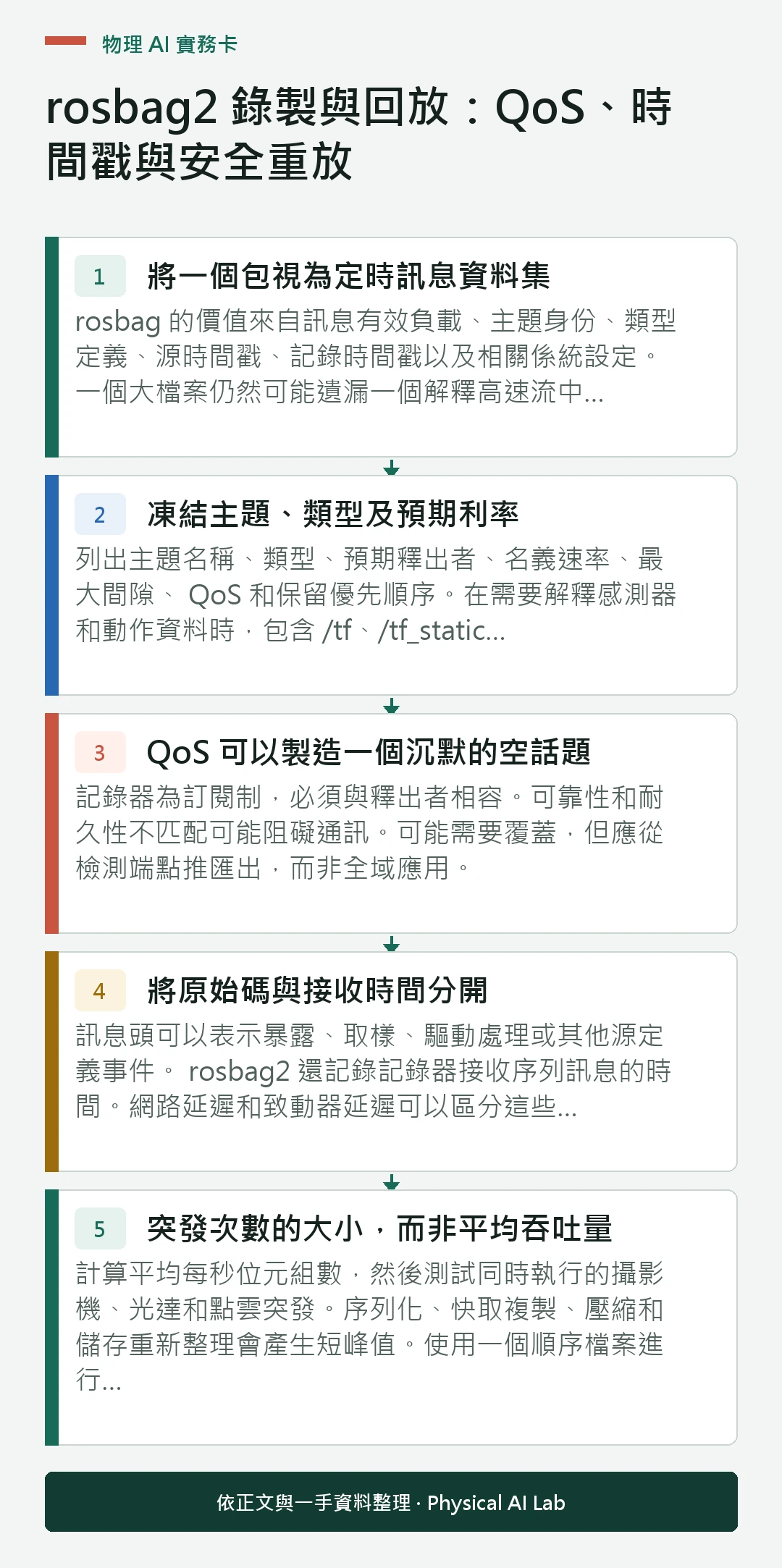 物理 AI 實務卡

rosbag2 錄製與回放：QoS、時間戳與安全重放

1 將一個包視為定時訊息資料集

rosbag 的價值來自訊息有效負載、主題身份、類型定義、源時間戳、記錄時間戳以及相關係統設定。一個大檔案仍然可能遺漏一個解釋高速流中...

2 凍結主題、類型及預期利率

列出主題名稱、類型、預期釋出者、名義速率、最大間隙、 QoS 和保留優先順序。在需要解釋感測器和動作資料時，包含 /tf、/tf_static...

3 QoS 可以製造一個沉默的空話題

記錄器為訂閱制，必須與釋出者相容。可靠性和耐久性不匹配可能阻礙通訊。可能需要覆蓋，但應從檢測端點推匯出，而非全域應用。

4 將原始碼與接收時間分開

訊息頭可以表示暴露、取樣、驅動處理或其他源定義事件。 rosbag2 還記錄記錄器接收序列訊息的時間。網路延遲和致動器延遲可以區分這些...

5 突發次數的大小，而非平均吞吐量

計算平均每秒位元組數，然後測試同時執行的攝影機、光達和點雲突發。序列化、快取複製、壓縮和儲存重新整理會產生短峰值。使用一個順序檔案進行...

依正文與一手資料整理 · Physical AI Lab