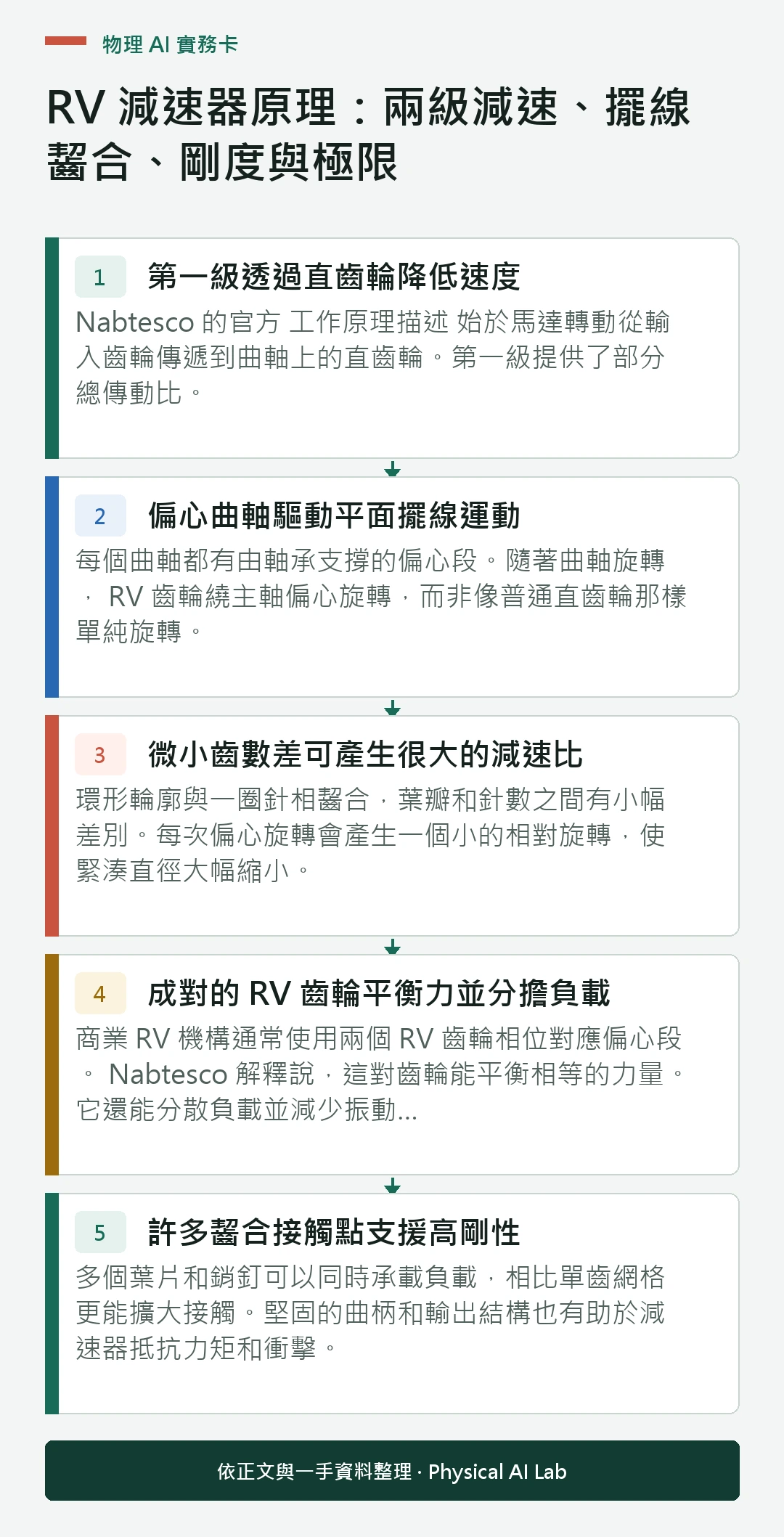 物理 AI 實務卡

RV 減速器原理：兩級減速、擺線齧合、剛度與極限

1 第一級透過直齒輪降低速度

Nabtesco 的官方 工作原理描述 始於馬達轉動從輸入齒輪傳遞到曲軸上的直齒輪。第一級提供了部分總傳動比。

2 偏心曲軸驅動平面擺線運動

每個曲軸都有由軸承支撐的偏心段。隨著曲軸旋轉，RV 齒輪繞主軸偏心旋轉，而非像普通直齒輪那樣單純旋轉。

3 微小齒數差可產生很大的減速比

環形輪廓與一圈針相齧合，葉瓣和針數之間有小幅差別。每次偏心旋轉會產生一個小的相對旋轉，使緊湊直徑大幅縮小。

4 成對的 RV 齒輪平衡力並分擔負載

商業 RV 機構通常使用兩個 RV 齒輪相位對應偏心段。Nabtesco 解釋說，這對齒輪能平衡相等的力量。它還能分散負載並減少振動...

5 許多齧合接觸點支援高剛性

多個葉片和銷釘可以同時承載負載，相比單齒網格更能擴大接觸。堅固的曲柄和輸出結構也有助於減速器抵抗力矩和衝擊。

依正文與一手資料整理 · Physical AI Lab