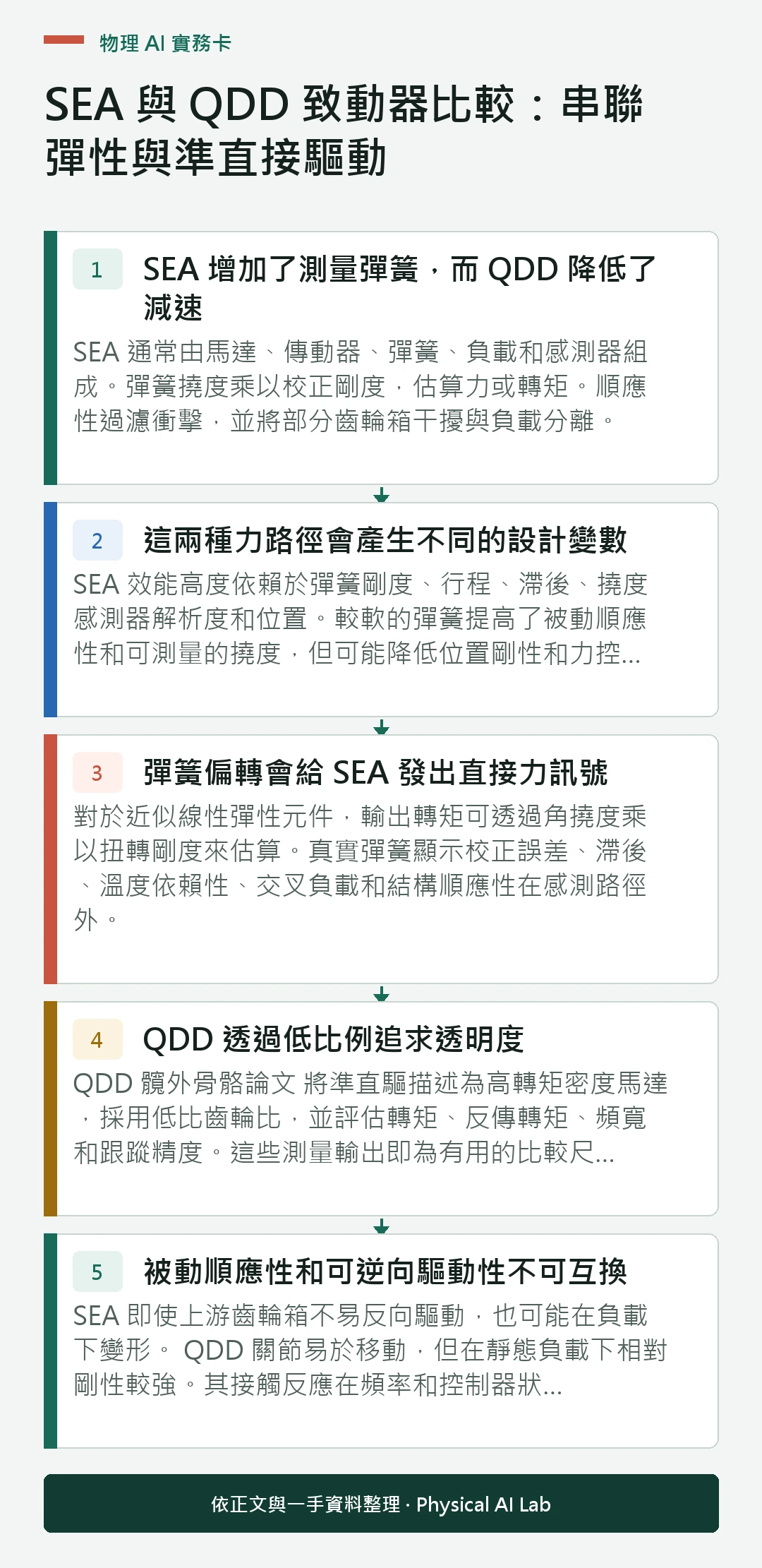 物理 AI 實務卡

SEA 與 QDD 致動器比較：串聯彈性與準直接驅動

1 SEA 增加了測量彈簧，而 QDD 降低了減速

SEA 通常由馬達、傳動器、彈簧、負載和感測器組成。彈簧撓度乘以校正剛度，估算力或轉矩。順應性過濾衝擊，並將部分齒輪箱干擾與負載分離。

2 這兩種力路徑會產生不同的設計變數

SEA 效能高度依賴於彈簧剛度、行程、滯後、撓度感測器解析度和位置。較軟的彈簧提高了被動順應性和可測量的撓度，但可能降低位置剛性和力控...

3 彈簧偏轉會給 SEA 發出直接力訊號

對於近似線性彈性元件，輸出轉矩可透過角撓度乘以扭轉剛度來估算。真實彈簧顯示校正誤差、滯後、溫度依賴性、交叉負載和結構順應性在感測路徑外。

4 QDD 透過低比例追求透明度

QDD 髖外骨骼論文 將準直驅描述為高轉矩密度馬達，採用低比齒輪比，並評估轉矩、反傳轉矩、頻寬和跟蹤精度。這些測量輸出即為有用的比較尺...

5 被動順應性和可逆向驅動性不可互換

SEA 即使上游齒輪箱不易反向驅動，也可能在負載下變形。 QDD 關節易於移動，但在靜態負載下相對剛性較強。其接觸反應在頻率和控制器狀...

依正文與一手資料整理 · Physical AI Lab