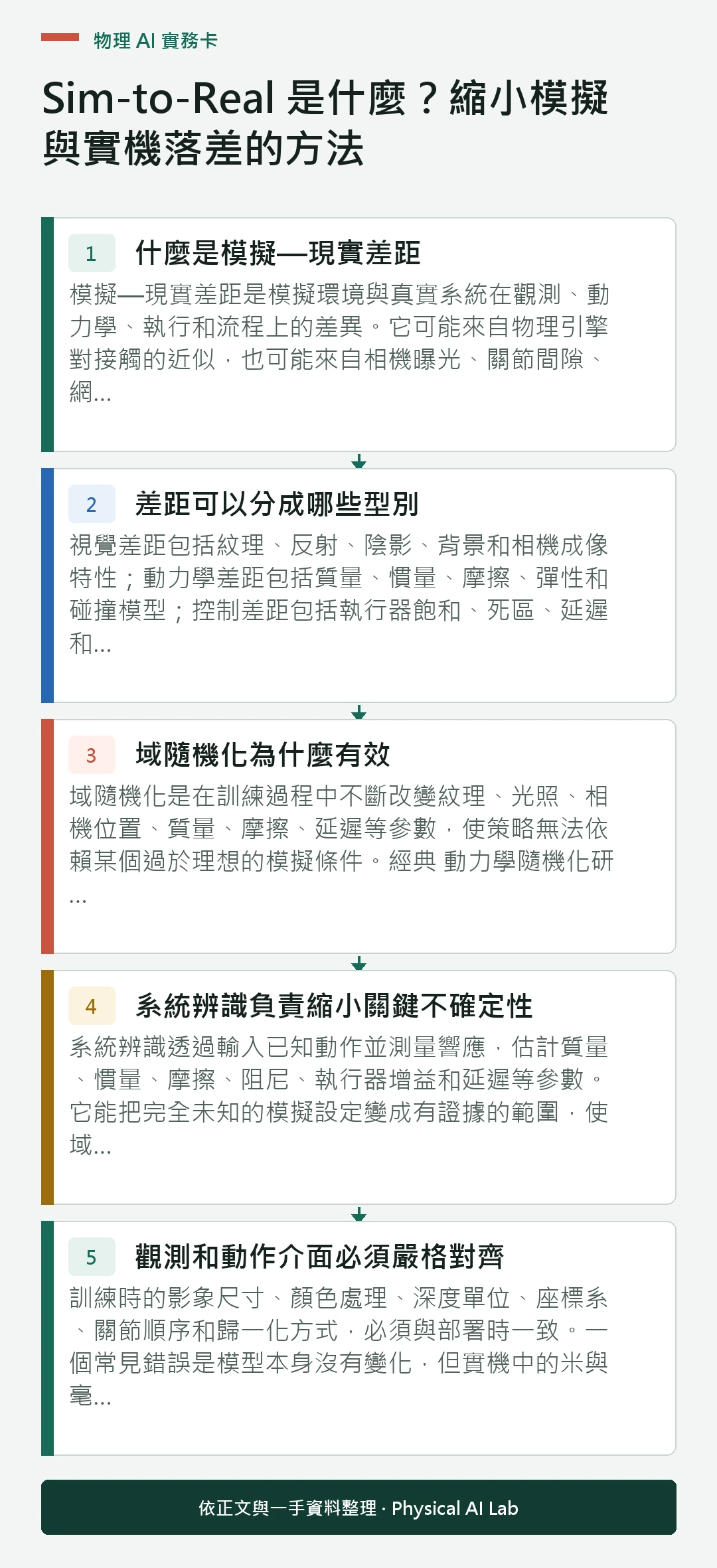 物理 AI 實務卡

Sim-to-Real 是什麼？縮小模擬與實機落差的方法

1 什麼是模擬—現實差距

模擬—現實差距是模擬環境與真實系統在觀測、動力學、執行和流程上的差異。它可能來自物理引擎對接觸的近似，也可能來自相機曝光、關節間隙、網...

2 差距可以分成哪些型別

視覺差距包括紋理、反射、陰影、背景和相機成像特性；動力學差距包括質量、慣量、摩擦、彈性和碰撞模型；控制差距包括執行器飽和、死區、延遲和...

3 域隨機化為什麼有效

域隨機化是在訓練過程中不斷改變紋理、光照、相機位置、質量、摩擦、延遲等參數，使策略無法依賴某個過於理想的模擬條件。經典 動力學隨機化研...

4 系統辨識負責縮小關鍵不確定性

系統辨識透過輸入已知動作並測量響應，估計質量、慣量、摩擦、阻尼、執行器增益和延遲等參數。它能把完全未知的模擬設定變成有證據的範圍，使域...

5 觀測和動作介面必須嚴格對齊

訓練時的影象尺寸、顏色處理、深度單位、座標系、關節順序和歸一化方式，必須與部署時一致。一個常見錯誤是模型本身沒有變化，但實機中的米與毫...

依正文與一手資料整理 · Physical AI Lab