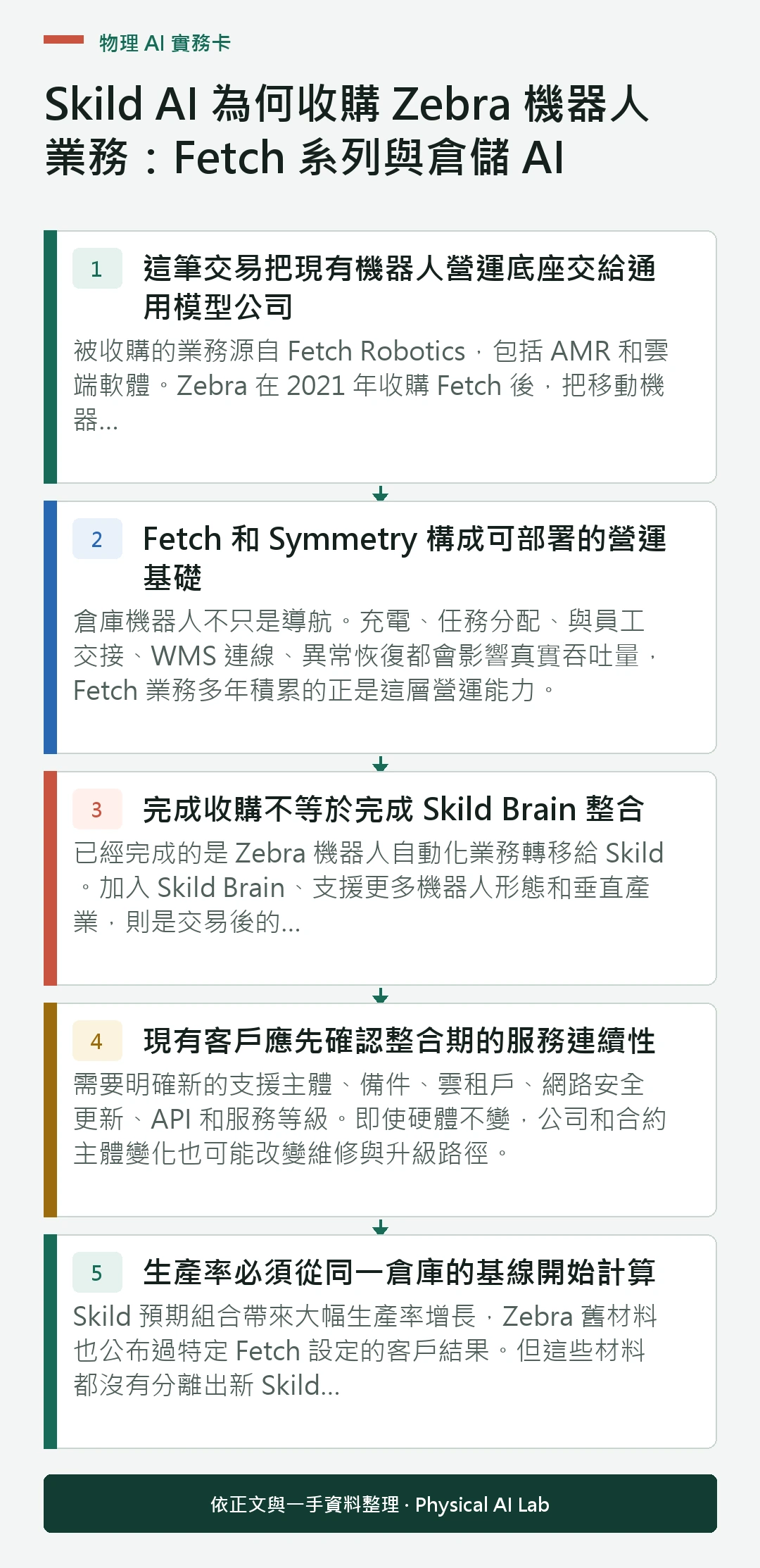 物理 AI 實務卡

Skild AI 為何收購 Zebra 機器人業務：Fetch 系列與倉儲 AI

1
這筆交易把現有機器人營運底座交給通用模型公司
被收購的業務源自 Fetch Robotics，包括 AMR 和雲端軟體。Zebra 在 2021 年收購 Fetch 後，把移動機器...

2
Fetch 和 Symmetry 構成可部署的營運基礎
倉庫機器人不只是導航。充電、任務分配、與員工交接、WMS 連線、異常恢復都會影響真實吞吐量，Fetch 業務多年積累的正是這層營運能力。

3
完成收購不等於完成 Skild Brain 整合
已經完成的是 Zebra 機器人自動化業務轉移給 Skild。加入 Skild Brain、支援更多機器人形態和垂直產業，則是交易後的...

4
現有客戶應先確認整合期的服務連續性
需要明確新的支援主體、備件、雲租戶、網路安全更新、API 和服務等級。即使硬體不變，公司和合約主體變化也可能改變維修與升級路徑。

5
生產率必須從同一倉庫的基線開始計算
Skild 預期組合帶來大幅生產率增長，Zebra 舊材料也公布過特定 Fetch 設定的客戶結果。但這些材料都沒有分離出新 Skild...

依正文與一手資料整理 · Physical AI Lab