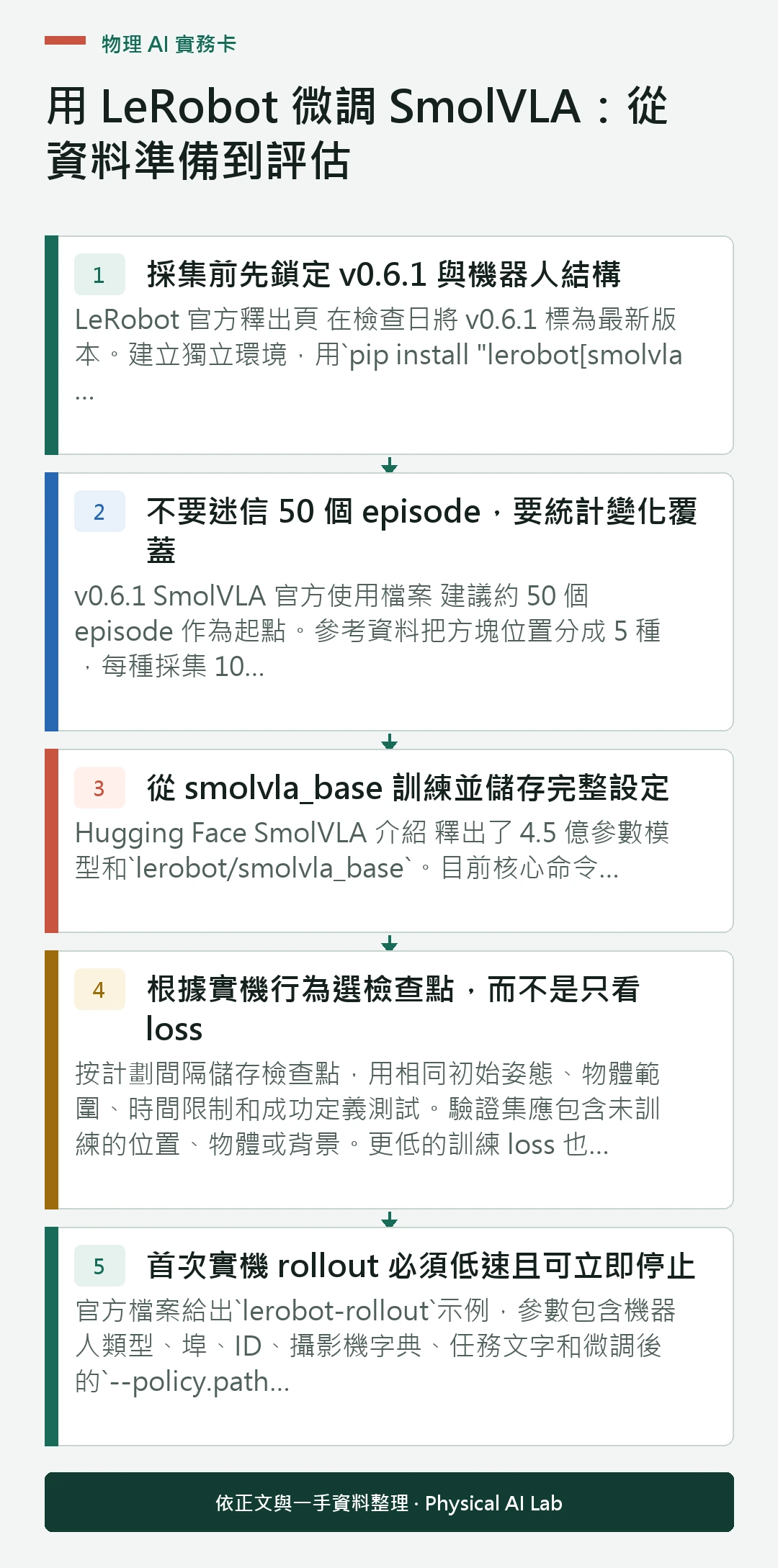 物理 AI 實務卡

用 LeRobot 微調 SmolVLA：從資料準備到評估

1 採集前先鎖定 v0.6.1 與機器人結構

LeRobot 官方釋出頁 在檢查日將 v0.6.1 標為最新版本。建立獨立環境，用`pip install "lerobot[smolvla ...

2 不要迷信 50 個 episode，要統計變化覆蓋

v0.6.1 SmolVLA 官方使用檔案 建議約 50 個 episode 作為起點。參考資料把方塊位置分成 5 種，每種採集 10...

3 從 smolvla_base 訓練並儲存完整設定

Hugging Face SmolVLA 介紹 釋出了 4.5 億參數模型和`lerobot/smolvla_base`。目前核心命令...

4 根據實機行為選檢查點，而不是只看 loss

按計劃間隔儲存檢查點，用相同初始姿態、物體範圍、時間限制和成功定義測試。驗證集應包含未訓練的位置、物體或背景。更低的訓練 loss 也...

5 首次實機 rollout 必須低速且可立即停止

官方檔案給出`lerobot-rollout`示例，參數包含機器人類型、埠、ID、攝影機字典、任務文字和微調後的`--policy.path...

依正文與一手資料整理 · Physical AI Lab