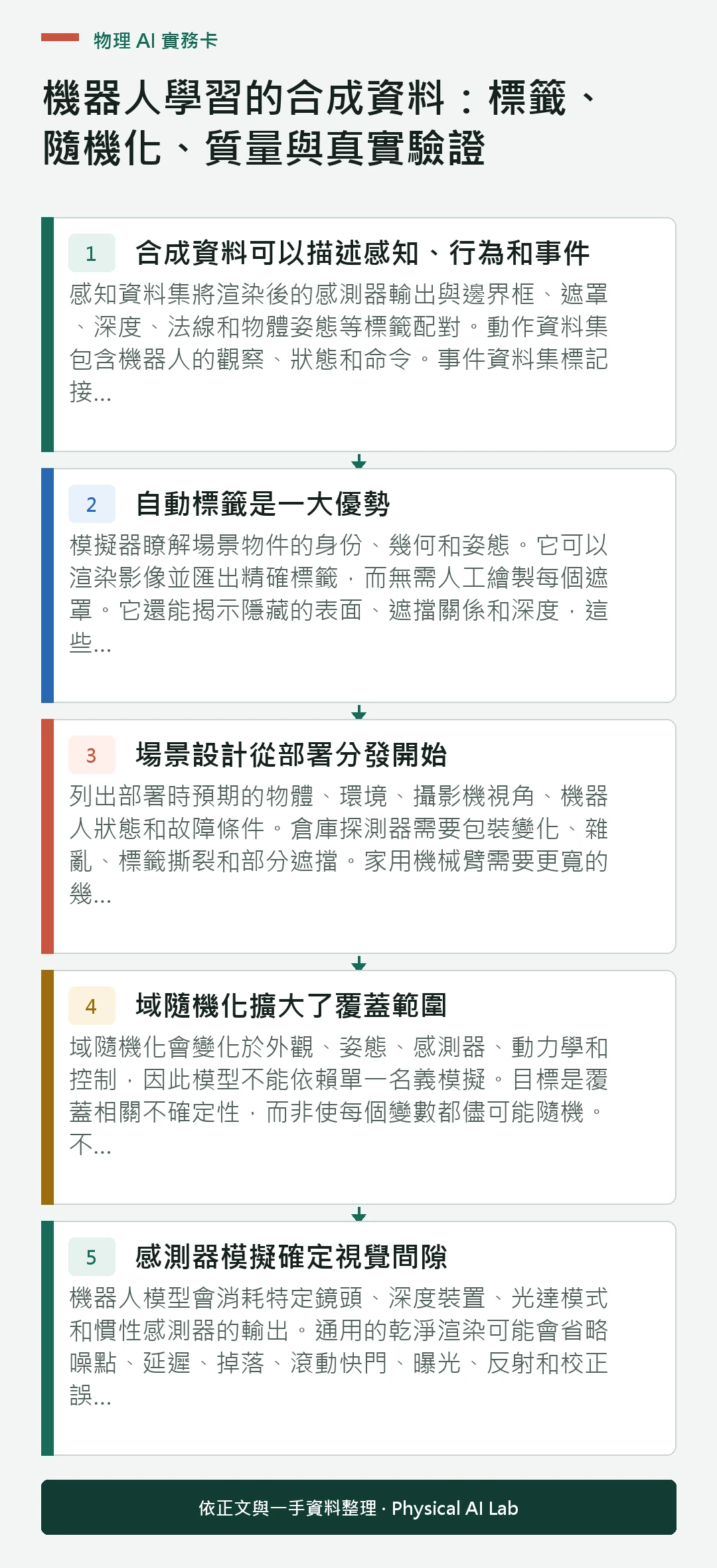 物理 AI 實務卡

機器人學習的合成資料：標籤、隨機化、質量與真實驗證

1 合成資料可以描述感知、行為和事件

感知資料集將渲染後的感測器輸出與邊界框、遮罩、深度、法線和物體姿態等標籤配對。動作資料集包含機器人的觀察、狀態和命令。事件資料集標記接...

2 自動標籤是一大優勢

模擬器瞭解場景物件的身份、幾何和姿態。它可以渲染影像並匯出精確標籤，而無需人工繪製每個遮罩。它還能揭示隱藏的表面、遮擋關係和深度，這些...

3 場景設計從部署分發開始

列出部署時預期的物體、環境、攝影機視角、機器人狀態和故障條件。倉庫探測器需要包裝變化、雜亂、標籤撕裂和部分遮擋。家用機械臂需要更寬的幾...

4 域隨機化擴大了覆蓋範圍

域隨機化會變化於外觀、姿態、感測器、動力學和控制，因此模型不能依賴單一名義模擬。目標是覆蓋相關不確定性，而非使每個變數都儘可能隨機。不...

5 感測器模擬確定視覺間隙

機器人模型會消耗特定鏡頭、深度裝置、光達模式和慣性感測器的輸出。通用的乾淨渲染可能會省略噪點、延遲、掉落、滾動快門、曝光、反射和校正誤...

依正文與一手資料整理 · Physical AI Lab