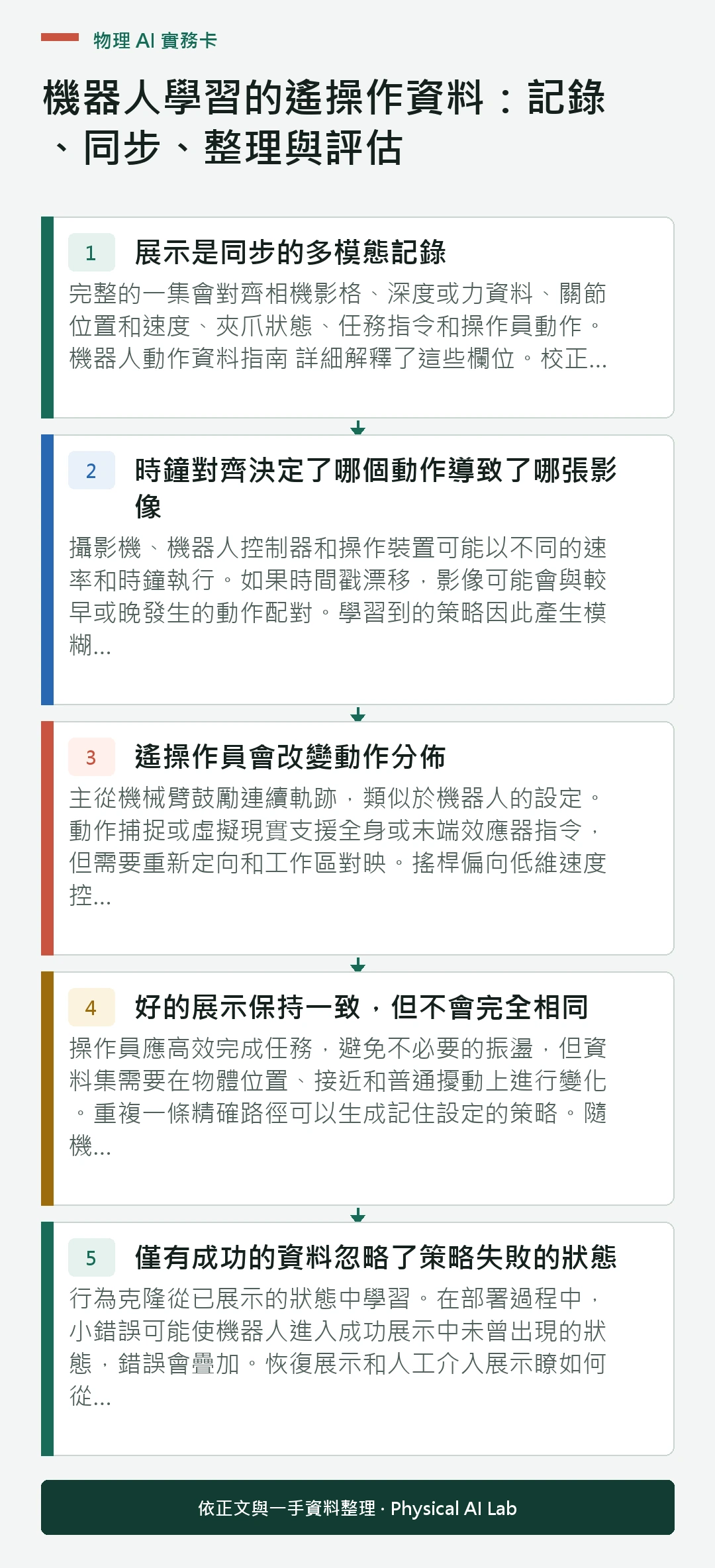 物理 AI 實務卡

機器人學習的遙操作資料：記錄、同步、整理與評估

1 展示是同步的多模態記錄

完整的一集會對齊相機影格、深度或力資料、關節位置和速度、夾爪狀態、任務指令和操作員動作。機器人動作資料指南 詳細解釋了這些欄位。校正...

2 時鐘對齊決定了哪個動作導致了哪張影像

攝影機、機器人控制器和操作裝置可能以不同的速率和時鐘執行。如果時間戳漂移，影像可能會與較早或晚發生的動作配對。學習到的策略因此產生模糊...

3 遙操作員會改變動作分佈

主從機械臂鼓勵連續軌跡，類似於機器人的設定。動作捕捉或虛擬現實支援全身或末端效應器指令，但需要重新定向和工作區對映。搖桿偏向低維速度控...

4 好的展示保持一致，但不會完全相同

操作員應高效完成任務，避免不必要的振盪，但資料集需要在物體位置、接近和普通擾動上進行變化。重複一條精確路徑可以生成記住設定的策略。隨機...

5 僅有成功的資料忽略了策略失敗的狀態

行為克隆從已展示的狀態中學習。在部署過程中，小錯誤可能使機器人進入成功展示中未曾出現的狀態，錯誤會疊加。恢復展示和人工介入展示瞭如何從...

依正文與一手資料整理 · Physical AI Lab