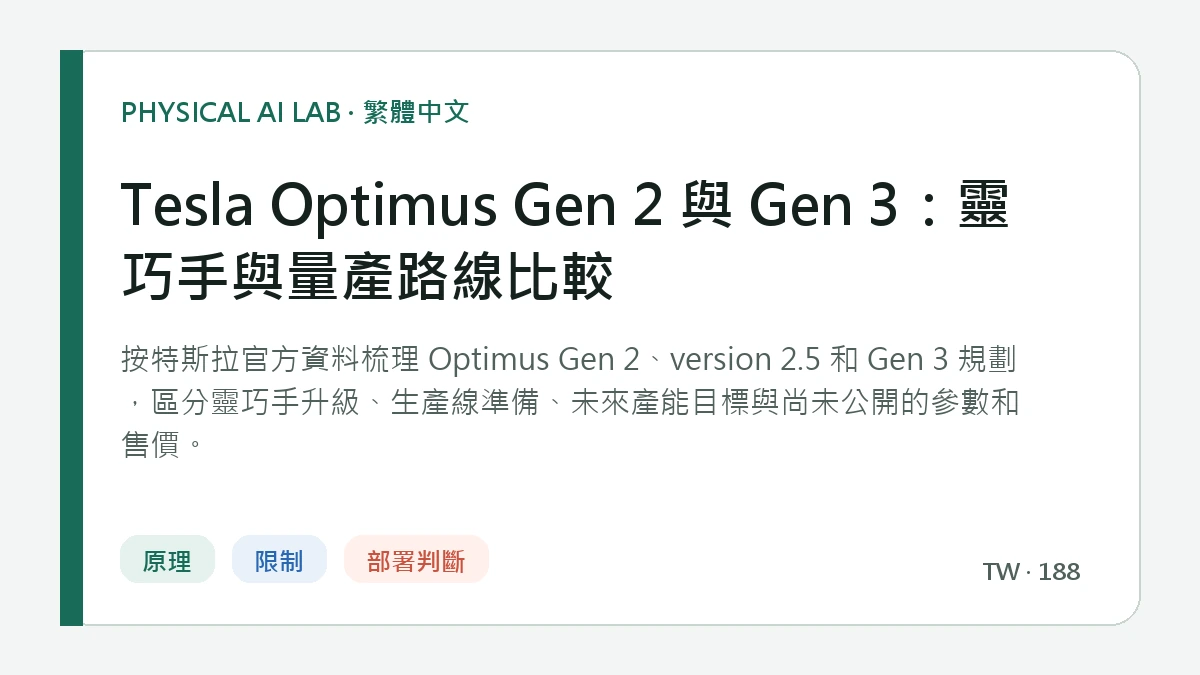 PHYSICAL AI LAB · 繁體中文

Tesla Optimus Gen 2 與 Gen 3：靈巧手與量產路線比較

按特斯拉官方資料梳理 Optimus Gen 2、version 2.5 和 Gen 3 規劃，區分靈巧手升級、生產線準備、未來產能目標與尚未公開的參數和售價。

原理

限制

部署判斷

TW · 188