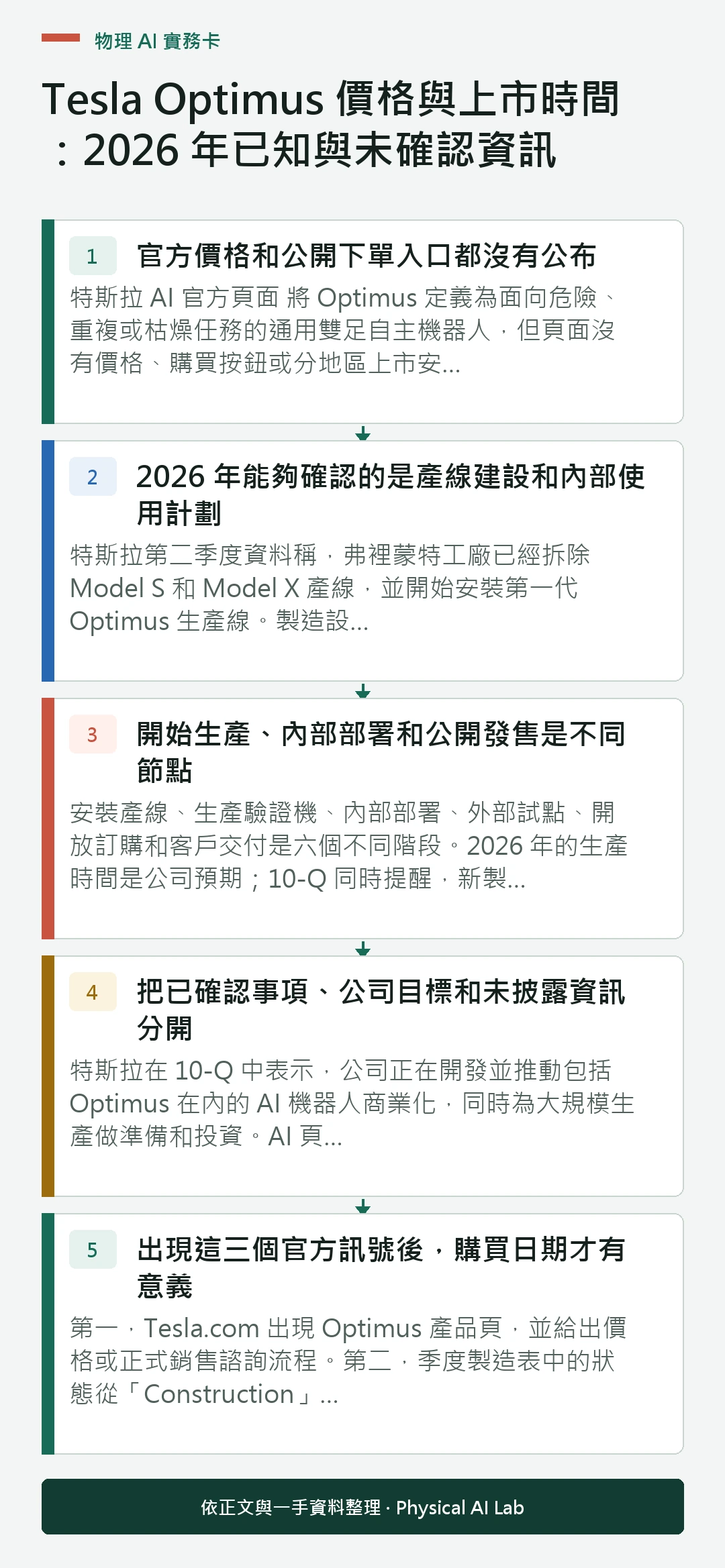 物理 AI 實務卡

Tesla Optimus 價格與上市時間：2026 年已知與未確認資訊

1

官方價格和公開下單入口都沒有公布

特斯拉 AI 官方頁面 將 Optimus 定義為面向危險、重複或枯燥任務的通用雙足自主機器人，但頁面沒有價格、購買按鈕或分地區上市安...

2

2026 年能夠確認的是產線建設和內部使用計劃

特斯拉第二季度資料稱，弗裡蒙特工廠已經拆除 Model S 和 Model X 產線，並開始安裝第一代 Optimus 生產線。製造設...

3

開始生產、內部部署和公開發售是不同節點

安裝產線、生產驗證機、內部部署、外部試點、開放訂購和客戶交付是六個不同階段。2026 年的生產時間是公司預期；10-Q 同時提醒，新製...

4

把已確認事項、公司目標和未披露資訊分開

特斯拉在 10-Q 中表示，公司正在開發並推動包括 Optimus 在內的 AI 機器人商業化，同時為大規模生產做準備和投資。AI 頁...

5

出現這三個官方訊號後，購買日期才有意義

第一，Tesla.com 出現 Optimus 產品頁，並給出價格或正式銷售諮詢流程。第二，季度製造表中的狀態從「Construction」...

依正文與一手資料整理 · Physical AI Lab