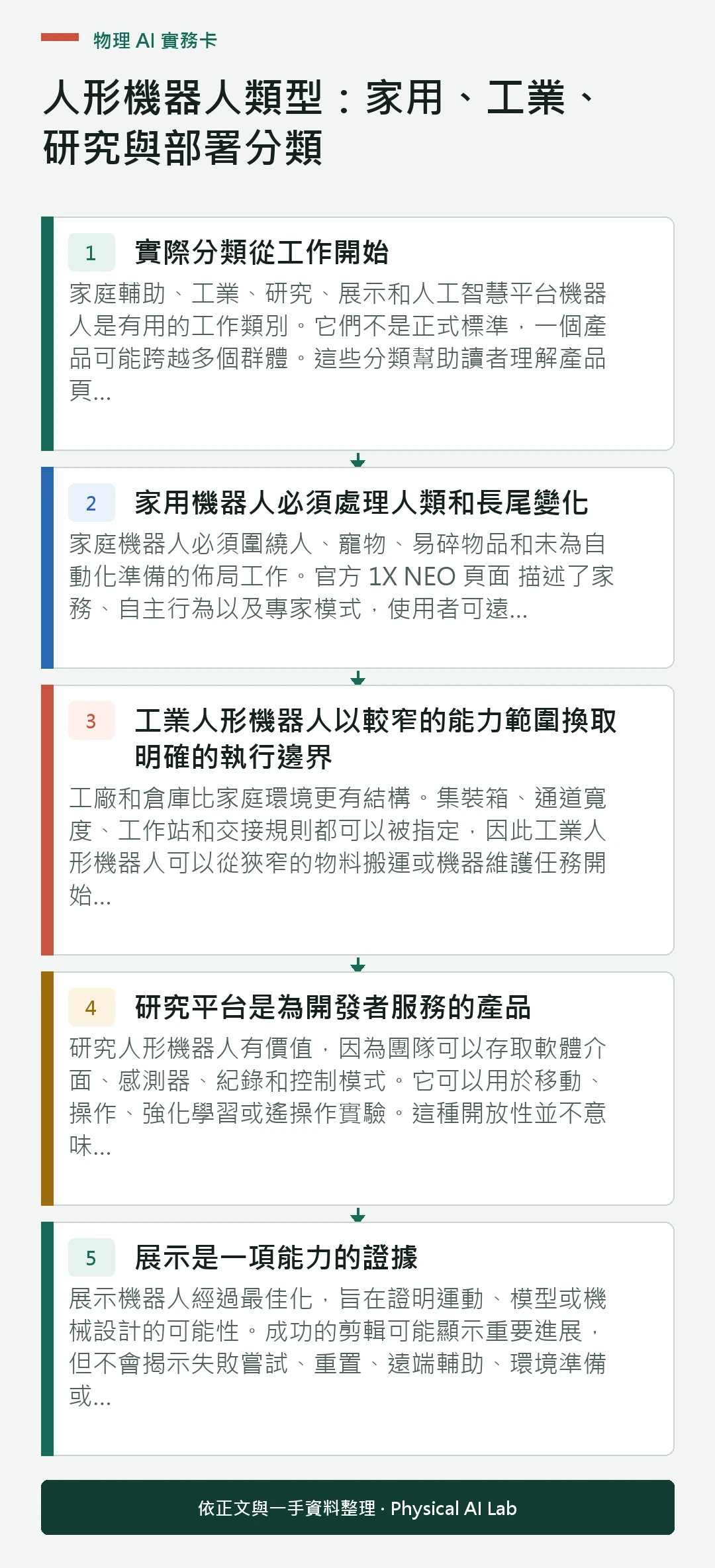 物理 AI 實務卡

人形機器人類型：家用、工業、研究與部署分類

1 實際分類從工作開始

家庭輔助、工業、研究、展示和人工智慧平台機器人是有用的工作類別。它們不是正式標準，一個產品可能跨越多個群體。這些分類幫助讀者理解產品頁...

2 家用機器人必須處理人類和長尾變化

家庭機器人必須圍繞人、寵物、易碎物品和未為自動化準備的佈局工作。官方 1X NEO 頁面 描述了家務、自主行為以及專家模式，使用者可遠...

3 工業人形機器人以較窄的能力範圍換取明確的執行邊界

工廠和倉庫比家庭環境更有結構。集裝箱、通道寬度、工作站和交接規則都可以被指定，因此工業人形機器人可以從狹窄的物料搬運或機器維護任務開始...

4 研究平台是為開發者服務的產品

研究人形機器人有價值，因為團隊可以存取軟體介面、感測器、紀錄和控制模式。它可以用於移動、操作、強化學習或遙操作實驗。這種開放性並不意味...

5 展示是一項能力的證據

展示機器人經過最佳化，旨在證明運動、模型或機械設計的可能性。成功的剪輯可能顯示重要進展，但不會揭示失敗嘗試、重置、遠端輔助、環境準備或...

依正文與一手資料整理 · Physical AI Lab