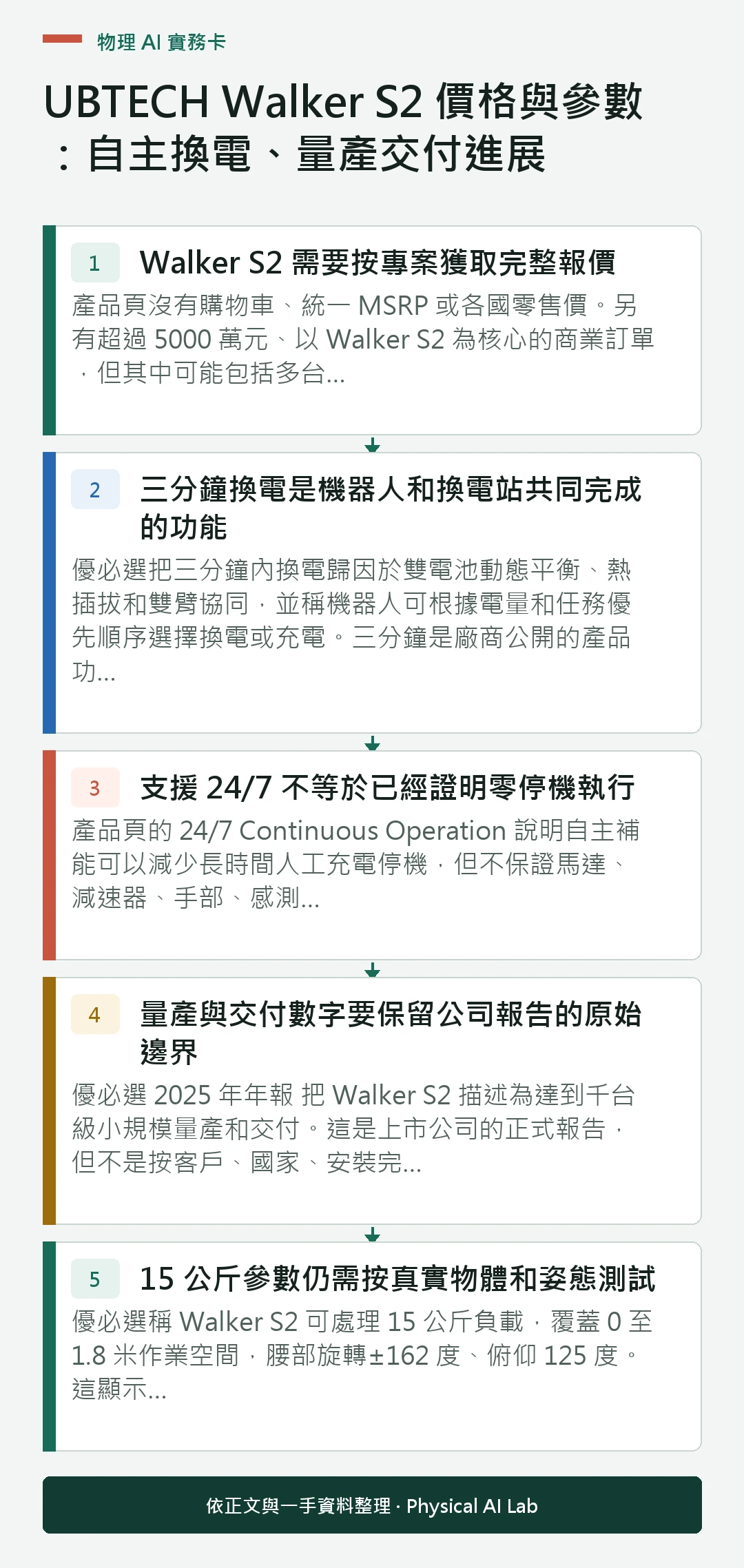 物理 AI 實務卡

UBTECH Walker S2 價格與參數：自主換電、量產交付進展

1
Walker S2 需要按專案獲取完整報價
產品頁沒有購物車、統一 MSRP 或各國零售價。另有超過 5000 萬元、以 Walker S2 為核心的商業訂單，但其中可能包括多台...

2
三分鐘換電是機器人和換電站共同完成的功能
優必選把三分鐘內換電歸因於雙電池動態平衡、熱插拔和雙臂協同，並稱機器人可根據電量和任務優先順序選擇換電或充電。三分鐘是廠商公開的產品功...

3
支援 24/7 不等於已經證明零停機執行
產品頁的 24/7 Continuous Operation 說明自主補能可以減少長時間人工充電停機，但不保證馬達、減速器、手部、感測...

4
量產與交付數字要保留公司報告的原始邊界
優必選 2025 年年報 把 Walker S2 描述為達到千台級小規模量產和交付。這是上市公司的正式報告，但不是按客戶、國家、安裝完...

5
15 公斤參數仍需按真實物體和姿態測試
優必選稱 Walker S2 可處理 15 公斤負載，覆蓋 0 至 1.8 米作業空間，腰部旋轉±162 度、俯仰 125 度。這顯示...

依正文與一手資料整理 · Physical AI Lab