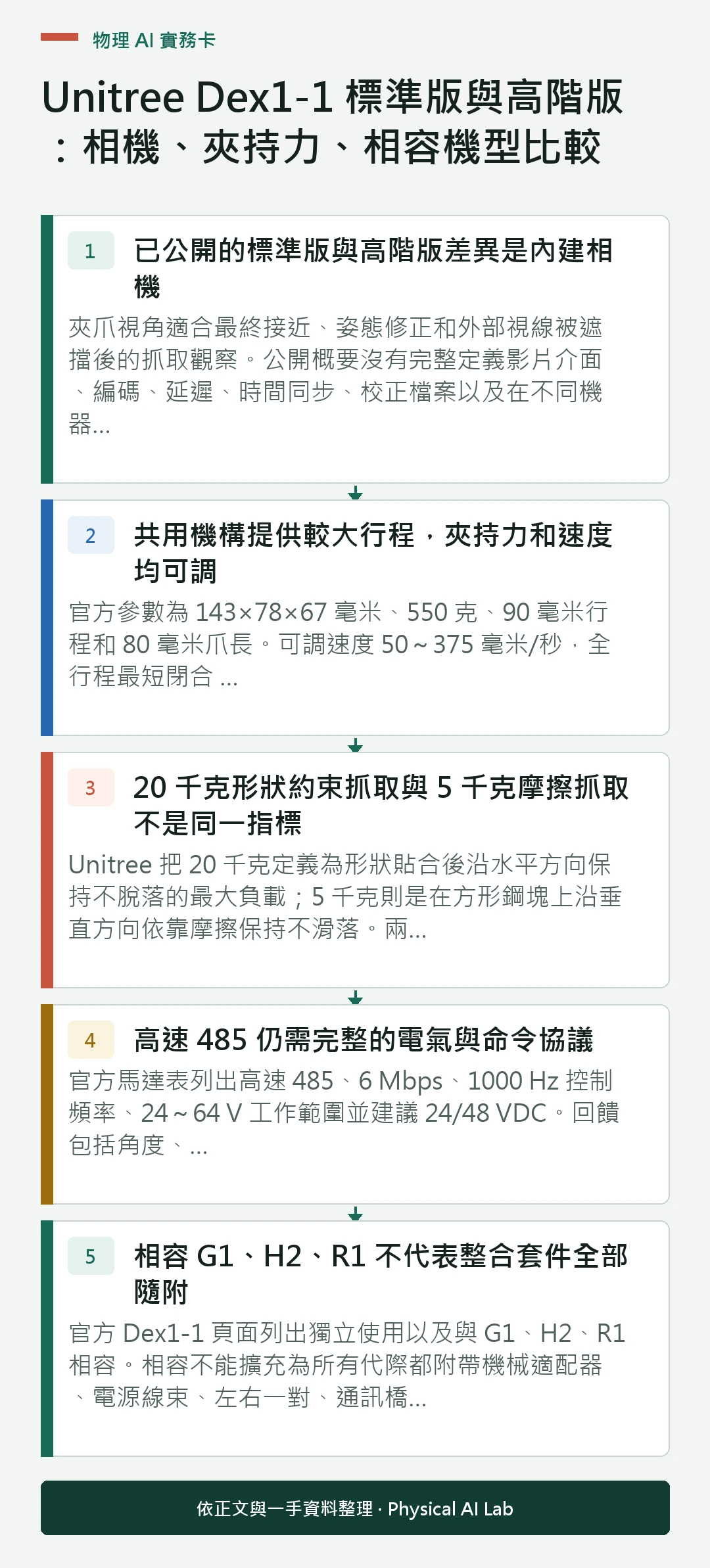 物理 AI 實務卡

Unitree Dex1-1 標準版與高階版：相機、夾持力、相容機型比較

1
已公開的標準版與高階版差異是內建相機
夾爪視角適合最終接近、姿態修正和外部視線被遮擋後的抓取觀察。公開概要沒有完整定義影片介面、編碼、延遲、時間同步、校正檔案以及在不同機器...

2
共用機構提供較大行程，夾持力和速度均可調
官方參數為 143×78×67 毫米、550 克、90 毫米行程和 80 毫米爪長。可調速度 50～375 毫米/秒，全行程最短閉合 ...

3
20 千克形狀約束抓取與 5 千克摩擦抓取不是同一指標
Unitree 把 20 千克定義為形狀貼合後沿水平方向保持不脫落的最大負載；5 千克則是在方形鋼塊上沿垂直方向依靠摩擦保持不滑落。兩...

4
高速 485 仍需完整的電氣與命令協議
官方馬達表列出高速 485、6 Mbps、1000 Hz 控制頻率、24～64 V 工作範圍並建議 24/48 VDC。回饋包括角度、...

5
相容 G1、H2、R1 不代表整合套件全部隨附
官方 Dex1-1 頁面列出獨立使用以及與 G1、H2、R1 相容。相容不能擴充為所有代際都附帶機械適配器、電源線束、左右一對、通訊橋...

依正文與一手資料整理 · Physical AI Lab