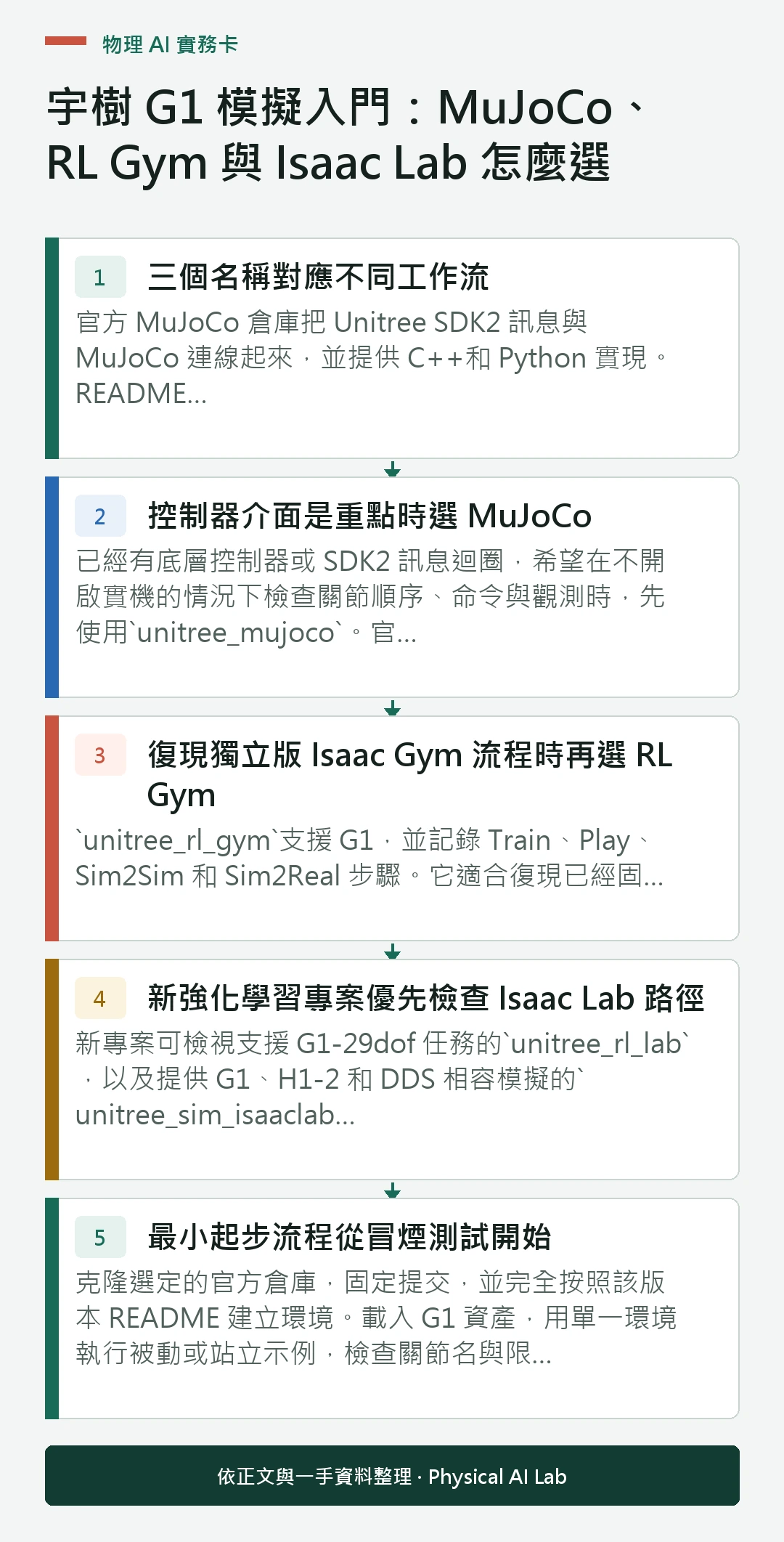 物理 AI 實務卡

宇樹 G1 模擬入門：MuJoCo、RL Gym 與 Isaac Lab 怎麼選

1 三個名稱對應不同工作流

官方 MuJoCo 倉庫把 Unitree SDK2 訊息與 MuJoCo 連線起來，並提供 C++和 Python 實現。README...

2 控制器介面是重點時選 MuJoCo

已經有底層控制器或 SDK2 訊息迴圈，希望在不開啟實機的情況下檢查關節順序、命令與觀測時，先使用`unitree_mujoco`。官...

3 復現獨立版 Isaac Gym 流程時再選 RL Gym

`unitree_rl_gym`支援 G1，並記錄 Train、Play、Sim2Sim 和 Sim2Real 步驟。它適合復現已經固...

4 新強化學習專案優先檢查 Isaac Lab 路徑

新專案可檢視支援 G1-29dof 任務的`unitree_rl_lab`，以及提供 G1、H1-2 和 DDS 相容模擬的`unitree_sim_isaaclab...

5 最小起步流程從冒煙測試開始

克隆選定的官方倉庫，固定提交，並完全按照該版本 README 建立環境。載入 G1 資產，用單一環境執行被動或站立示例，檢查關節名與限...

依正文與一手資料整理 · Physical AI Lab