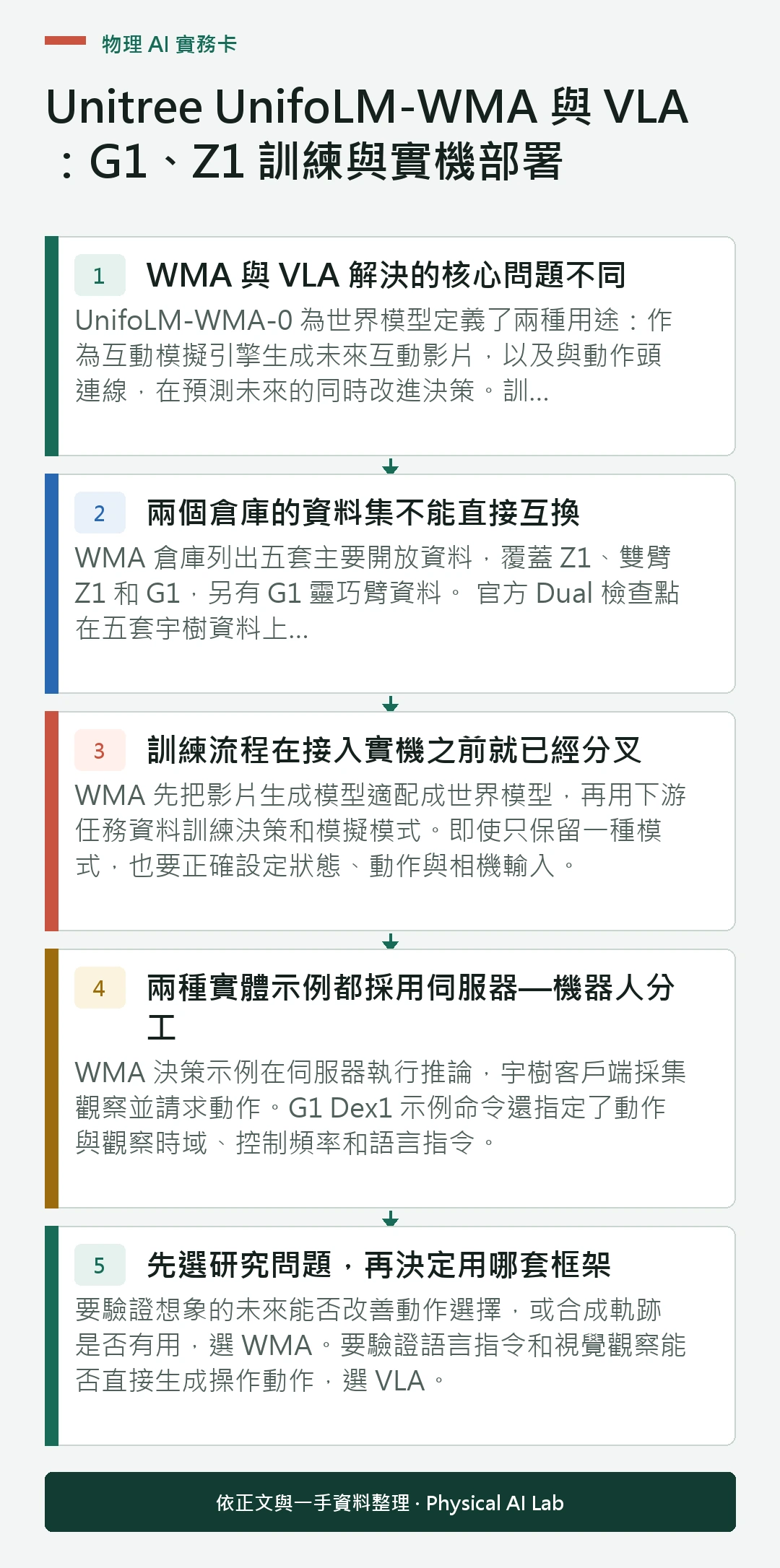 物理 AI 實務卡

Unitree UnifoLM-WMA 與 VLA：G1、Z1 訓練與實機部署

1 WMA 與 VLA 解決的核心問題不同

UnifoLM-WMA-0 為世界模型定義了兩種用途：作為互動模擬引擎生成未來互動影片，以及與動作頭連線，在預測未來的同時改進決策。訓...

2 兩個倉庫的資料集不能直接互換

WMA 倉庫列出五套主要開放資料，覆蓋 Z1、雙臂 Z1 和 G1，另有 G1 靈巧臂資料。 官方 Dual 檢查點在五套宇樹資料上...

3 訓練流程在接入實機之前就已經分叉

WMA 先把影片生成模型適配成世界模型，再用下游任務資料訓練決策和模擬模式。即使只保留一種模式，也要正確設定狀態、動作與相機輸入。

4 兩種實體示例都採用伺服器—機器人分工

WMA 決策示例在伺服器執行推論，宇樹客戶端採集觀察並請求動作。G1 Dex1 示例命令還指定了動作與觀察時域、控制頻率和語言指令。

5 先選研究問題，再決定用哪套框架

要驗證想象的未來能否改善動作選擇，或合成軌跡是否有用，選 WMA。要驗證語言指令和視覺觀察能否直接生成操作動作，選 VLA。

依正文與一手資料整理 · Physical AI Lab