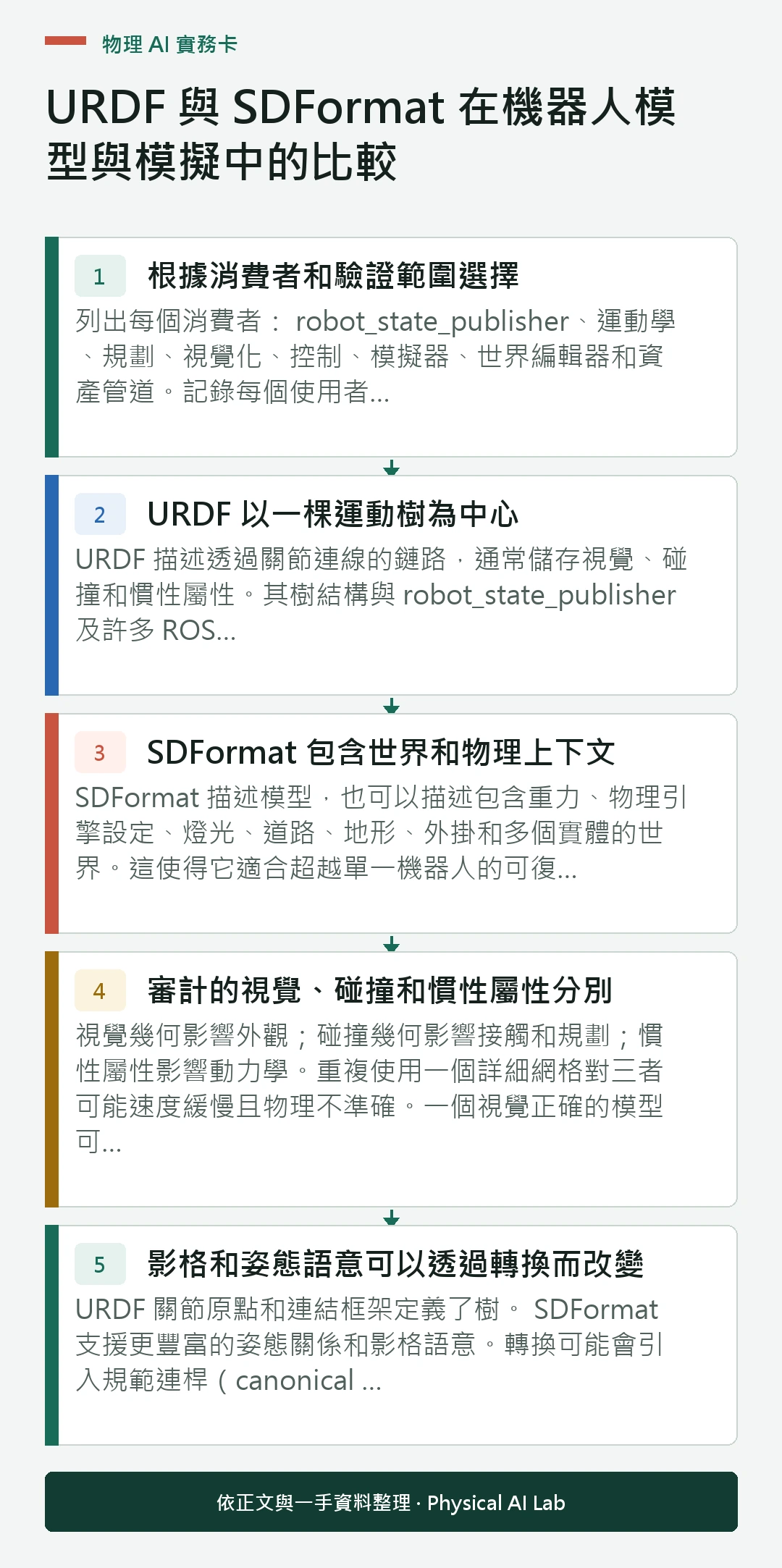 物理 AI 實務卡

URDF 與 SDFormat 在機器人模型與模擬中的比較

1 根據消費者和驗證範圍選擇

列出每個消費者： robot_state_publisher、運動學、規劃、視覺化、控制、模擬器、世界編輯器和資產管道。記錄每個使用者...

2 URDF 以一棵運動樹為中心

URDF 描述透過關節連線的鏈路，通常儲存視覺、碰撞和慣性屬性。其樹結構與 robot_state_publisher 及許多 ROS...

3 SDFormat 包含世界和物理上下文

SDFormat 描述模型，也可以描述包含重力、物理引擎設定、燈光、道路、地形、外掛和多個實體的世界。這使得它適合超越單一機器人的可復...

4 審計的視覺、碰撞和慣性屬性分別

視覺幾何影響外觀；碰撞幾何影響接觸和規劃；慣性屬性影響動力學。重複使用一個詳細網格對三者可能速度緩慢且物理不準確。一個視覺正確的模型可...

5 影格和姿態語意可以透過轉換而改變

URDF 關節原點和連結框架定義了樹。 SDFormat 支援更豐富的姿態關係和影格語意。轉換可能會引入規範連桿（canonical ...

依正文與一手資料整理 · Physical AI Lab