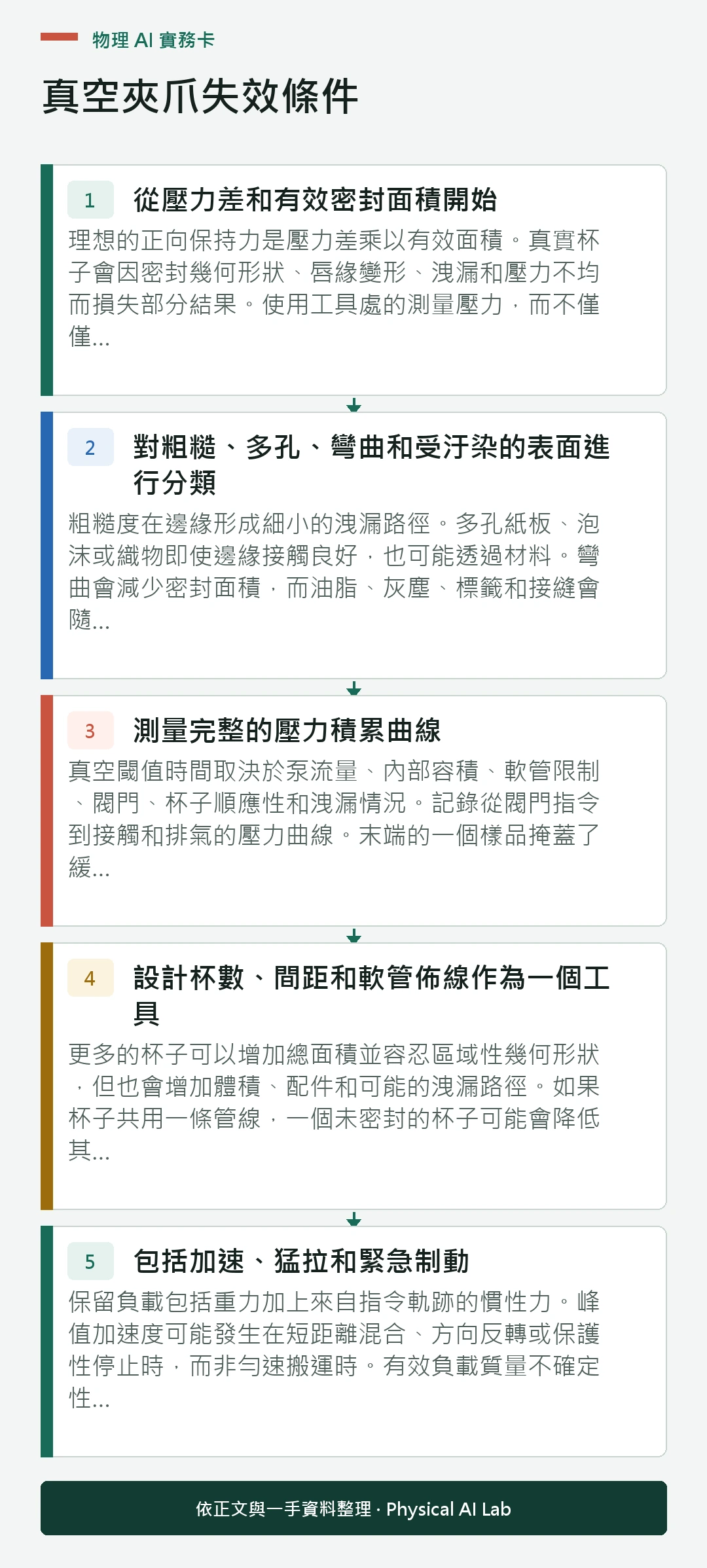 物理 AI 實務卡

真空夾爪失效條件

1 從壓力差和有效密封面積開始

理想的正向保持力是壓力差乘以有效面積。真實杯子會因密封幾何形狀、唇緣變形、洩漏和壓力不均而損失部分結果。使用工具處的測量壓力，而不僅僅...

2 對粗糙、多孔、彎曲和受汙染的表面進行分類

粗糙度在邊緣形成細小的洩漏路徑。多孔紙板、泡沫或織物即使邊緣接觸良好，也可能透過材料。彎曲會減少密封面積，而油脂、灰塵、標籤和接縫會隨...

3 測量完整的壓力積累曲線

真空閾值時間取決於泵流量、內部容積、軟管限制、閥門、杯子順應性和洩漏情況。記錄從閥門指令到接觸和排氣的壓力曲線。末端的一個樣品掩蓋了緩...

4 設計杯數、間距和軟管佈線作為一個工具

更多的杯子可以增加總面積並容忍區域性幾何形狀，但也會增加體積、配件和可能的洩漏路徑。如果杯子共用一條管線，一個未密封的杯子可能會降低其...

5 包括加速、猛拉和緊急制動

保留負載包括重力加上來自指令軌跡的慣性力。峰值加速度可能發生在短距離混合、方向反轉或保護性停止時，而非勻速搬運時。有效負載質量不確定性...

依正文與一手資料整理 · Physical AI Lab