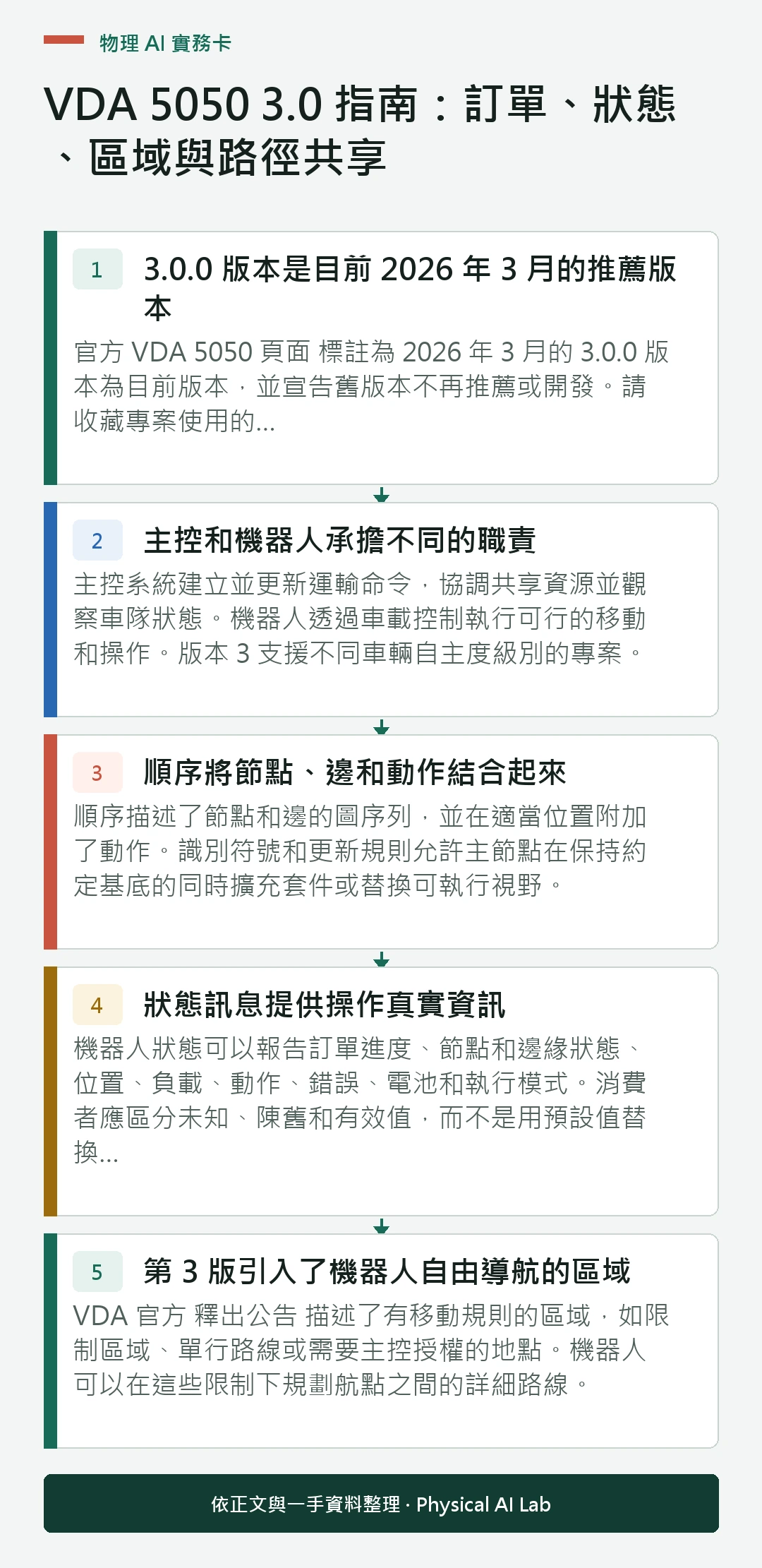 物理 AI 實務卡

VDA 5050 3.0 指南：訂單、狀態、區域與路徑共享

1

3.0.0 版本是目前 2026 年 3 月的推薦版本

官方 VDA 5050 頁面 標註為 2026 年 3 月的 3.0.0 版本為目前版本，並宣告舊版本不再推薦或開發。請收藏專案使用的...

2

主控和機器人承擔不同的職責

主控系統建立並更新運輸命令，協調共享資源並觀察車隊狀態。機器人透過車載控制執行可行的移動和操作。版本 3 支援不同車輛自主度級別的專案。

3

順序將節點、邊和動作結合起來

順序描述了節點和邊的圖序列，並在適當位置附加了動作。識別符號和更新規則允許主節點在保持約定基底的同時擴充套件或替換可執行視野。

4

狀態訊息提供操作真實資訊

機器人狀態可以報告訂單進度、節點和邊緣狀態、位置、負載、動作、錯誤、電池和執行模式。消費者應區分未知、陳舊和有效值，而不是用預設值替換...

5

第 3 版引入了機器人自由導航的區域

VDA 官方 釋出公告 描述了有移動規則的區域，如限制區域、單行路線或需要主控授權的地點。機器人可以在這些限制下規劃航點之間的詳細路線。

依正文與一手資料整理 · Physical AI Lab