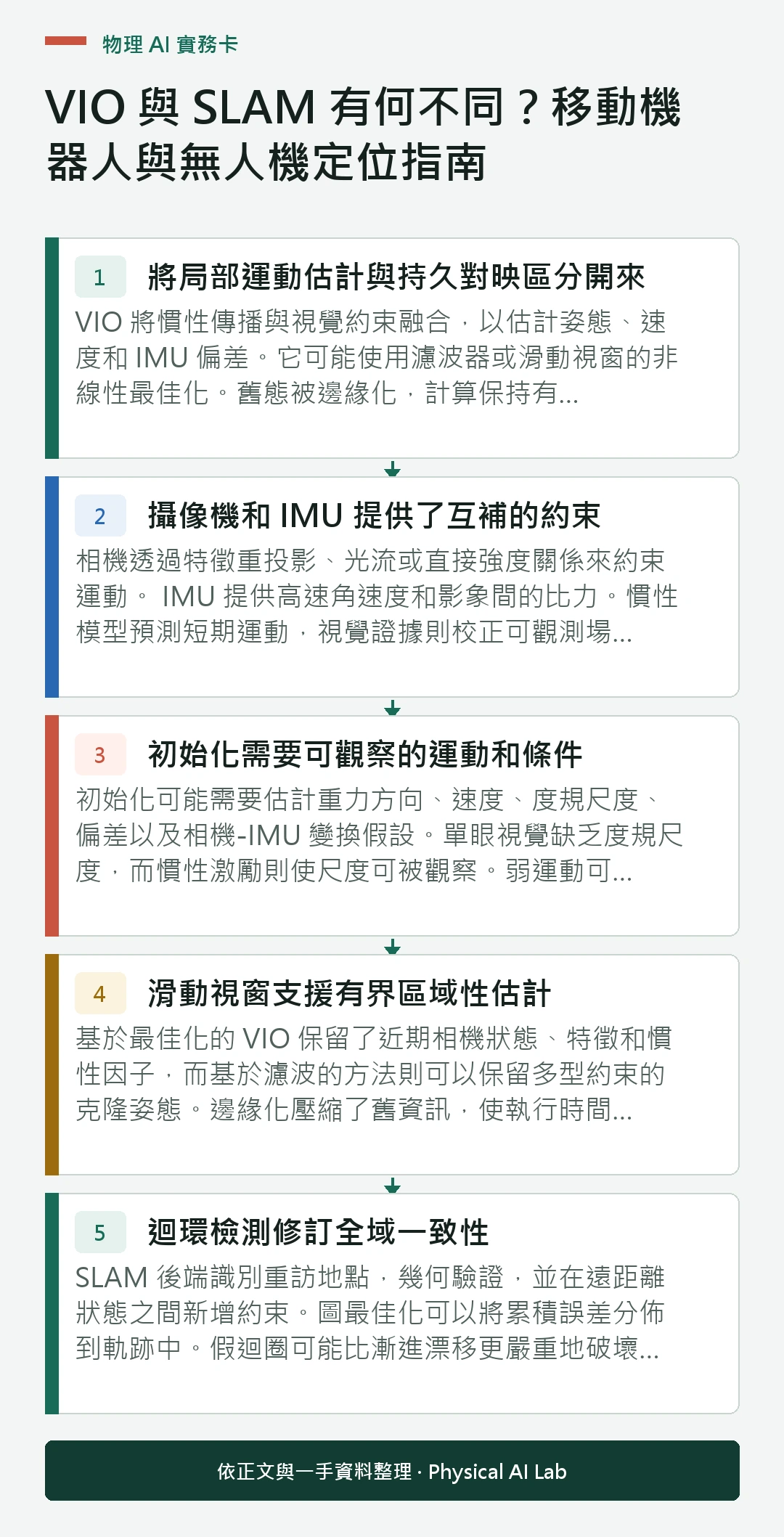 物理 AI 實務卡

VIO 與 SLAM 有何不同？移動機器人與無人機定位指南

1 將局部運動估計與持久對映區分開來

VIO 將慣性傳播與視覺約束融合，以估計姿態、速度和 IMU 偏差。它可能使用濾波器或滑動視窗的非線性最佳化。舊態被邊緣化，計算保持有...

2 攝像機和 IMU 提供了互補的約束

相機透過特徵重投影、光流或直接強度關係來約束運動。 IMU 提供高速角速度和影象間的比力。慣性模型預測短期運動，視覺證據則校正可觀測場...

3 初始化需要可觀察的運動和條件

初始化可能需要估計重力方向、速度、度規尺度、偏差以及相機-IMU 變換假設。單眼視覺缺乏度規尺度，而慣性激勵則使尺度可被觀察。弱運動可...

4 滑動視窗支援有界區域性估計

基於最佳化的 VIO 保留了近期相機狀態、特徵和慣性因子，而基於濾波的方法則可以保留多型約束的克隆姿態。邊緣化壓縮了舊資訊，使執行時間...

5 迴環檢測修訂全域一致性

SLAM 後端識別重訪地點，幾何驗證，並在遠距離狀態之間新增約束。圖最佳化可以將累積誤差分佈到軌跡中。假迴圈可能比漸進漂移更嚴重地破壞...

依正文與一手資料整理 · Physical AI Lab