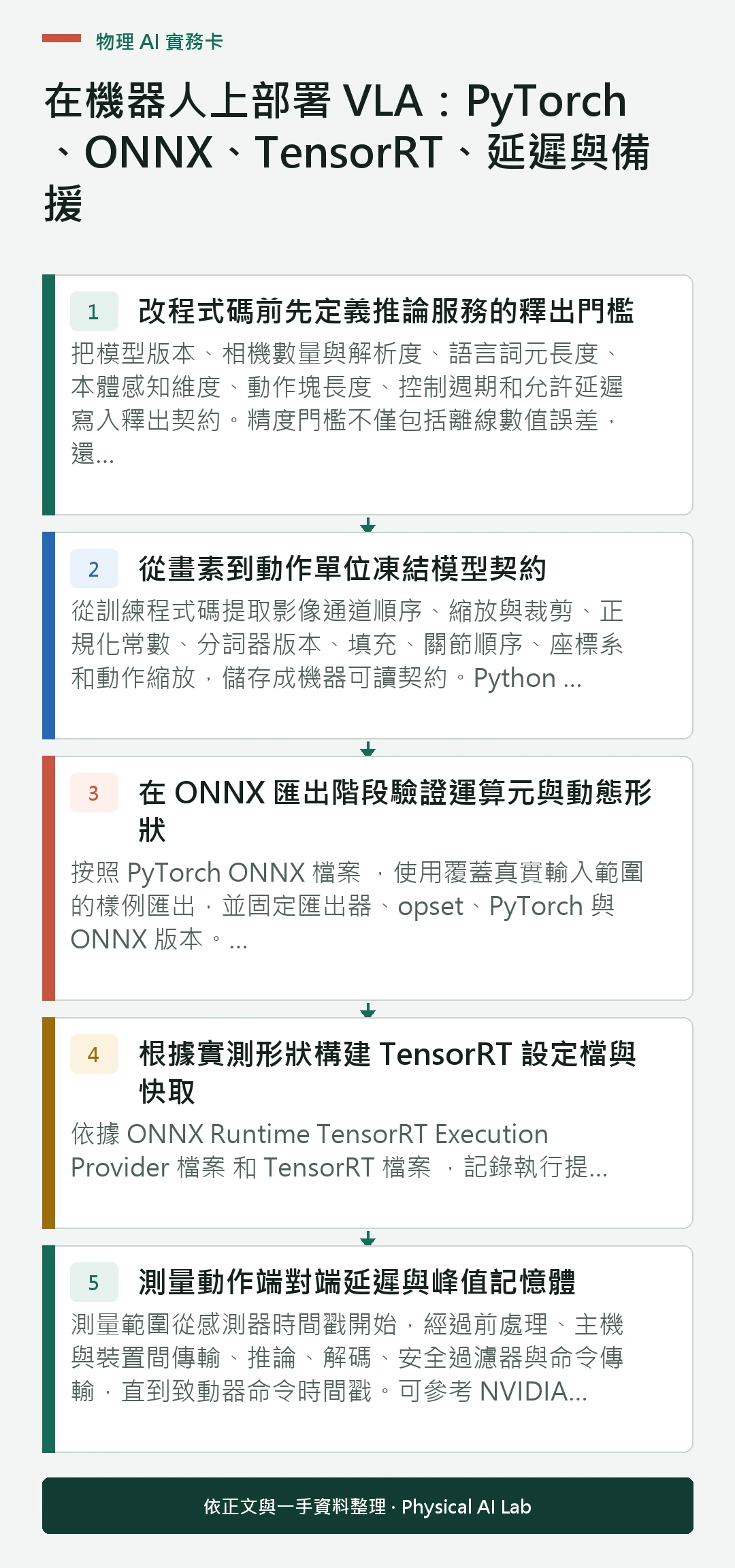 物理 AI 實務卡

在機器人上部署 VLA：PyTorch、ONNX、TensorRT、延遲與備援

1 改程式碼前先定義推論服務的釋出門檻

把模型版本、相機數量與解析度、語言詞元長度、本體感知維度、動作塊長度、控制週期和允許延遲寫入釋出契約。精度門檻不僅包括離線數值誤差，還...

2 從畫素到動作單位凍結模型契約

從訓練程式碼提取影像通道順序、縮放與裁剪、正規化常數、分詞器版本、填充、關節順序、座標系和動作縮放，儲存成機器可讀契約。Python ...

3 在 ONNX 匯出階段驗證運算元與動態形狀

按照 PyTorch ONNX 檔案 ，使用覆蓋真實輸入範圍的樣例匯出，並固定匯出器、opset、PyTorch 與 ONNX 版本。...

4 根據實測形狀構建 TensorRT 設定檔與快取

依據 ONNX Runtime TensorRT Execution Provider 檔案 和 TensorRT 檔案 ，記錄執行提...

5 測量動作端對端延遲與峰值記憶體

測量範圍從感測器時間戳開始，經過前處理、主機與裝置間傳輸、推論、解碼、安全過濾器與命令傳輸，直到致動器命令時間戳。可參考 NVIDIA...

依正文與一手資料整理 · Physical AI Lab