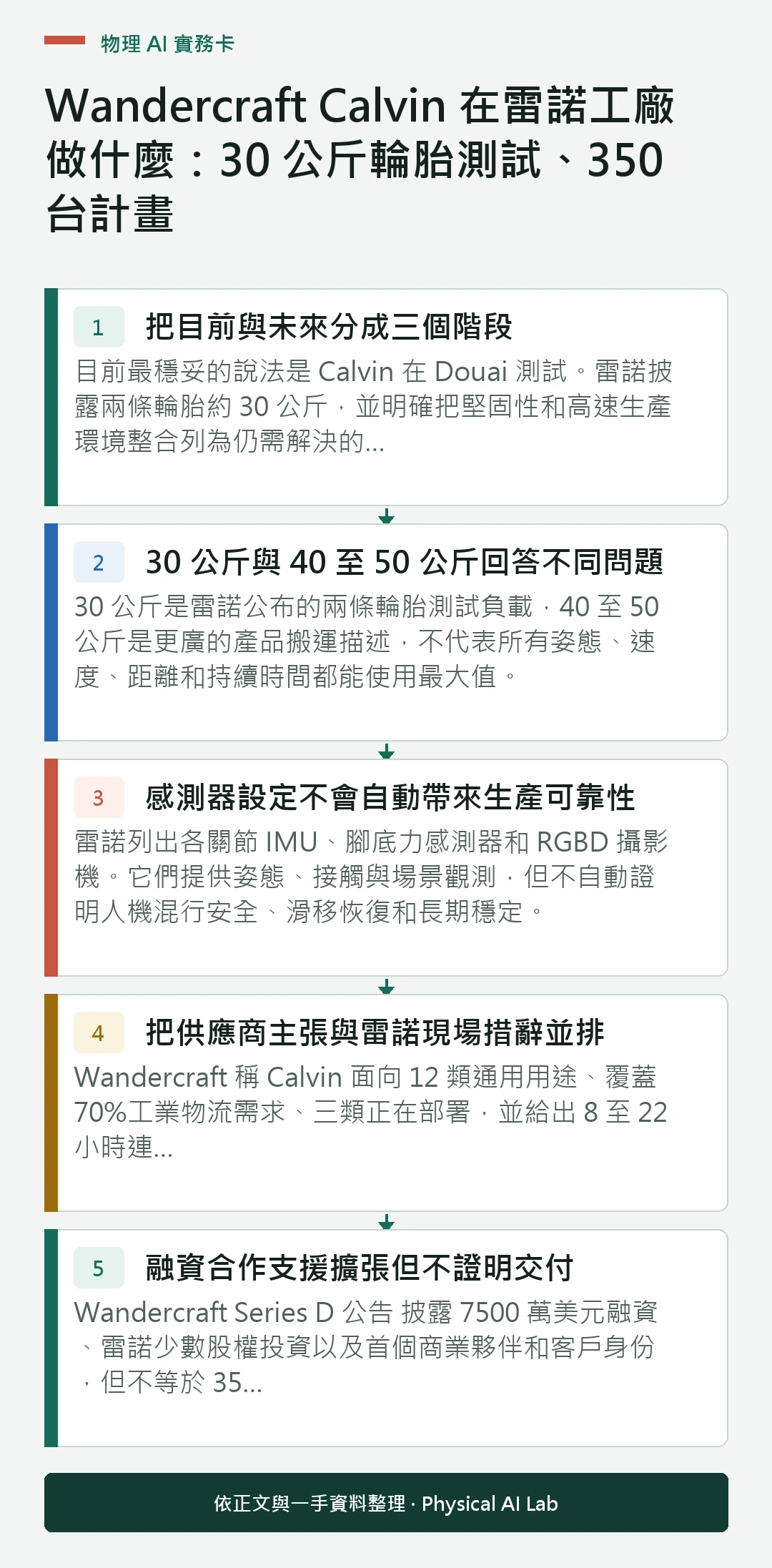 物理 AI 實務卡

Wandercraft Calvin 在雷諾工廠做什麼：30 公斤輪胎測試、350 台計畫

1 把目前與未來分成三個階段

目前最穩妥的說法是 Calvin 在 Douai 測試。雷諾披露兩條輪胎約 30 公斤，並明確把堅固性和高速生產環境整合列為仍需解決的...

2 30 公斤與 40 至 50 公斤回答不同問題

30 公斤是雷諾公布的兩條輪胎測試負載，40 至 50 公斤是更廣的產品搬運描述，不代表所有姿態、速度、距離和持續時間都能使用最大值。

3 感測器設定不會自動帶來生產可靠性

雷諾列出各關節 IMU、腳底力感測器和 RGBD 攝影機。它們提供姿態、接觸與場景觀測，但不自動證明人機混行安全、滑移恢復和長期穩定。

4 把供應商主張與雷諾現場措辭並排

Wandercraft 稱 Calvin 面向 12 類通用用途、覆蓋 70%工業物流需求、三類正在部署，並給出 8 至 22 小時連...

5 融資合作支援擴張但不證明交付

Wandercraft Series D 公告 披露 7500 萬美元融資、雷諾少數股權投資以及首個商業夥伴和客戶身份，但不等於 35...

依正文與一手資料整理 · Physical AI Lab