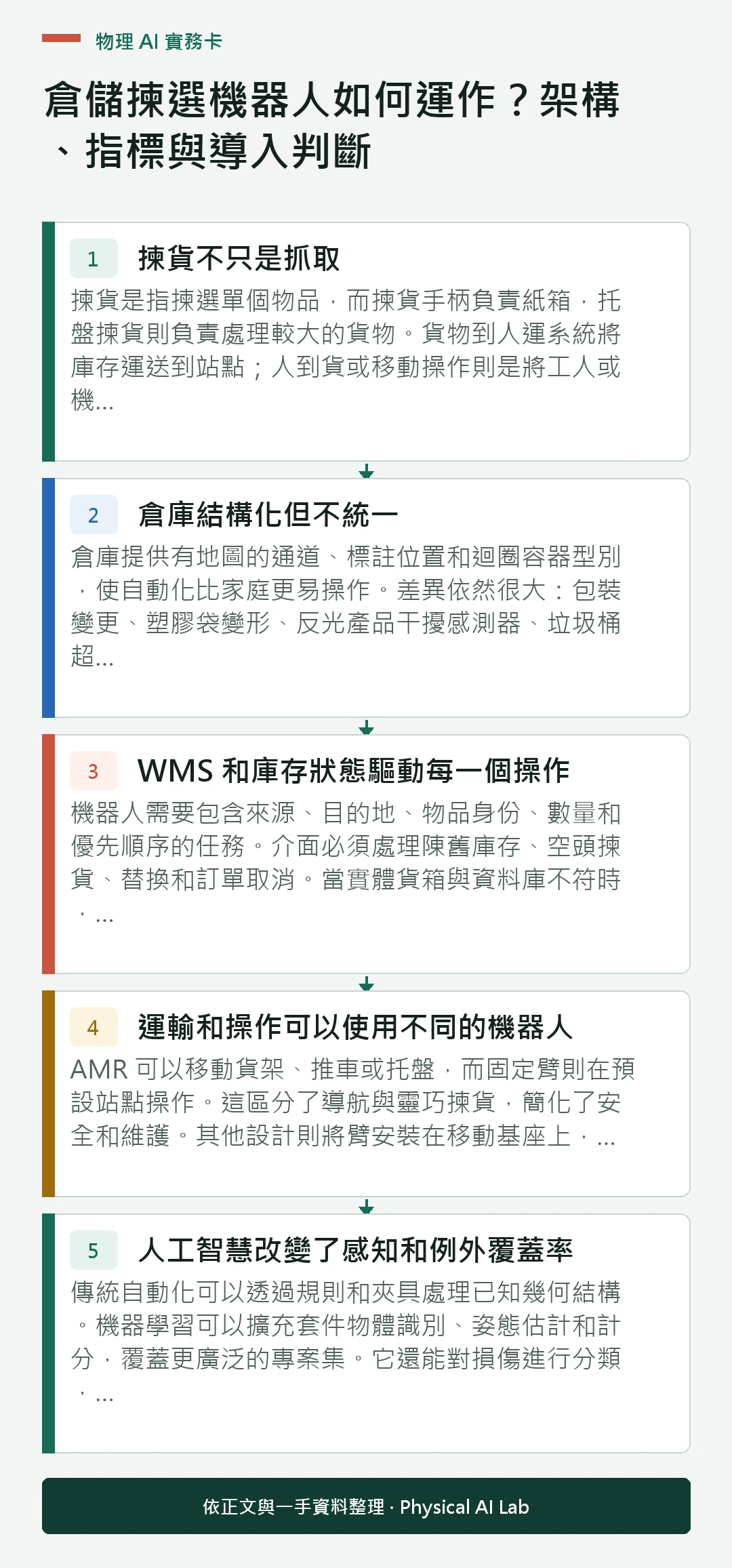 物理 AI 實務卡

倉儲揀選機器人如何運作？架構、指標與導入判斷

1 揀貨不只是抓取

揀貨是指揀選單個物品，而揀貨手柄負責紙箱，托盤揀貨則負責處理較大的貨物。貨物到人運系統將庫存運送到站點；人到貨或移動操作則是將工人或機...

2 倉庫結構化但不統一

倉庫提供有地圖的通道、標註位置和迴圈容器型別，使自動化比家庭更易操作。差異依然很大：包裝變更、塑膠袋變形、反光產品干擾感測器、垃圾桶超...

3 WMS 和庫存狀態驅動每一個操作

機器人需要包含來源、目的地、物品身份、數量和優先順序的任務。介面必須處理陳舊庫存、空頭揀貨、替換和訂單取消。當實體貨箱與資料庫不符時，...

4 運輸和操作可以使用不同的機器人

AMR 可以移動貨架、推車或托盤，而固定臂則在預設站點操作。這區分了導航與靈巧揀貨，簡化了安全和維護。其他設計則將臂安裝在移動基座上，...

5 人工智慧改變了感知和例外覆蓋率

傳統自動化可以透過規則和夾具處理已知幾何結構。機器學習可以擴充套件物體識別、姿態估計和計分，覆蓋更廣泛的專案集。它還能對損傷進行分類，...

依正文與一手資料整理 · Physical AI Lab