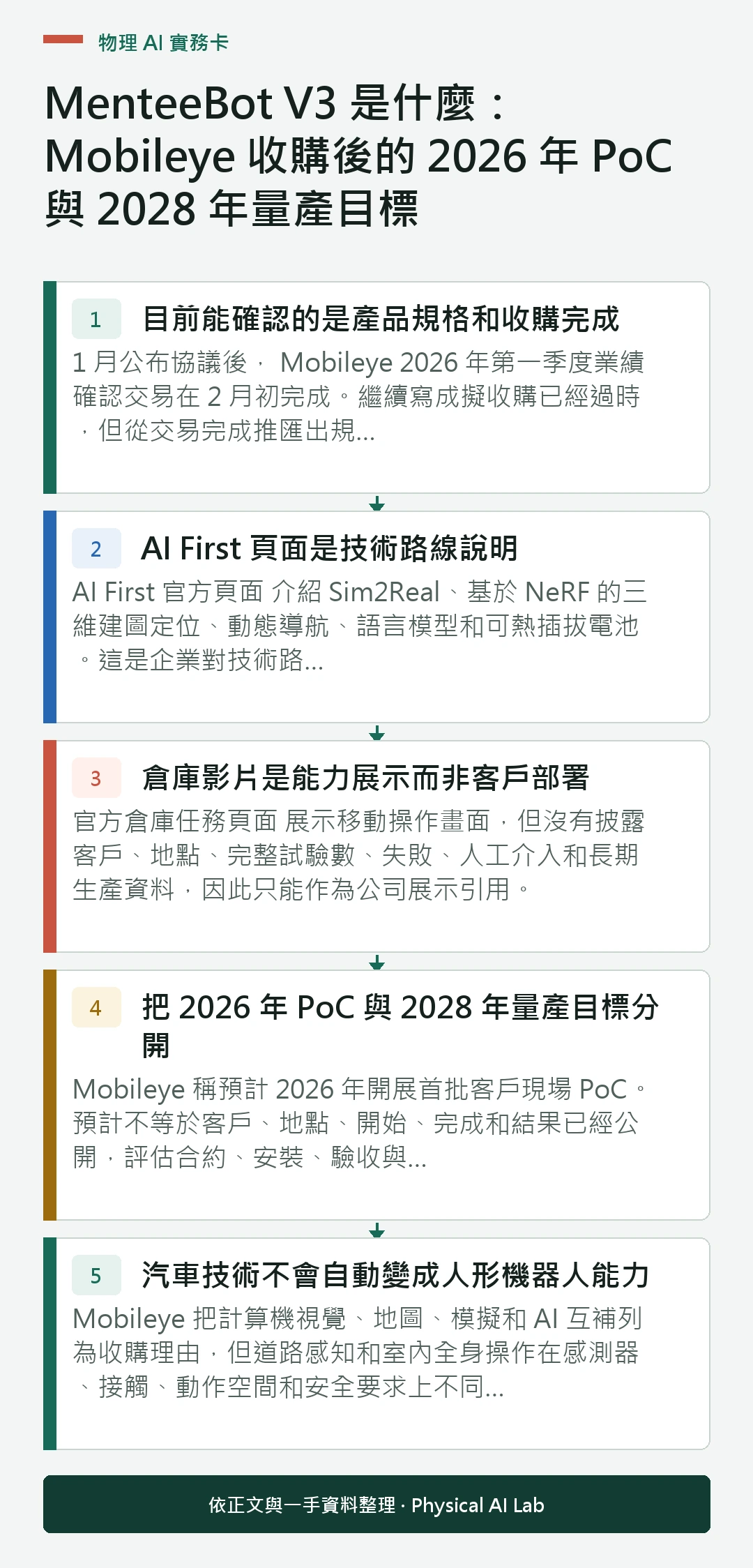 物理 AI 實務卡

MenteeBot V3 是什麼：Mobileye 收購後的 2026 年 PoC 與 2028 年量產目標

1
目前能確認的是產品規格和收購完成
1 月公布協議後， Mobileye 2026 年第一季度業績確認交易在 2 月初完成。繼續寫成擬收購已經過時，但從交易完成推匯出規...

2
AI First 頁面是技術路線說明
AI First 官方頁面 介紹 Sim2Real、基於 NeRF 的三維建圖定位、動態導航、語言模型和可熱插拔電池。這是企業對技術路...

3
倉庫影片是能力展示而非客戶部署
官方倉庫任務頁面 展示移動操作畫面，但沒有披露客戶、地點、完整試驗數、失敗、人工介入和長期生產資料，因此只能作為公司展示引用。

4
把 2026 年 PoC 與 2028 年量產目標分開
Mobileye 稱預計 2026 年開展首批客戶現場 PoC。預計不等於客戶、地點、開始、完成和結果已經公開，評估合約、安裝、驗收與...

5
汽車技術不會自動變成人形機器人能力
Mobileye 把計算機視覺、地圖、模擬和 AI 互補列為收購理由，但道路感知和室內全身操作在感測器、接觸、動作空間和安全要求上不同...

依正文與一手資料整理 · Physical AI Lab