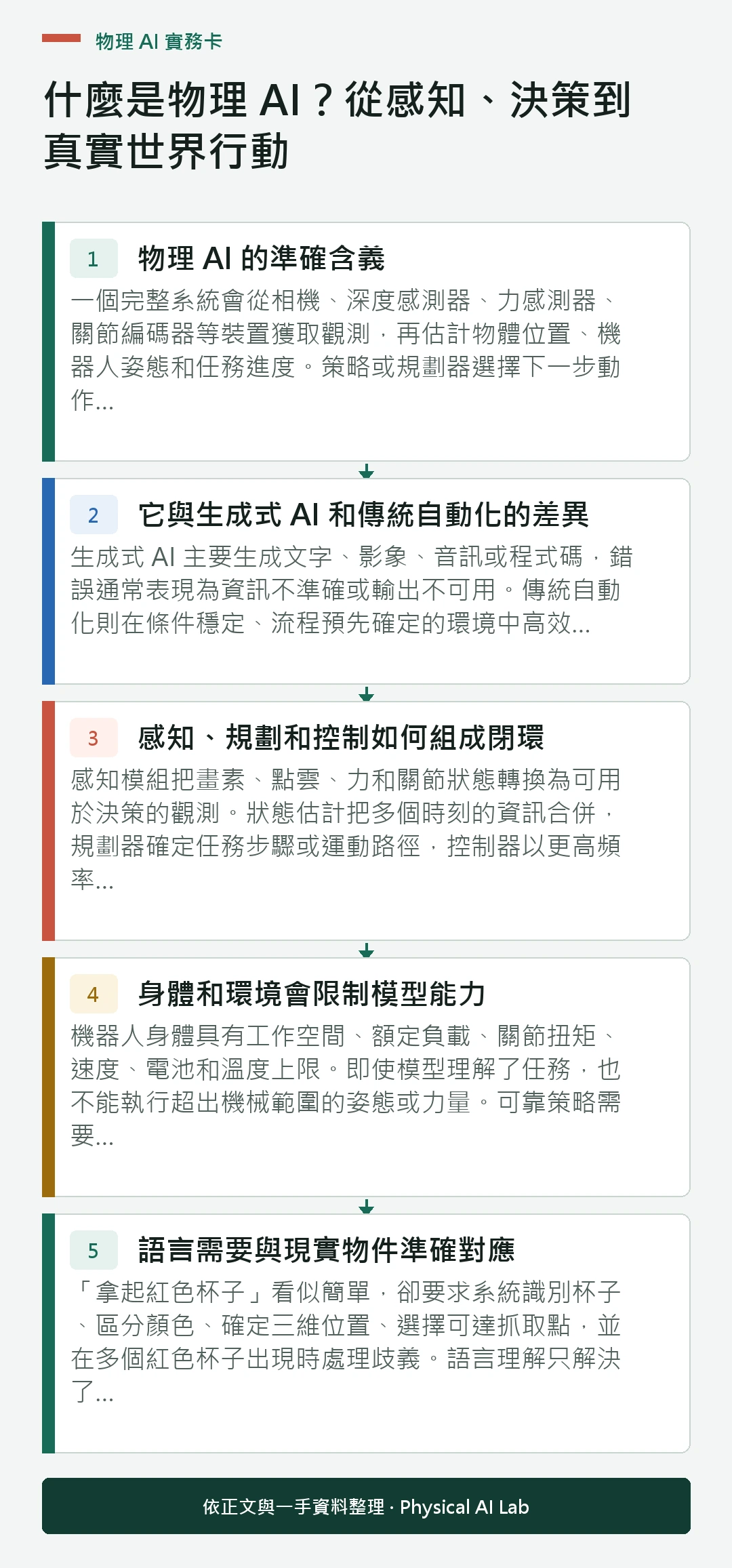 物理 AI 實務卡

什麼是物理 AI？從感知、決策到真實世界行動

1 物理 AI 的準確含義

一個完整系統會從相機、深度感測器、力感測器、關節編碼器等裝置獲取觀測，再估計物體位置、機器人姿態和任務進度。策略或規劃器選擇下一步動作...

2 它與生成式 AI 和傳統自動化的差異

生成式 AI 主要生成文字、影象、音訊或程式碼，錯誤通常表現為資訊不準確或輸出不可用。傳統自動化則在條件穩定、流程預先確定的環境中高效...

3 感知、規劃和控制如何組成閉環

感知模組把畫素、點雲、力和關節狀態轉換為可用於決策的觀測。狀態估計把多個時刻的資訊合併，規劃器確定任務步驟或運動路徑，控制器以更高頻率...

4 身體和環境會限制模型能力

機器人身體具有工作空間、額定負載、關節扭矩、速度、電池和溫度上限。即使模型理解了任務，也不能執行超出機械範圍的姿態或力量。可靠策略需要...

5 語言需要與現實物件準確對應

「拿起紅色杯子」看似簡單，卻要求系統識別杯子、區分顏色、確定三維位置、選擇可達抓取點，並在多個紅色杯子出現時處理歧義。語言理解只解決了...

依正文與一手資料整理 · Physical AI Lab