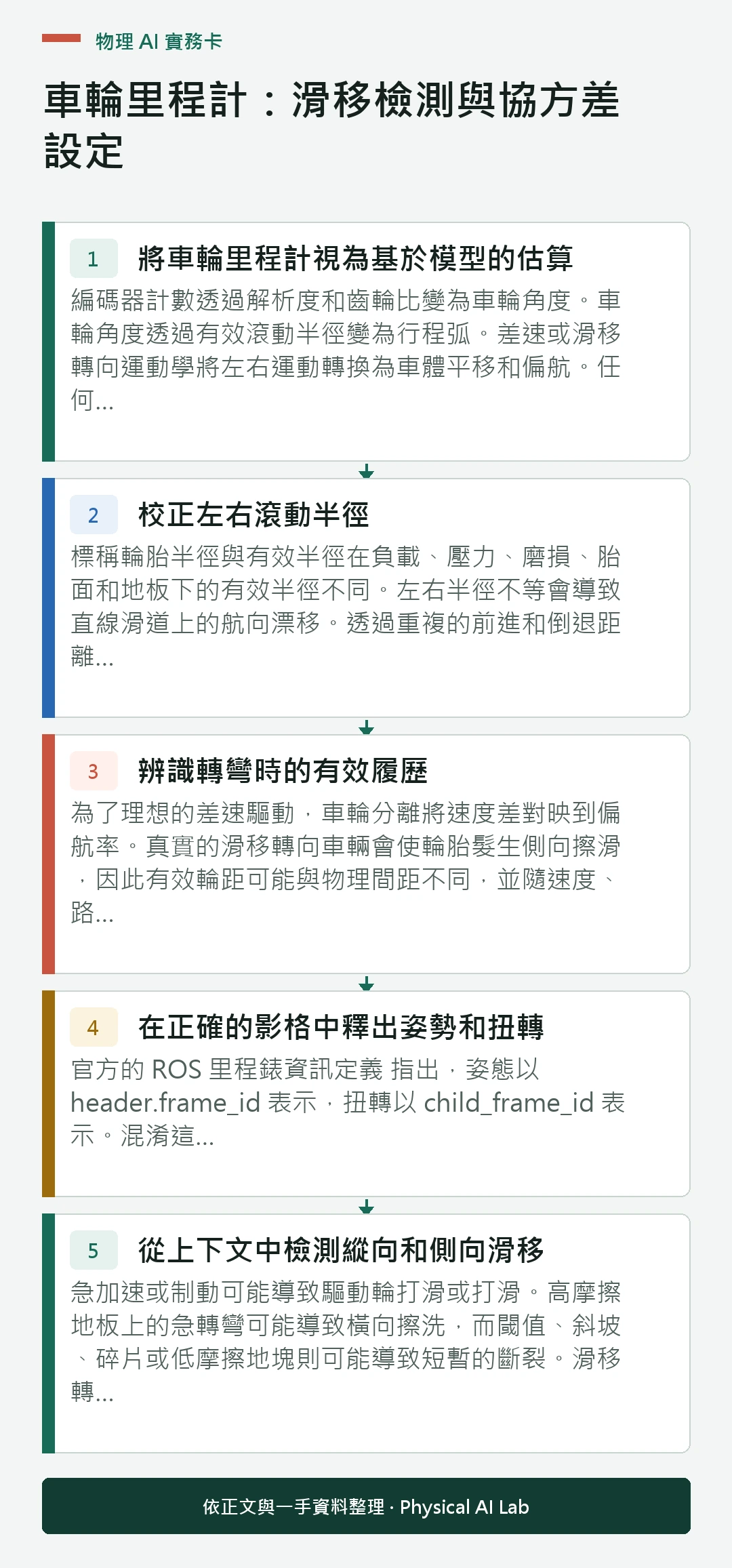 物理 AI 實務卡

車輪里程計：滑移檢測與協方差設定

1 將車輪里程計視為基於模型的估算

編碼器計數透過解析度和齒輪比變為車輪角度。車輪角度透過有效滾動半徑變為行程弧。差速或滑移轉向運動學將左右運動轉換為車體平移和偏航。任何...

2 校正左右滾動半徑

標稱輪胎半徑與有效半徑在負載、壓力、磨損、胎面和地板下的有效半徑不同。左右半徑不等會導致直線滑道上的航向漂移。透過重複的前進和倒退距離...

3 辨識轉彎時的有效履歷

為了理想的差速驅動，車輪分離將速度差對映到偏航率。真實的滑移轉向車輛會使輪胎髮生側向擦滑，因此有效輪距可能與物理間距不同，並隨速度、路...

4 在正確的影格中釋出姿勢和扭轉

官方的 ROS 里程錶資訊定義 指出，姿態以 header.frame_id 表示，扭轉以 child_frame_id 表示。混淆這...

5 從上下文中檢測縱向和側向滑移

急加速或制動可能導致驅動輪打滑或打滑。高摩擦地板上的急轉彎可能導致橫向擦洗，而閾值、斜坡、碎片或低摩擦地塊則可能導致短暫的斷裂。滑移轉...

依正文與一手資料整理 · Physical AI Lab