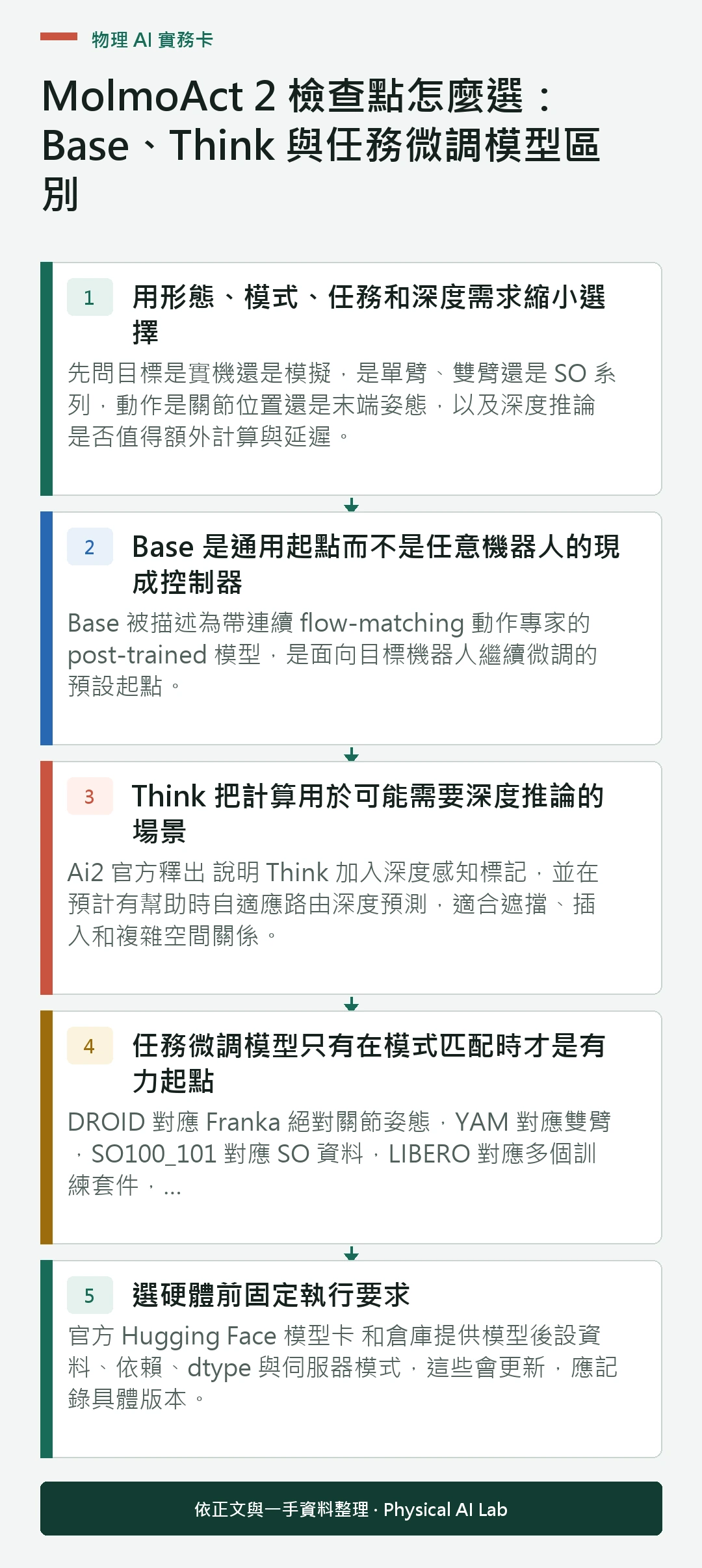 物理 AI 實務卡

MolmoAct 2 檢查點怎麼選：Base、Think 與任務微調模型區別

1 用形態、模式、任務和深度需求縮小選擇

先問目標是實機還是模擬，是單臂、雙臂還是 SO 系列，動作是關節位置還是末端姿態，以及深度推論是否值得額外計算與延遲。

2 Base 是通用起點而不是任意機器人的現成控制器

Base 被描述為帶連續 flow-matching 動作專家的 post-trained 模型，是面向目標機器人繼續微調的預設起點。

3 Think 把計算用於可能需要深度推論的場景

Ai2 官方釋出 說明 Think 加入深度感知標記，並在預計有幫助時自適應路由深度預測，適合遮擋、插入和複雜空間關係。

4 任務微調模型只有在模式匹配時才是有力起點

DROID 對應 Franka 絕對關節姿態，YAM 對應雙臂，SO100_101 對應 SO 資料，LIBERO 對應多個訓練套件，...

5 選硬體前固定執行要求

官方 Hugging Face 模型卡 和倉庫提供模型後設資料、依賴、dtype 與伺服器模式，這些會更新，應記錄具體版本。

依正文與一手資料整理 · Physical AI Lab