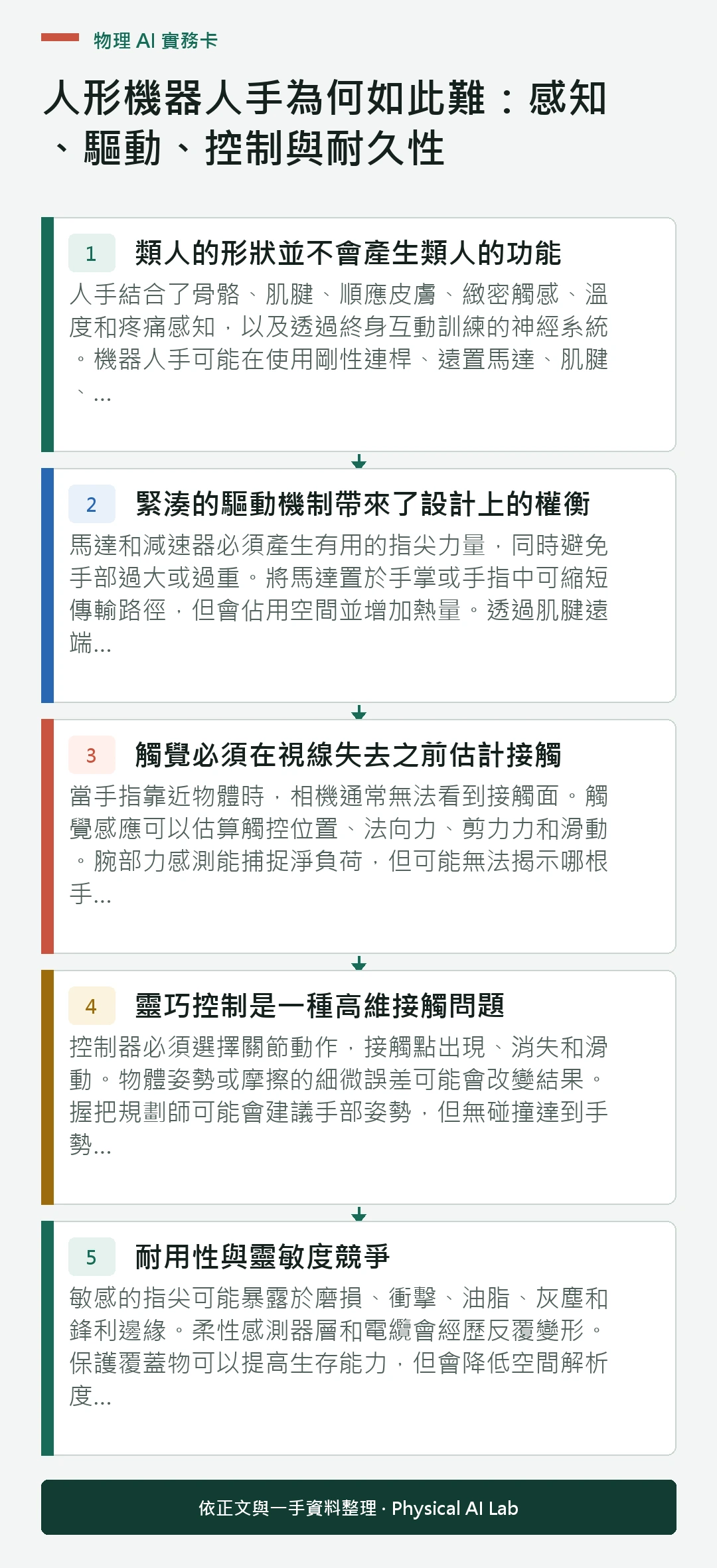 物理 AI 實務卡

人形機器人手為何如此難：感知、驅動、控制與耐久性

1 類人的形狀並不會產生類人的功能

人手結合了骨骼、肌腱、順應皮膚、緻密觸感、溫度和疼痛感知，以及透過終身互動訓練的神經系統。機器人手可能在使用剛性連桿、遠置馬達、肌腱、...

2 緊湊的驅動機制帶來了設計上的權衡

馬達和減速器必須產生有用的指尖力量，同時避免手部過大或過重。將馬達置於手掌或手指中可縮短傳輸路徑，但會佔用空間並增加熱量。透過肌腱遠端...

3 觸覺必須在視線失去之前估計接觸

當手指靠近物體時，相機通常無法看到接觸面。觸覺感應可以估算觸控位置、法向力、剪力力和滑動。腕部力感測能捕捉淨負荷，但可能無法揭示哪根手...

4 靈巧控制是一種高維接觸問題

控制器必須選擇關節動作，接觸點出現、消失和滑動。物體姿勢或摩擦的細微誤差可能會改變結果。握把規劃師可能會建議手部姿勢，但無碰撞達到手勢...

5 耐用性與靈敏度競爭

敏感的指尖可能暴露於磨損、衝擊、油脂、灰塵和鋒利邊緣。柔性感測器層和電纜會經歷反覆變形。保護覆蓋物可以提高生存能力，但會降低空間解析度...

依正文與一手資料整理 · Physical AI Lab