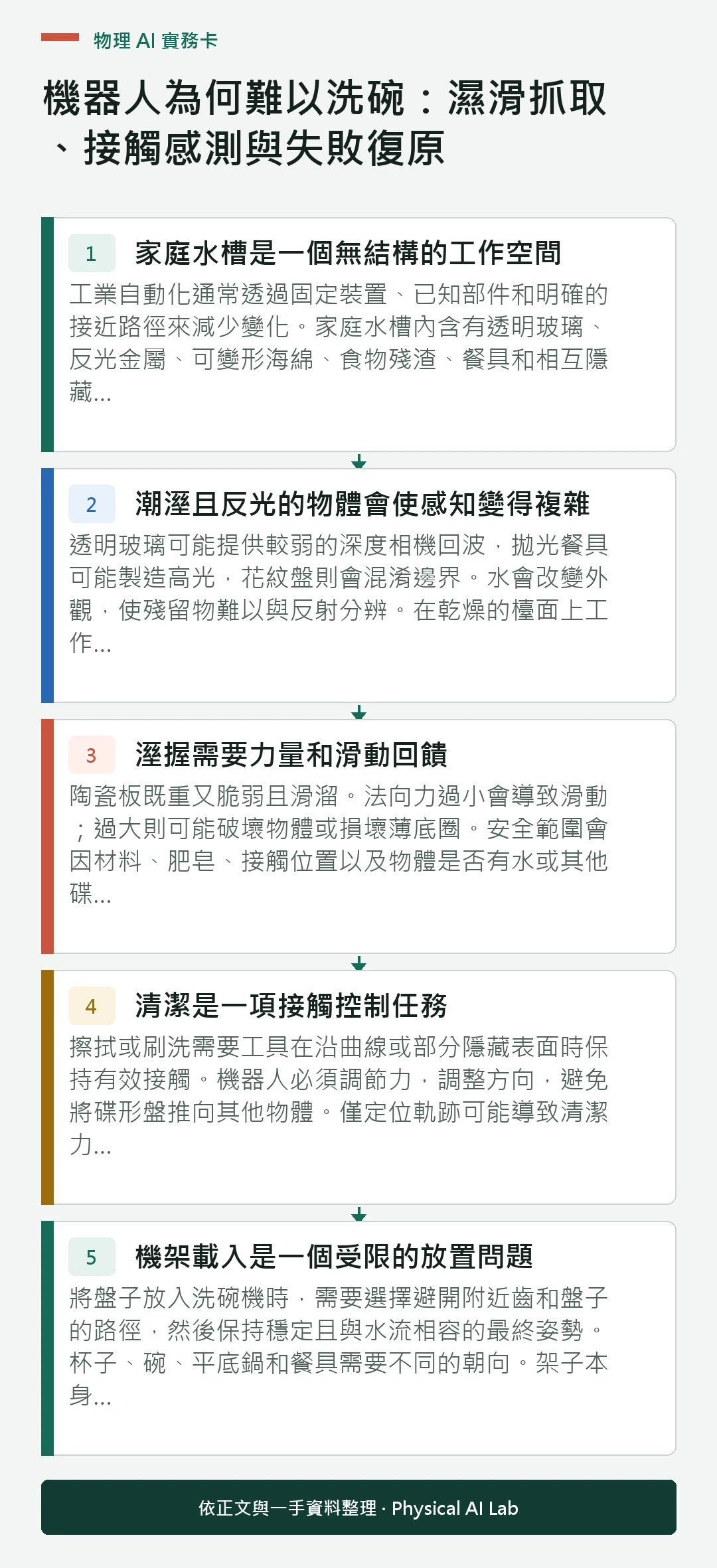 物理 AI 實務卡

機器人為何難以洗碗：濕滑抓取、接觸感測與失敗復原

1 家庭水槽是一個無結構的工作空間

工業自動化通常透過固定裝置、已知部件和明確的接近路徑來減少變化。家庭水槽內含有透明玻璃、反光金屬、可變形海綿、食物殘渣、餐具和相互隱藏...

2 潮溼且反光的物體會使感知變得複雜

透明玻璃可能提供較弱的深度相機回波，拋光餐具可能製造高光，花紋盤則會混淆邊界。水會改變外觀，使殘留物難以與反射分辨。在乾燥的檯面上工作...

3 溼握需要力量和滑動回饋

陶瓷板既重又脆弱且滑溜。法向力過小會導致滑動；過大則可能破壞物體或損壞薄底圈。安全範圍會因材料、肥皂、接觸位置以及物體是否有水或其他碟...

4 清潔是一項接觸控制任務

擦拭或刷洗需要工具在沿曲線或部分隱藏表面時保持有效接觸。機器人必須調節力，調整方向，避免將碟形盤推向其他物體。僅定位軌跡可能導致清潔力...

5 機架載入是一個受限的放置問題

將盤子放入洗碗機時，需要選擇避開附近齒和盤子的路徑，然後保持穩定且與水流相容的最終姿勢。杯子、碗、平底鍋和餐具需要不同的朝向。架子本身...

依正文與一手資料整理 · Physical AI Lab