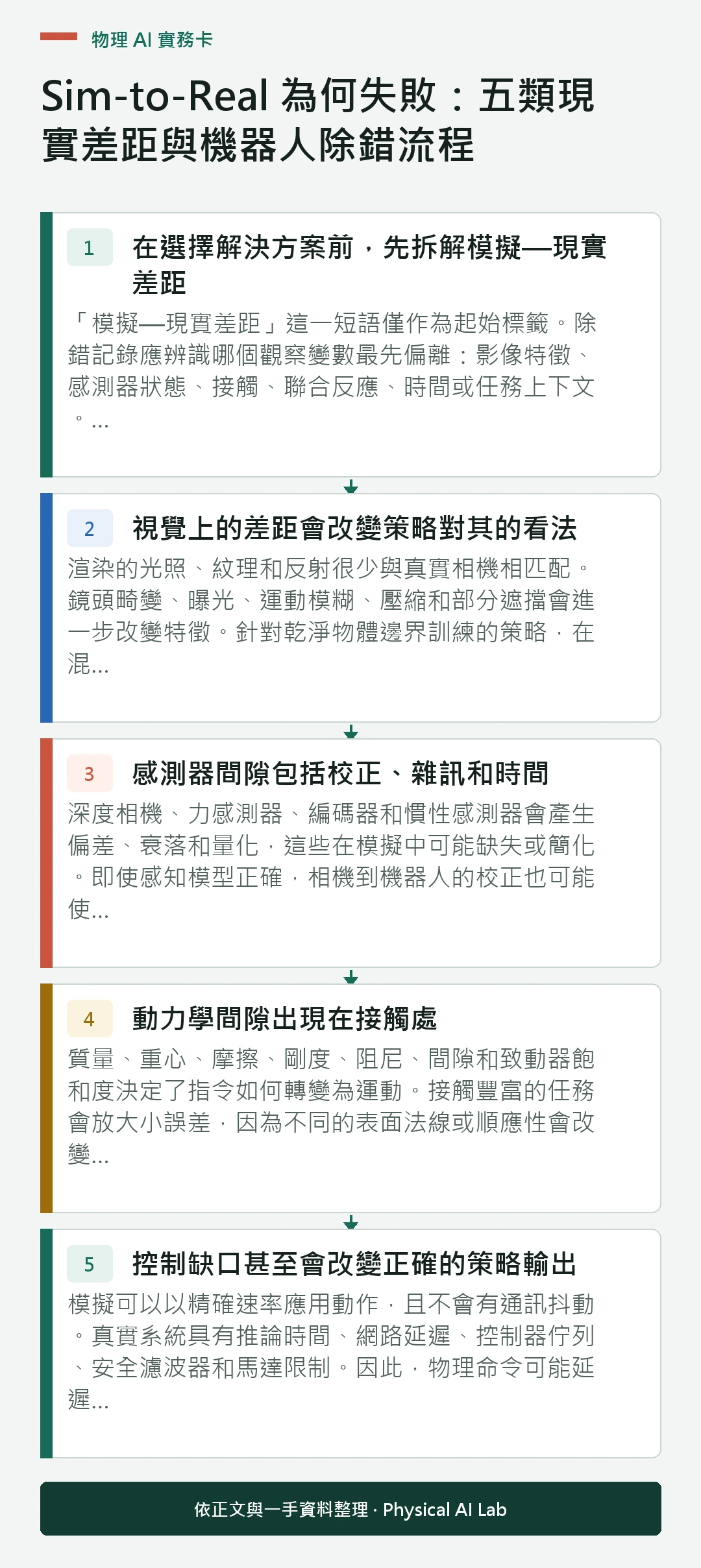 物理 AI 實務卡

Sim-to-Real 為何失敗：五類現實差距與機器人除錯流程

1

在選擇解決方案前，先拆解模擬—現實差距

「模擬—現實差距」這一短語僅作為起始標籤。除錯記錄應辨識哪個觀察變數最先偏離：影像特徵、感測器狀態、接觸、聯合反應、時間或任務上下文。...

2

視覺上的差距會改變策略對其的看法

渲染的光照、紋理和反射很少與真實相機相匹配。鏡頭畸變、曝光、運動模糊、壓縮和部分遮擋會進一步改變特徵。針對乾淨物體邊界訓練的策略，在混...

3

感測器間隙包括校正、雜訊和時間

深度相機、力感測器、編碼器和慣性感測器會產生偏差、衰落和量化，這些在模擬中可能缺失或簡化。即使感知模型正確，相機到機器人的校正也可能使...

4

動力學間隙出現在接觸處

質量、重心、摩擦、剛度、阻尼、間隙和致動器飽和度決定了指令如何轉變為運動。接觸豐富的任務會放大小誤差，因為不同的表面法線或順應性會改變...

5

控制缺口甚至會改變正確的策略輸出

模擬可以以精確速率應用動作，且不會有通訊抖動。真實系統具有推論時間、網路延遲、控制器佇列、安全濾波器和馬達限制。因此，物理命令可能延遲...

依正文與一手資料整理 · Physical AI Lab