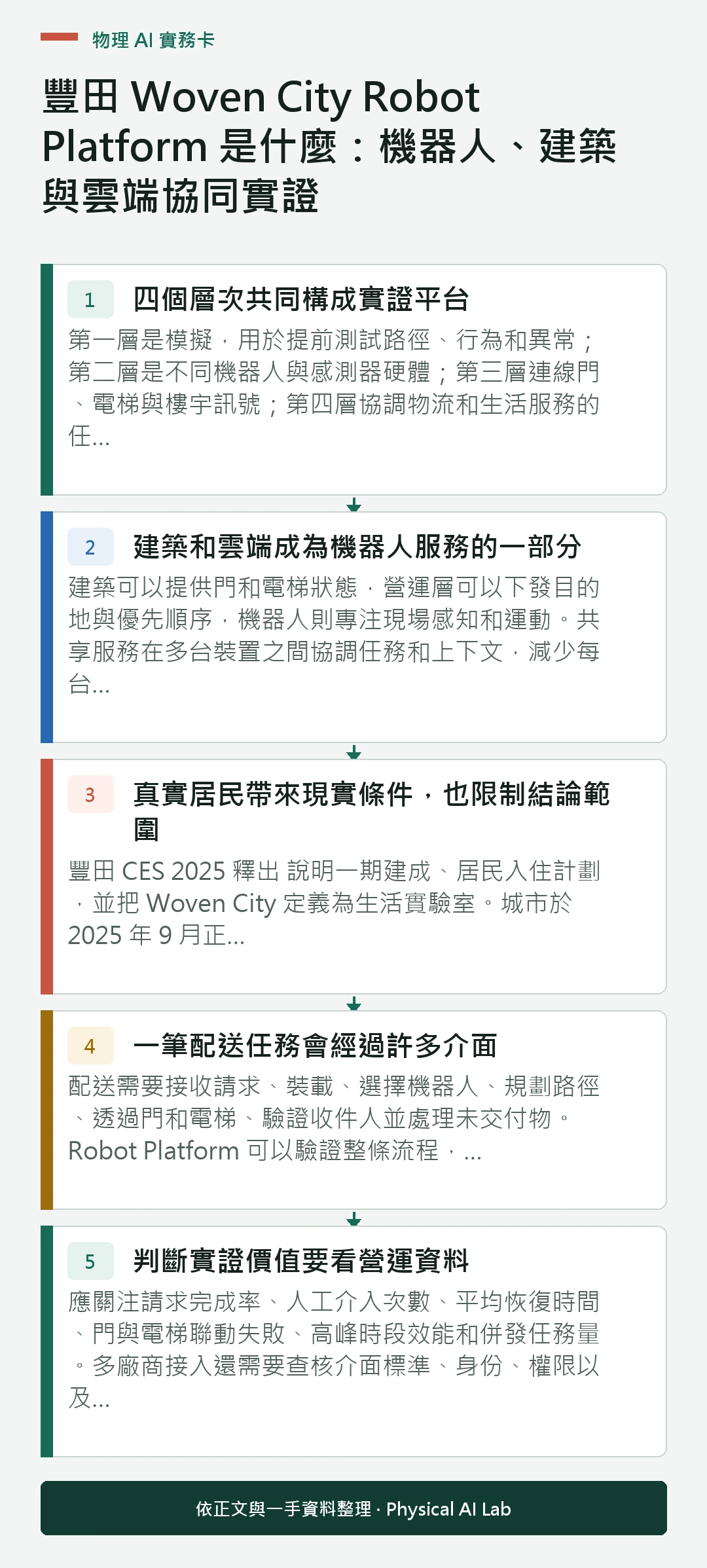 物理 AI 實務卡

豐田 Woven City Robot Platform 是什麼：機器人、建築與雲端協同實證

1 四個層次共同構成實證平台

第一層是模擬，用於提前測試路徑、行為和異常；第二層是不同機器人與感測器硬體；第三層連線門、電梯與樓宇訊號；第四層協調物流和生活服務的任...

2 建築和雲端成為機器人服務的一部分

建築可以提供門和電梯狀態，營運層可以下發目的地與優先順序，機器人則專注現場感知和運動。共享服務在多台裝置之間協調任務和上下文，減少每台...

3 真實居民帶來現實條件，也限制結論範圍

豐田 CES 2025 釋出 說明一期建成、居民入住計劃，並把 Woven City 定義為生活實驗室。城市於 2025 年 9 月正...

4 一筆配送任務會經過許多介面

配送需要接收請求、裝載、選擇機器人、規劃路徑、透過門和電梯、驗證收件人並處理未交付物。Robot Platform 可以驗證整條流程，...

5 判斷實證價值要看營運資料

應關注請求完成率、人工介入次數、平均恢復時間、門與電梯聯動失敗、高峰時段效能和併發任務量。多廠商接入還需要查核介面標準、身份、權限以及...

依正文與一手資料整理 · Physical AI Lab